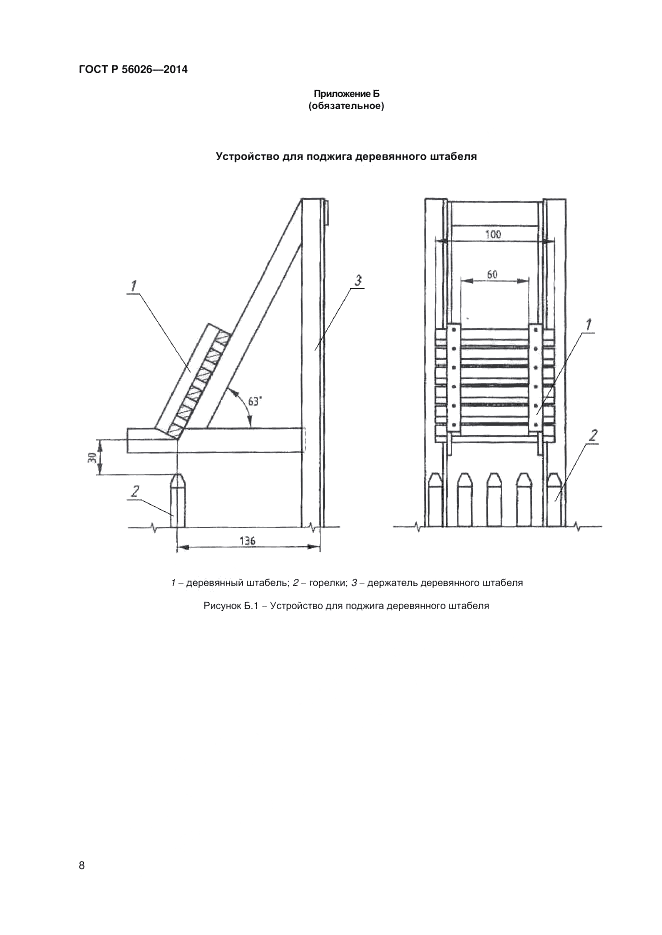 ГОСТ Р 56026—2014

Приложение Б
(обязательное)

Устройство для поджига деревянного штабеля

1

3

63°

30

2

136

100

60

1

2

1 – деревянный штабель; 2 – горелки; 3 – держатель деревянного штабеля

Рисунок Б.1 – Устройство для поджига деревянного штабеля

8