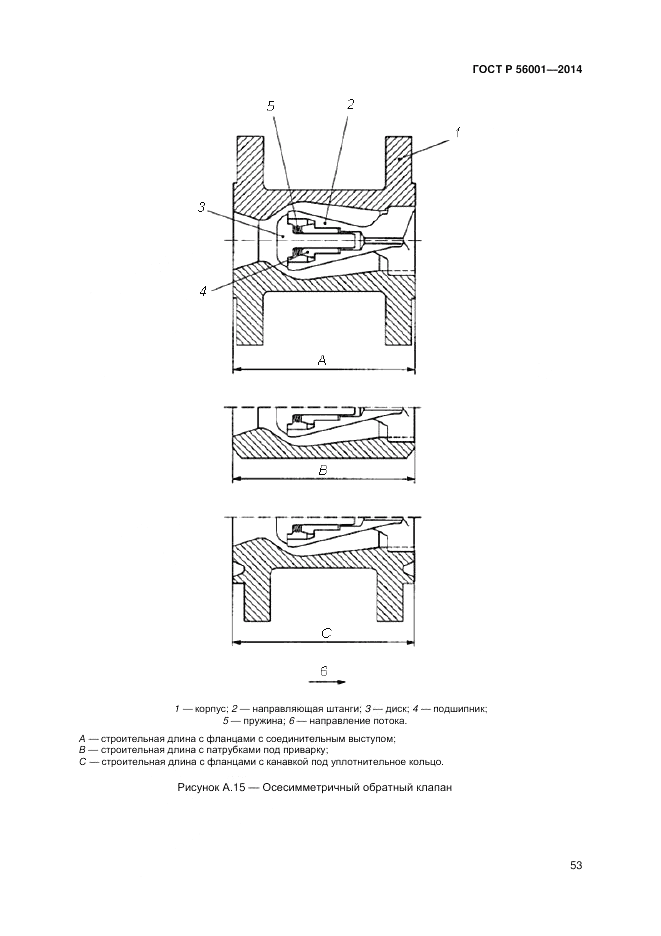 ГОСТ Р 56001—2014

5
2
1
3
4
A
B
C
6

1 — корпус; 2 — направляющая штанги; 3 — диск; 4 — подшипник; 5 — пружина; 6 — направление потока.

A — строительная длина с фланцами с соединительным выступом;
B — строительная длина с патрубками под приварку;
C — строительная длина с фланцами с канавкой под уплотнительное кольцо.

Рисунок А.15 — Осесимметричный обратный клапан

53