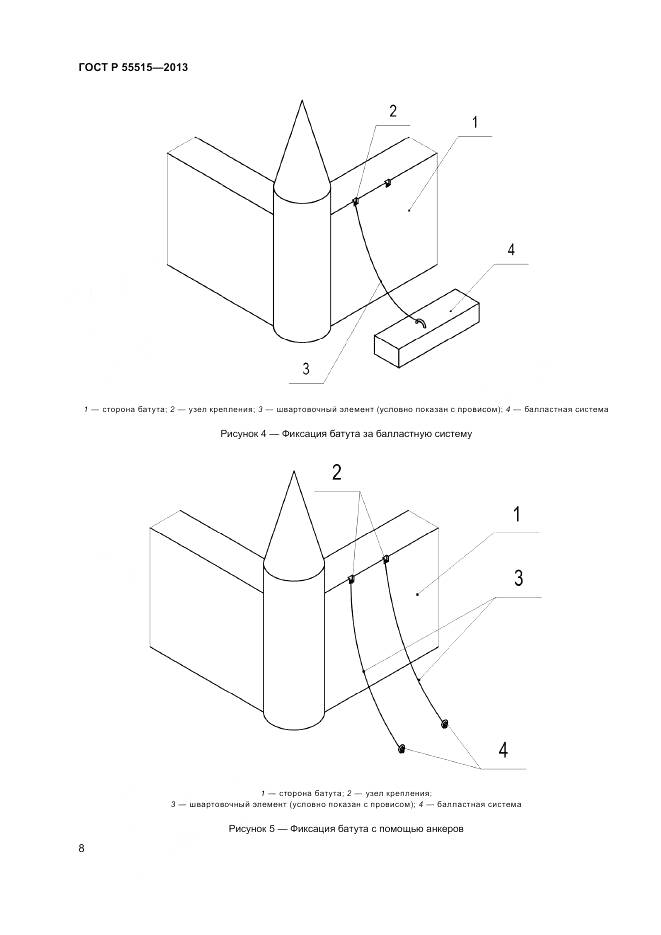 ГОСТ Р 55515—2013

2

1

4

3

1 — сторона батута; 2 — узел крепления; 3 — швартовочный элемент (условно показан с провисом); 4 — балластная система

Рисунок 4 — Фиксация батута за балластную систему

2

1

3

4

1 — сторона батута; 2 — узел крепления;
3 — швартовочный элемент (условно показан с провисом); 4 — балластная система

Рисунок 5 — Фиксация батута с помощью анкеров

8