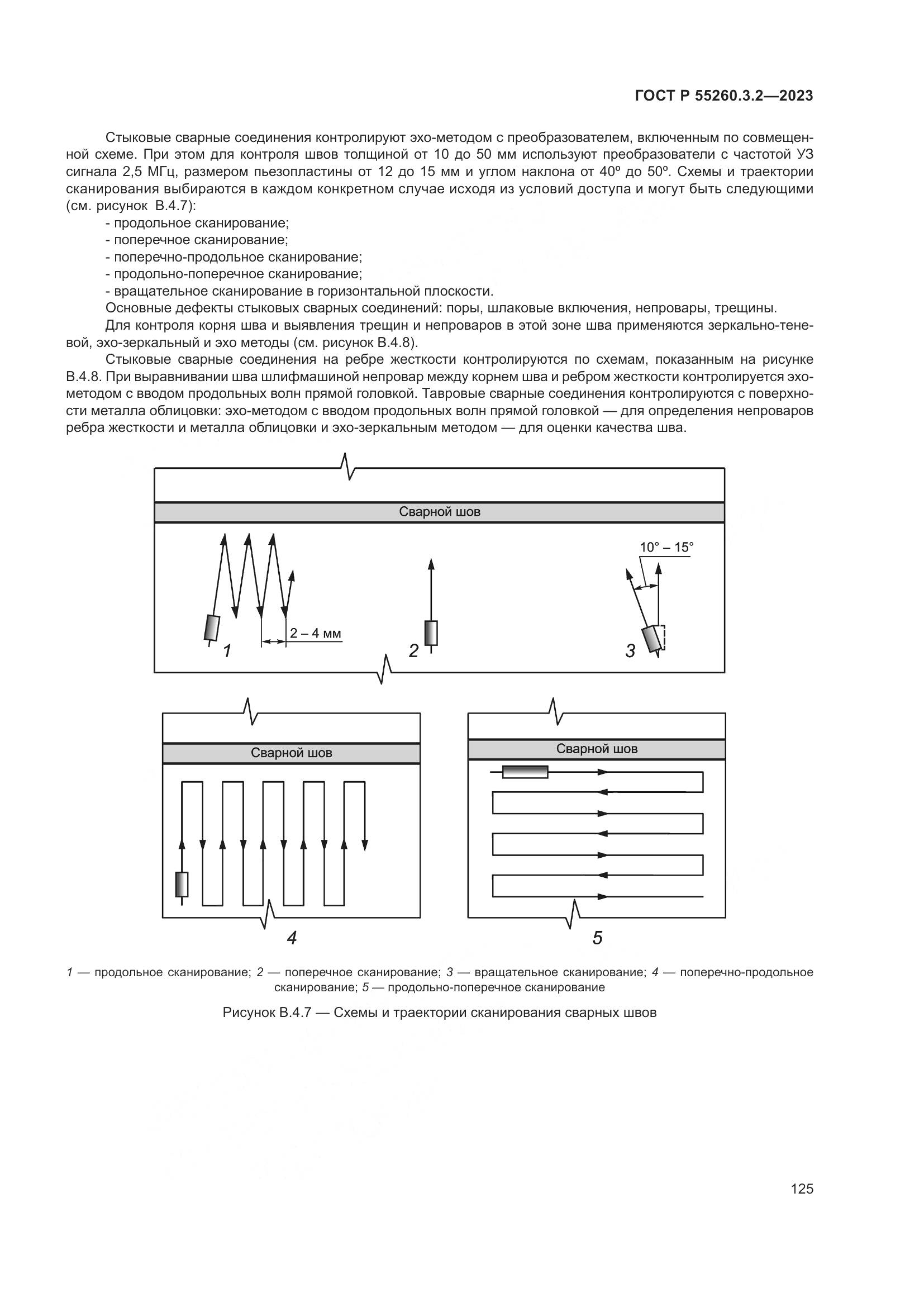 ГОСТ Р 55260.3.2—2023

Стыковые сварные соединения контролируют эхо-методом с преобразователем, включенным по совмещенной схеме. При этом для контроля швов толщиной от 10 до 50 мм используют преобразователи с частотой УЗ сигнала 2,5 МГц, размером пьезопластины от 12 до 15 мм и углом наклона от 40º до 50º. Схемы и траектории сканирования выбираются в каждом конкретном случае исходя из условий доступа и могут быть следующими (см. рисунок В.4.7):

- продольное сканирование;
- поперечное сканирование;
- поперечно-продольное сканирование;
- продольно-поперечное сканирование;
- вращательное сканирование в горизонтальной плоскости.

Основные дефекты стыковых сварных соединений: поры, шлаковые включения, непровары, трещины.

Для контроля корня шва и выявления трещин и непроваров в этой зоне шва применяются зеркально-теневой, эхо-зеркальный и эхо методы (см. рисунок В.4.8).

Стыковые сварные соединения на ребре жесткости контролируются по схемам, показанным на рисунке В.4.8. При выравнивании шва шлифмашиной непровар между корнем шва и ребром жесткости контролируется эхо-методом с вводом продольных волн прямой головкой. Тавровые сварные соединения контролируются с поверхности металла облицовки: эхо-методом с вводом продольных волн прямой головкой — для определения непроваров ребра жесткости и металла облицовки и эхо-зеркальным методом — для оценки качества шва.

Сварной шов

10° – 15°

2 – 4 мм

1

2

3

Сварной шов

Сварной шов

4

5

1 — продольное сканирование; 2 — поперечное сканирование; 3 — вращательное сканирование; 4 — поперечно-продольное сканирование; 5 — продольно-поперечное сканирование

Рисунок В.4.7 — Схемы и траектории сканирования сварных швов

125