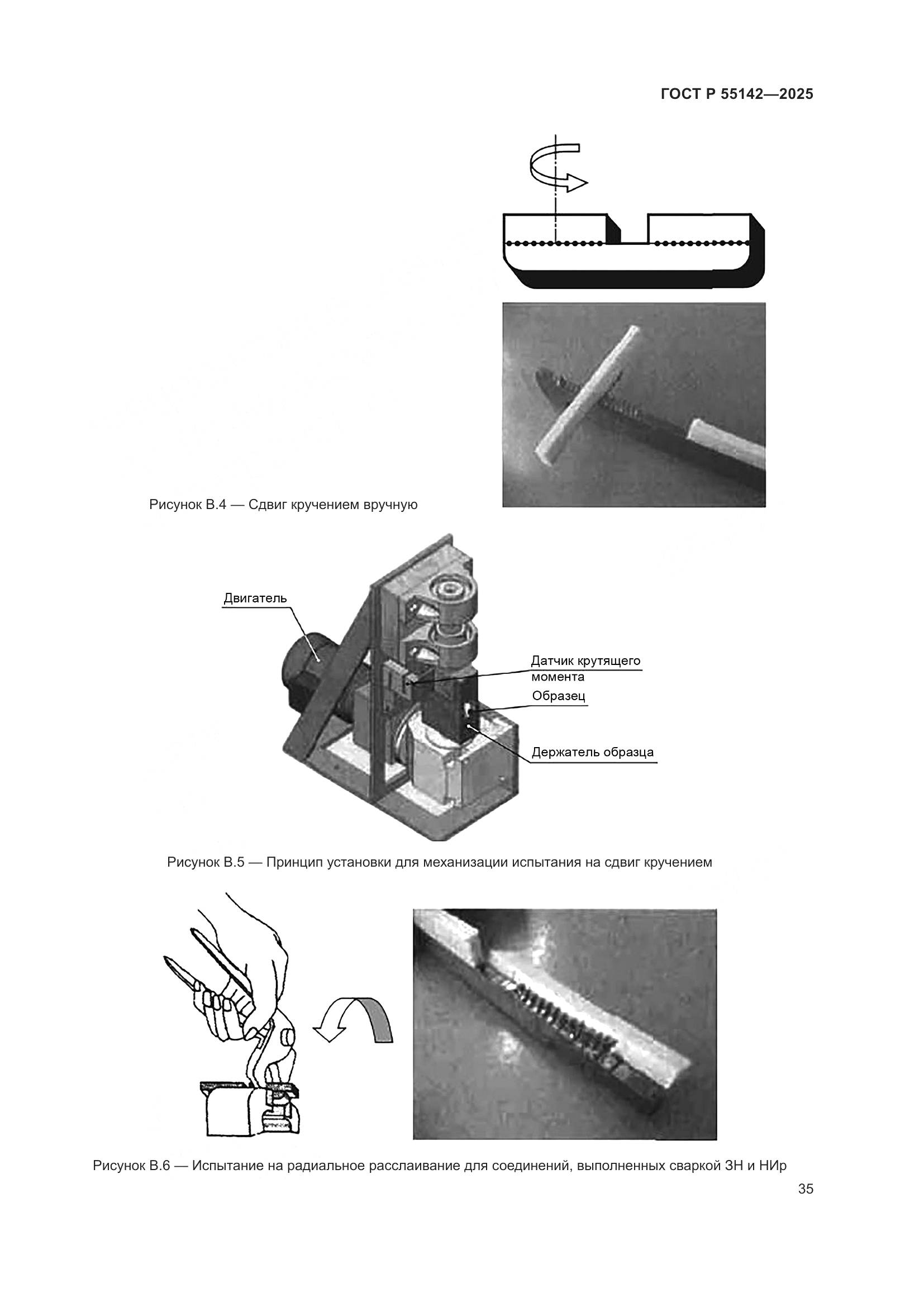 ГОСТ Р 55142—2025

Рисунок В.4 — Сдвиг кручением вручную

Двигатель

Датчик крутящего момента

Образец

Держатель образца

Рисунок В.5 — Принцип установки для механизации испытания на сдвиг кручением

Рисунок В.6 — Испытание на радиальное расслаивание для соединений, выполненных сваркой ЗН и НИр

35