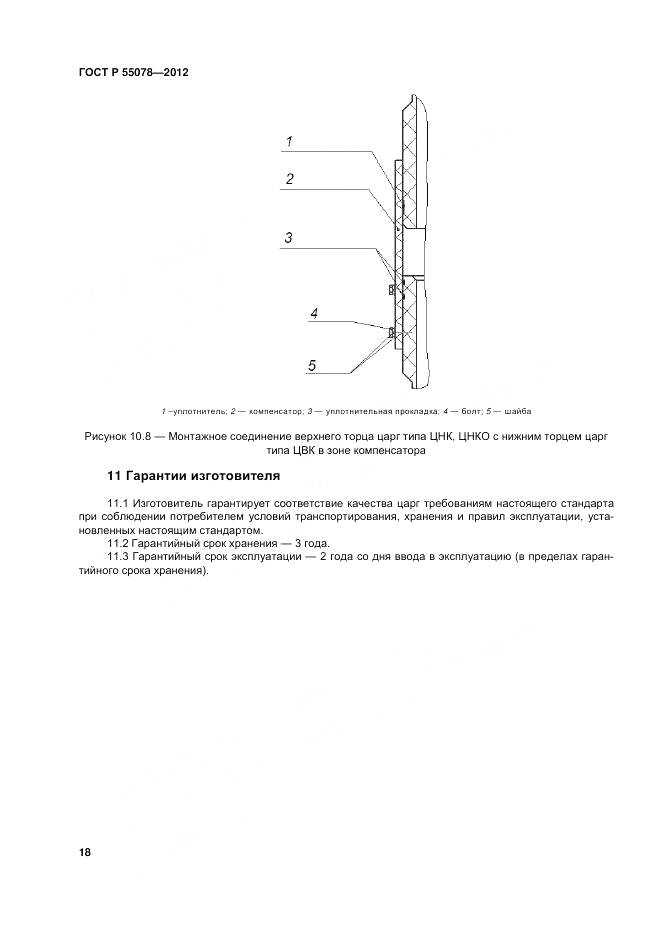 ГОСТ Р 55078—2012

1

2

3

4

5

1 –уплотнитель; 2 — компенсатор; 3 — уплотнительная прокладка; 4 — болт; 5 — шайба

Рисунок 10.8 — Монтажное соединение верхнего торца царг типа ЦНК, ЦНКО с нижним торцем царг типа ЦВК в зоне компенсатора

11 Гарантии изготовителя

11.1 Изготовитель гарантирует соответствие качества царг требованиям настоящего стандарта при соблюдении потребителем условий транспортирования, хранения и правил эксплуатации, установленных настоящим стандартом.
11.2 Гарантийный срок хранения — 3 года.
11.3 Гарантийный срок эксплуатации — 2 года со дня ввода в эксплуатацию (в пределах гарантийного срока хранения).

18