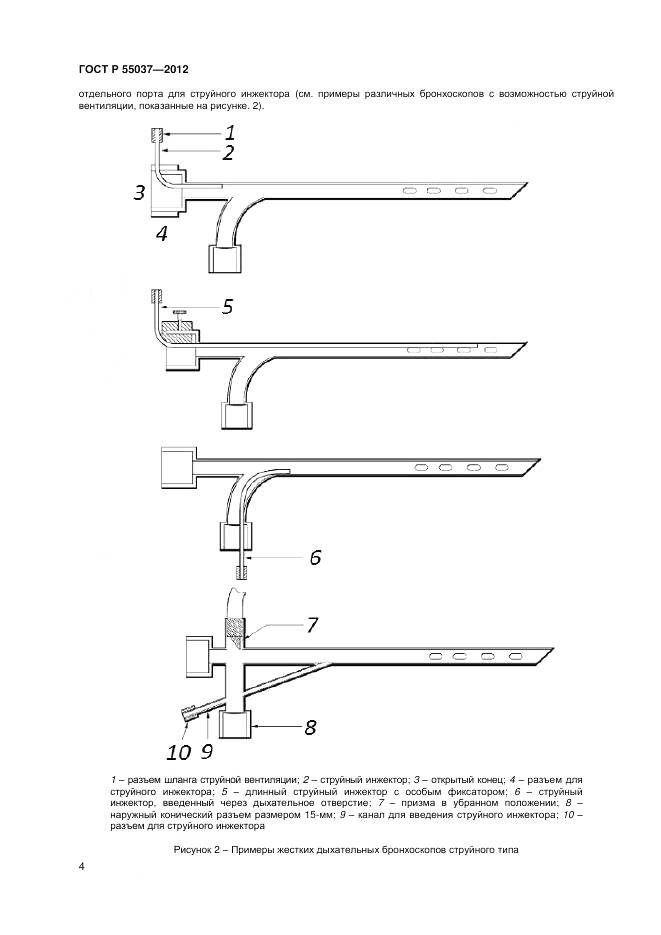 ГОСТ Р 55037—2012

отдельного порта для струйного инжектора (см. примеры различных бронхоскопов с возможностью струйной вентиляции, показанные на рисунке. 2).

1

2

3

4

5

6

7

8

10

9

1 – разъем шланга струйной вентиляции; 2 – струйный инжектор; 3 – открытый конец; 4 – разъем для струйного инжектора; 5 – длинный струйный инжектор с особым фиксатором; 6 – струйный инжектор, введенный через дыхательное отверстие; 7 – призма в убранном положении; 8 – наружный конический разъем размером 15-мм; 9 – канал для введения струйного инжектора; 10 – разъем для струйного инжектора

Рисунок 2 – Примеры жестких дыхательных бронхоскопов струйного типа

4