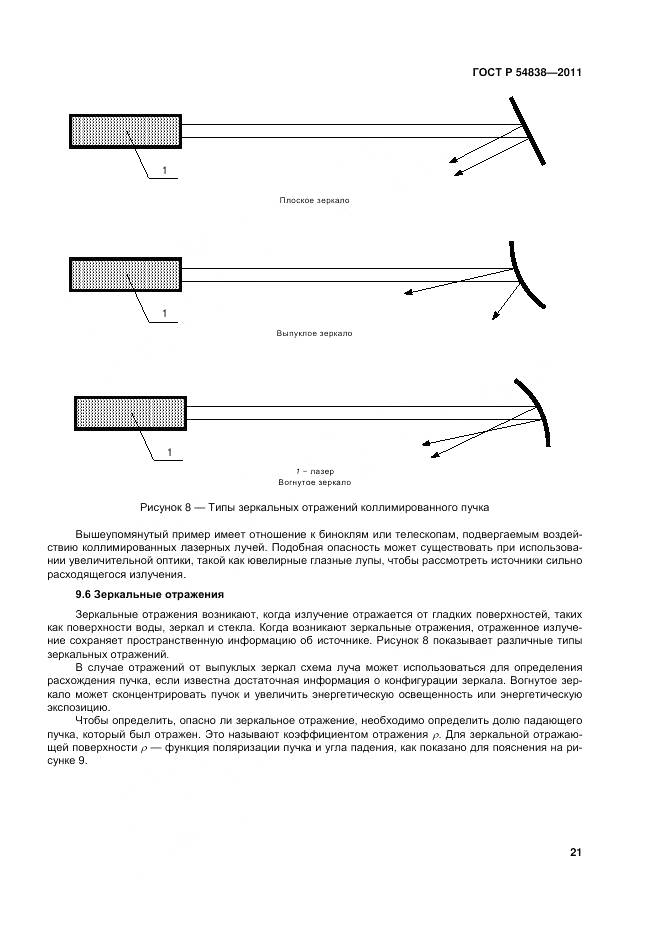 ГОСТ Р 54838—2011

1

Плоское зеркало

1

Выпуклое зеркало

1

1 – лазер
Вогнутое зеркало

Рисунок 8 — Типы зеркальных отражений коллимированного пучка

Вышеупомянутый пример имеет отношение к биноклям или телескопам, подвергаемым воздействию коллимированных лазерных лучей. Подобная опасность может существовать при использовании увеличительной оптики, такой как ювелирные глазные лупы, чтобы рассмотреть источники сильно расходящегося излучения.

9.6 Зеркальные отражения

Зеркальные отражения возникают, когда излучение отражается от гладких поверхностей, таких как поверхности воды, зеркал и стекла. Когда возникают зеркальные отражения, отраженное излучение сохраняет пространственную информацию об источнике. Рисунок 8 показывает различные типы зеркальных отражений.

В случае отражений от выпуклых зеркал схема луча может использоваться для определения расхождения пучка, если известна достаточная информация о конфигурации зеркала. Вогнутое зеркало может сконцентрировать пучок и увеличить энергетическую освещенность или энергетическую экспозицию.

Чтобы определить, опасно ли зеркальное отражение, необходимо определить долю падающего пучка, который был отражен. Это называют коэффициентом отражения $\rho$. Для зеркальной отражающей поверхности $\rho$ — функция поляризации пучка и угла падения, как показано для пояснения на рисунке 9.

21