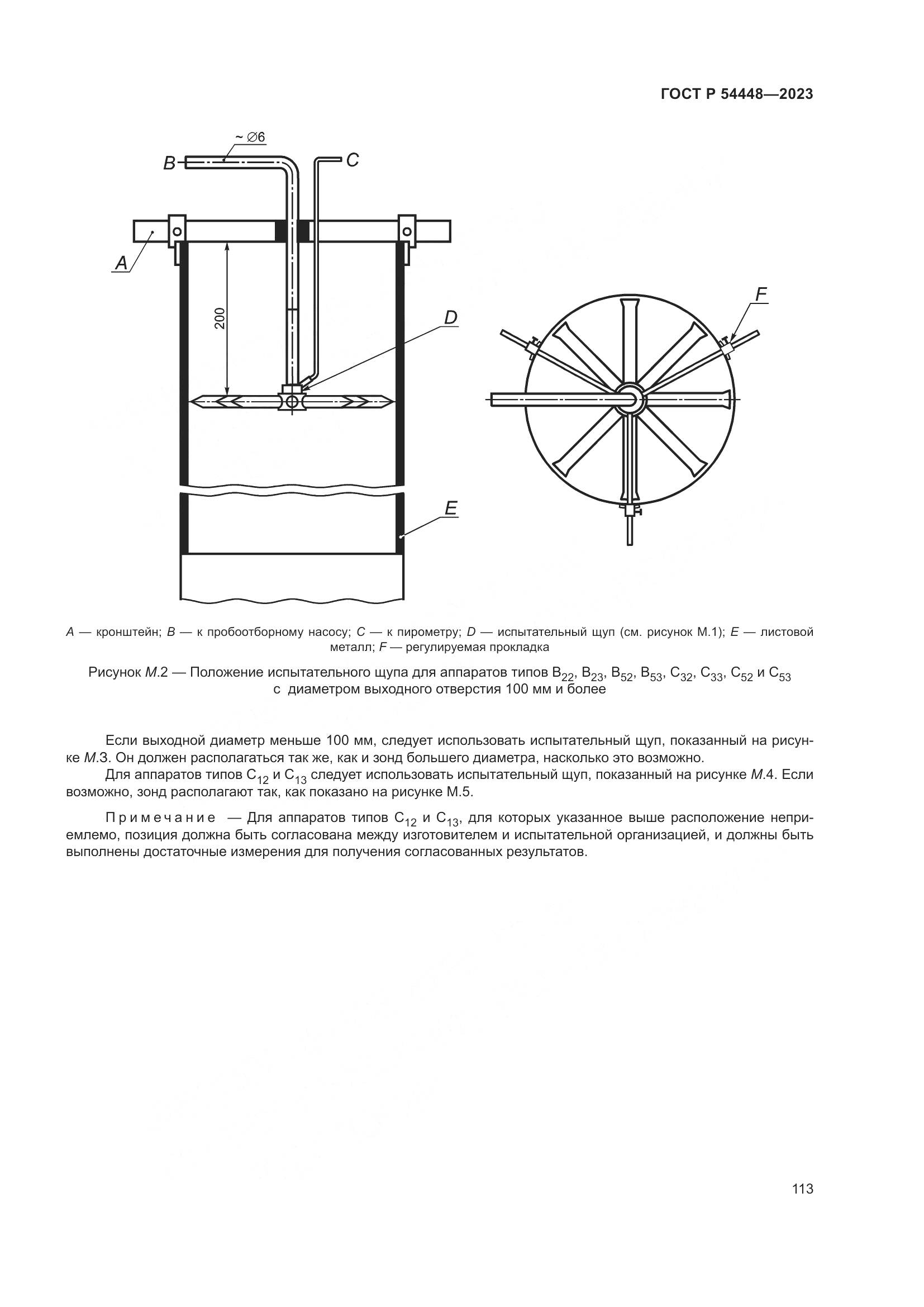 ГОСТ Р 54448—2023

~ ∅6

B

C

A

200

D

F

E

A — кронштейн; B — к пробоотборному насосу; C — к пирометру; D — испытательный щуп (см. рисунок М.1); E — листовой металл; F — регулируемая прокладка

Рисунок М.2 — Положение испытательного щупа для аппаратов типов $B_{22}$, $B_{23}$, $B_{52}$, $B_{53}$, $C_{32}$, $C_{33}$, $C_{52}$ и $C_{53}$ с диаметром выходного отверстия 100 мм и более

Если выходной диаметр меньше 100 мм, следует использовать испытательный щуп, показанный на рисунке М.3. Он должен располагаться так же, как и зонд большего диаметра, насколько это возможно.

Для аппаратов типов $C_{12}$ и $C_{13}$ следует использовать испытательный щуп, показанный на рисунке М.4. Если возможно, зонд располагают так, как показано на рисунке М.5.

Примечание — Для аппаратов типов $C_{12}$ и $C_{13}$, для которых указанное выше расположение неприемлемо, позиция должна быть согласована между изготовителем и испытательной организацией, и должны быть выполнены достаточные измерения для получения согласованных результатов.

113