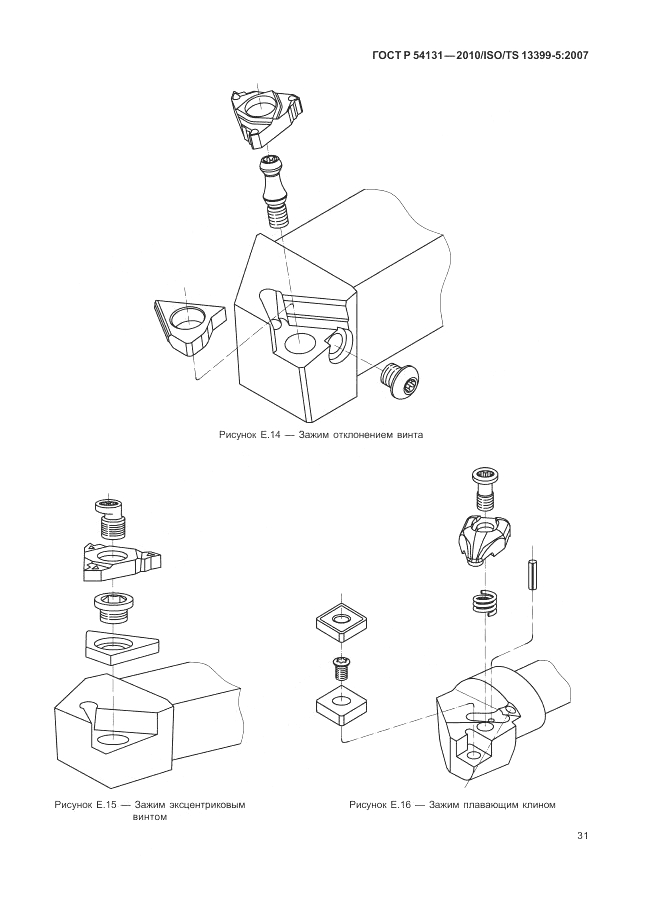 ГОСТ Р 54131—2010/ISO/TS 13399-5:2007

Рисунок Е.14 — Зажим отклонением винта

Рисунок Е.15 — Зажим эксцентриковым винтом

Рисунок Е.16 — Зажим плавающим клином

31