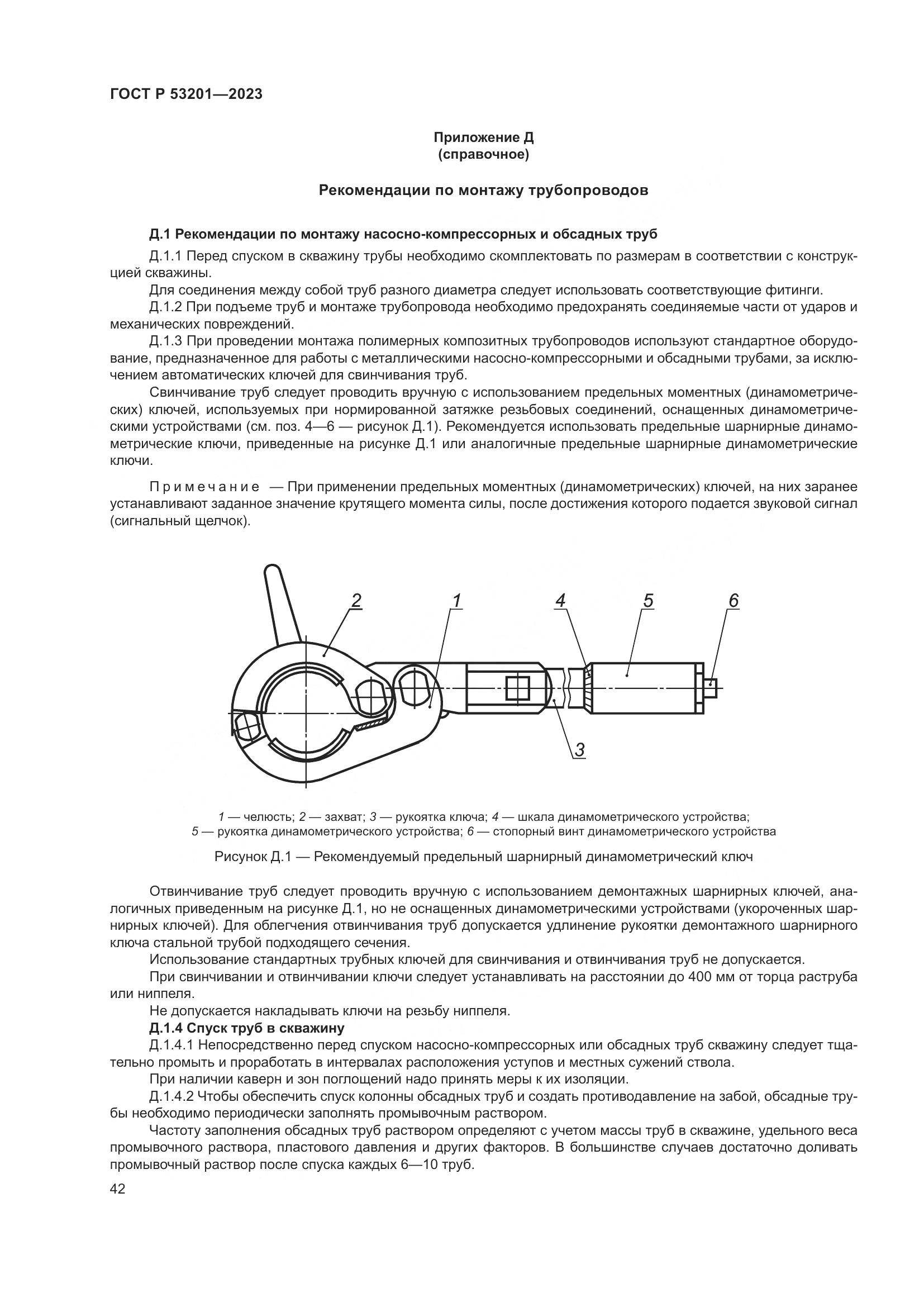 ГОСТ Р 53201—2023

Приложение Д
(справочное)

Рекомендации по монтажу трубопроводов

Д.1 Рекомендации по монтажу насосно-компрессорных и обсадных труб

Д.1.1 Перед спуском в скважину трубы необходимо скомплектовать по размерам в соответствии с конструкцией скважины.

Для соединения между собой труб разного диаметра следует использовать соответствующие фитинги.

Д.1.2 При подъеме труб и монтаже трубопровода необходимо предохранять соединяемые части от ударов и механических повреждений.

Д.1.3 При проведении монтажа полимерных композитных трубопроводов используют стандартное оборудование, предназначенное для работы с металлическими насосно-компрессорными и обсадными трубами, за исключением автоматических ключей для свинчивания труб.

Свинчивание труб следует проводить вручную с использованием предельных моментных (динамометрических) ключей, используемых при нормированной затяжке резьбовых соединений, оснащенных динамометрическими устройствами (см. поз. 4—6 — рисунок Д.1). Рекомендуется использовать предельные шарнирные динамометрические ключи, приведенные на рисунке Д.1 или аналогичные предельные шарнирные динамометрические ключи.

Примечание — При применении предельных моментных (динамометрических) ключей, на них заранее устанавливают заданное значение крутящего момента силы, после достижения которого подается звуковой сигнал (сигнальный щелчок).

2 1 4 5 6 3

1 — челюсть; 2 — захват; 3 — рукоятка ключа; 4 — шкала динамометрического устройства; 5 — рукоятка динамометрического устройства; 6 — стопорный винт динамометрического устройства

Рисунок Д.1 — Рекомендуемый предельный шарнирный динамометрический ключ

Отвинчивание труб следует проводить вручную с использованием демонтажных шарнирных ключей, аналогичных приведенным на рисунке Д.1, но не оснащенных динамометрическими устройствами (укороченных шарнирных ключей). Для облегчения отвинчивания труб допускается удлинение рукоятки демонтажного шарнирного ключа стальной трубой подходящего сечения.

Использование стандартных трубных ключей для свинчивания и отвинчивания труб не допускается.

При свинчивании и отвинчивании ключи следует устанавливать на расстоянии до 400 мм от торца раструба или ниппеля.

Не допускается накладывать ключи на резьбу ниппеля.

Д.1.4 Спуск труб в скважину

Д.1.4.1 Непосредственно перед спуском насосно-компрессорных или обсадных труб скважину следует тщательно промыть и проработать в интервалах расположения уступов и местных сужений ствола.

При наличии каверн и зон поглощений надо принять меры к их изоляции.

Д.1.4.2 Чтобы обеспечить спуск колонны обсадных труб и создать противодавление на забой, обсадные трубы необходимо периодически заполнять промывочным раствором.

Частоту заполнения обсадных труб раствором определяют с учетом массы труб в скважине, удельного веса промывочного раствора, пластового давления и других факторов. В большинстве случаев достаточно доливать промывочный раствор после спуска каждых 6—10 труб.

42