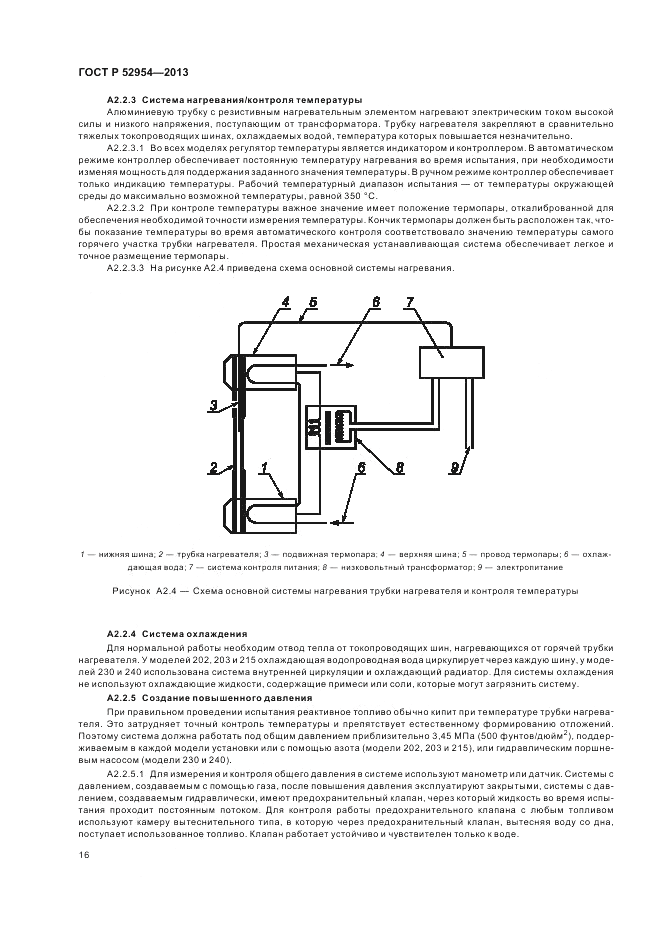 ГОСТ Р 52954—2013

А2.2.3 Система нагревания/контроля температуры

Алюминиевую трубку с резистивным нагревательным элементом нагревают электрическим током высокой силы и низкого напряжения, поступающим от трансформатора. Трубку нагревателя закрепляют в сравнительно тяжелых токопроводящих шинах, охлаждаемых водой, температура которых повышается незначительно.

А2.2.3.1 Во всех моделях регулятор температуры является индикатором и контроллером. В автоматическом режиме контроллер обеспечивает постоянную температуру нагревания во время испытания, при необходимости изменяя мощность для поддержания заданного значения температуры. В ручном режиме контроллер обеспечивает только индикацию температуры. Рабочий температурный диапазон испытания — от температуры окружающей среды до максимально возможной температуры, равной 350 °С.

А2.2.3.2 При контроле температуры важное значение имеет положение термопары, откалиброванной для обеспечения необходимой точности измерения температуры. Кончик термопары должен быть расположен так, чтобы показание температуры во время автоматического контроля соответствовало значению температуры самого горячего участка трубки нагревателя. Простая механическая устанавливающая система обеспечивает легкое и точное размещение термопары.

А2.2.3.3 На рисунке А2.4 приведена схема основной системы нагревания.

4
5
6
7
3
2
1
6
8
9

1 — нижняя шина; 2 — трубка нагревателя; 3 — подвижная термопара; 4 — верхняя шина; 5 — провод термопары; 6 — охлаждающая вода; 7 — система контроля питания; 8 — низковольтный трансформатор; 9 — электропитание

Рисунок А2.4 — Схема основной системы нагревания трубки нагревателя и контроля температуры

А2.2.4 Система охлаждения

Для нормальной работы необходим отвод тепла от токопроводящих шин, нагревающихся от горячей трубки нагревателя. У моделей 202, 203 и 215 охлаждающая водопроводная вода циркулирует через каждую шину, у моделей 230 и 240 использована система внутренней циркуляции и охлаждающий радиатор. Для системы охлаждения не используют охлаждающие жидкости, содержащие примеси или соли, которые могут загрязнить систему.

А2.2.5 Создание повышенного давления

При правильном проведении испытания реактивное топливо обычно кипит при температуре трубки нагревателя. Это затрудняет точный контроль температуры и препятствует естественному формированию отложений. Поэтому система должна работать под общим давлением приблизительно 3,45 МПа (500 фунтов/дюйм$^2$), поддерживаемым в каждой модели установки или с помощью азота (модели 202, 203 и 215), или гидравлическим поршневым насосом (модели 230 и 240).

А2.2.5.1 Для измерения и контроля общего давления в системе используют манометр или датчик. Системы с давлением, создаваемым с помощью газа, после повышения давления эксплуатируют закрытыми, системы с давлением, создаваемым гидравлически, имеют предохранительный клапан, через который жидкость во время испытания проходит постоянным потоком. Для контроля работы предохранительного клапана с любым топливом используют камеру вытеснительного типа, в которую через предохранительный клапан, вытесняя воду со дна, поступает использованное топливо. Клапан работает устойчиво и чувствителен только к воде.

16