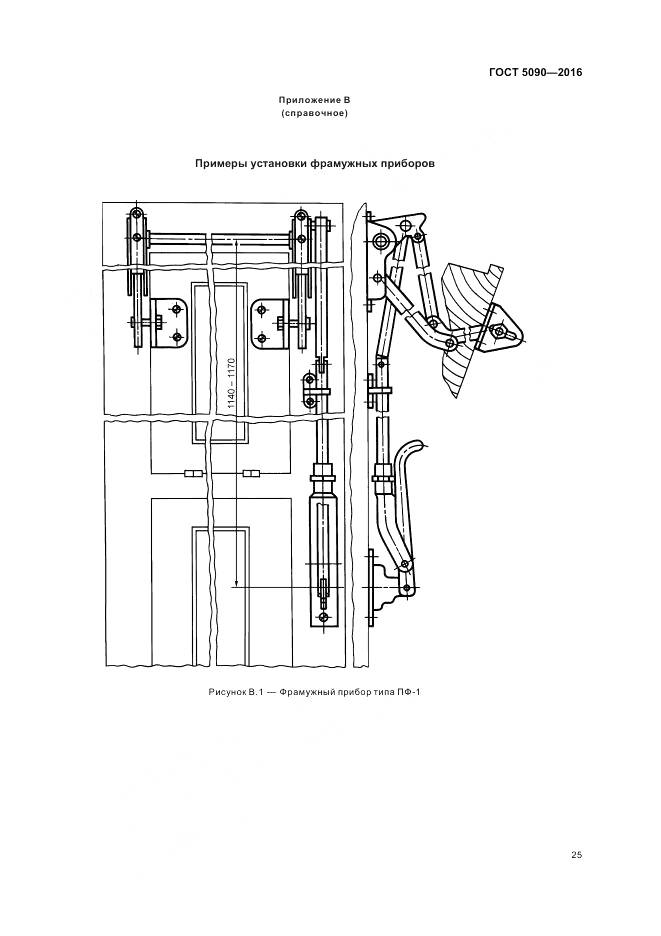 ГОСТ 5090—2016

Приложение В
(справочное)

Примеры установки фрамужных приборов

1140 – 1170

Рисунок В.1 — Фрамужный прибор типа ПФ-1

25