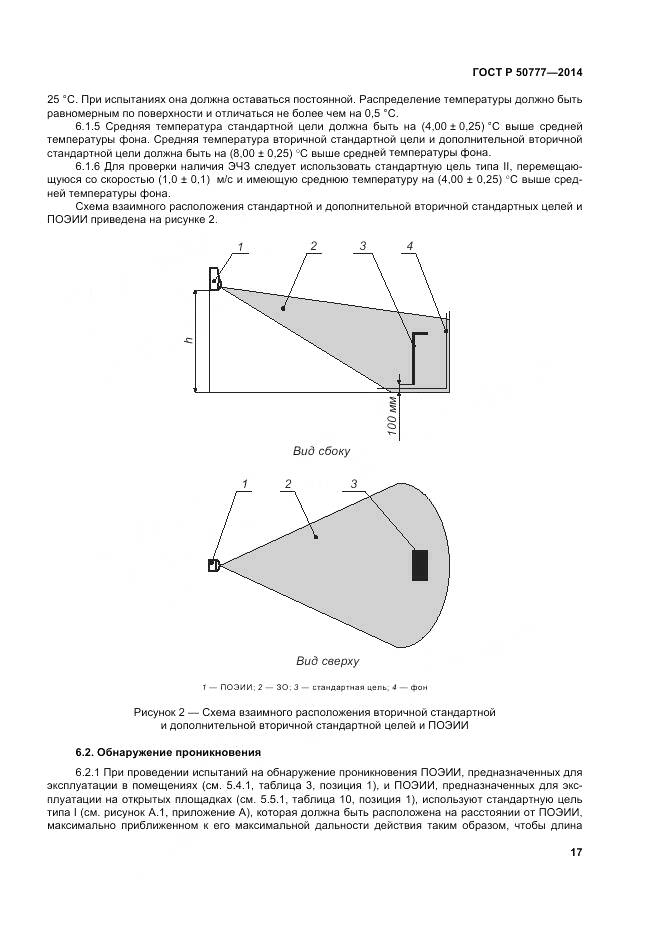 ГОСТ Р 50777—2014

25 °С. При испытаниях она должна оставаться постоянной. Распределение температуры должно быть равномерным по поверхности и отличаться не более чем на 0,5 °С.

6.1.5 Средняя температура стандартной цели должна быть на (4,00 ± 0,25) °С выше средней температуры фона. Средняя температура вторичной стандартной цели и дополнительной вторичной стандартной цели должна быть на (8,00 ± 0,25) °С выше средней температуры фона.

6.1.6 Для проверки наличия ЭЧЗ следует использовать стандартную цель типа II, перемещающуюся со скоростью (1,0 ± 0,1) м/с и имеющую среднюю температуру на (4,00 ± 0,25) °С выше средней температуры фона.

Схема взаимного расположения стандартной и дополнительной вторичной стандартных целей и ПОЭИИ приведена на рисунке 2.

1 2 3 4

h

100 мм

Вид сбоку

1 2 3

Вид сверху

1 — ПОЭИИ; 2 — ЗО; 3 — стандартная цель; 4 — фон

Рисунок 2 — Схема взаимного расположения вторичной стандартной и дополнительной вторичной стандартной целей и ПОЭИИ

6.2. Обнаружение проникновения

6.2.1 При проведении испытаний на обнаружение проникновения ПОЭИИ, предназначенных для эксплуатации в помещениях (см. 5.4.1, таблица 3, позиция 1), и ПОЭИИ, предназначенных для эксплуатации на открытых площадках (см. 5.5.1, таблица 10, позиция 1), используют стандартную цель типа I (см. рисунок А.1, приложение А), которая должна быть расположена на расстоянии от ПОЭИИ, максимально приближенном к его максимальной дальности действия таким образом, чтобы длина

17