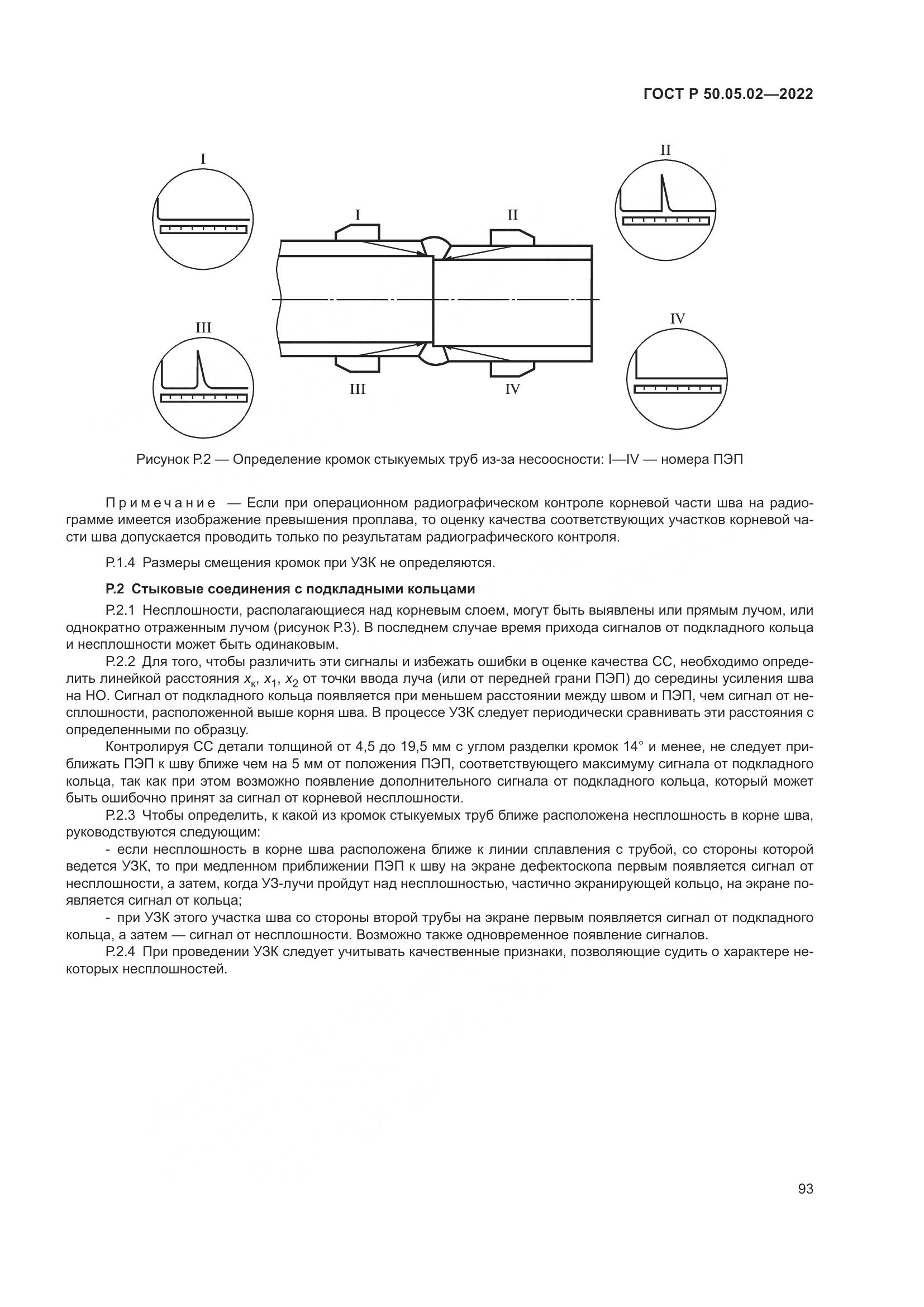 ГОСТ Р 50.05.02—2022

I

II

I

II

III

IV

III

IV

Рисунок Р.2 — Определение кромок стыкуемых труб из-за несоосности: I—IV — номера ПЭП

Примечание — Если при операционном радиографическом контроле корневой части шва на радиограмме имеется изображение превышения проплава, то оценку качества соответствующих участков корневой части шва допускается проводить только по результатам радиографического контроля.

Р.1.4 Размеры смещения кромок при УЗК не определяются.

Р.2 Стыковые соединения с подкладными кольцами

Р.2.1 Несплошности, располагающиеся над корневым слоем, могут быть выявлены или прямым лучом, или однократно отраженным лучом (рисунок Р.3). В последнем случае время прихода сигналов от подкладного кольца и несплошности может быть одинаковым.

Р.2.2 Для того, чтобы различить эти сигналы и избежать ошибки в оценке качества СС, необходимо определить линейкой расстояния $x_к$, $x_1$, $x_2$ от точки ввода луча (или от передней грани ПЭП) до середины усиления шва на НО. Сигнал от подкладного кольца появляется при меньшем расстоянии между швом и ПЭП, чем сигнал от несплошности, расположенной выше корня шва. В процессе УЗК следует периодически сравнивать эти расстояния с определенными по образцу.

Контролируя СС детали толщиной от 4,5 до 19,5 мм с углом разделки кромок 14° и менее, не следует приближать ПЭП к шву ближе чем на 5 мм от положения ПЭП, соответствующего максимуму сигнала от подкладного кольца, так как при этом возможно появление дополнительного сигнала от подкладного кольца, который может быть ошибочно принят за сигнал от корневой несплошности.

Р.2.3 Чтобы определить, к какой из кромок стыкуемых труб ближе расположена несплошность в корне шва, руководствуются следующим:

- если несплошность в корне шва расположена ближе к линии сплавления с трубой, со стороны которой ведется УЗК, то при медленном приближении ПЭП к шву на экране дефектоскопа первым появляется сигнал от несплошности, а затем, когда УЗ-лучи пройдут над несплошностью, частично экранирующей кольцо, на экране появляется сигнал от кольца;

- при УЗК этого участка шва со стороны второй трубы на экране первым появляется сигнал от подкладного кольца, а затем — сигнал от несплошности. Возможно также одновременное появление сигналов.

Р.2.4 При проведении УЗК следует учитывать качественные признаки, позволяющие судить о характере некоторых несплошностей.

93