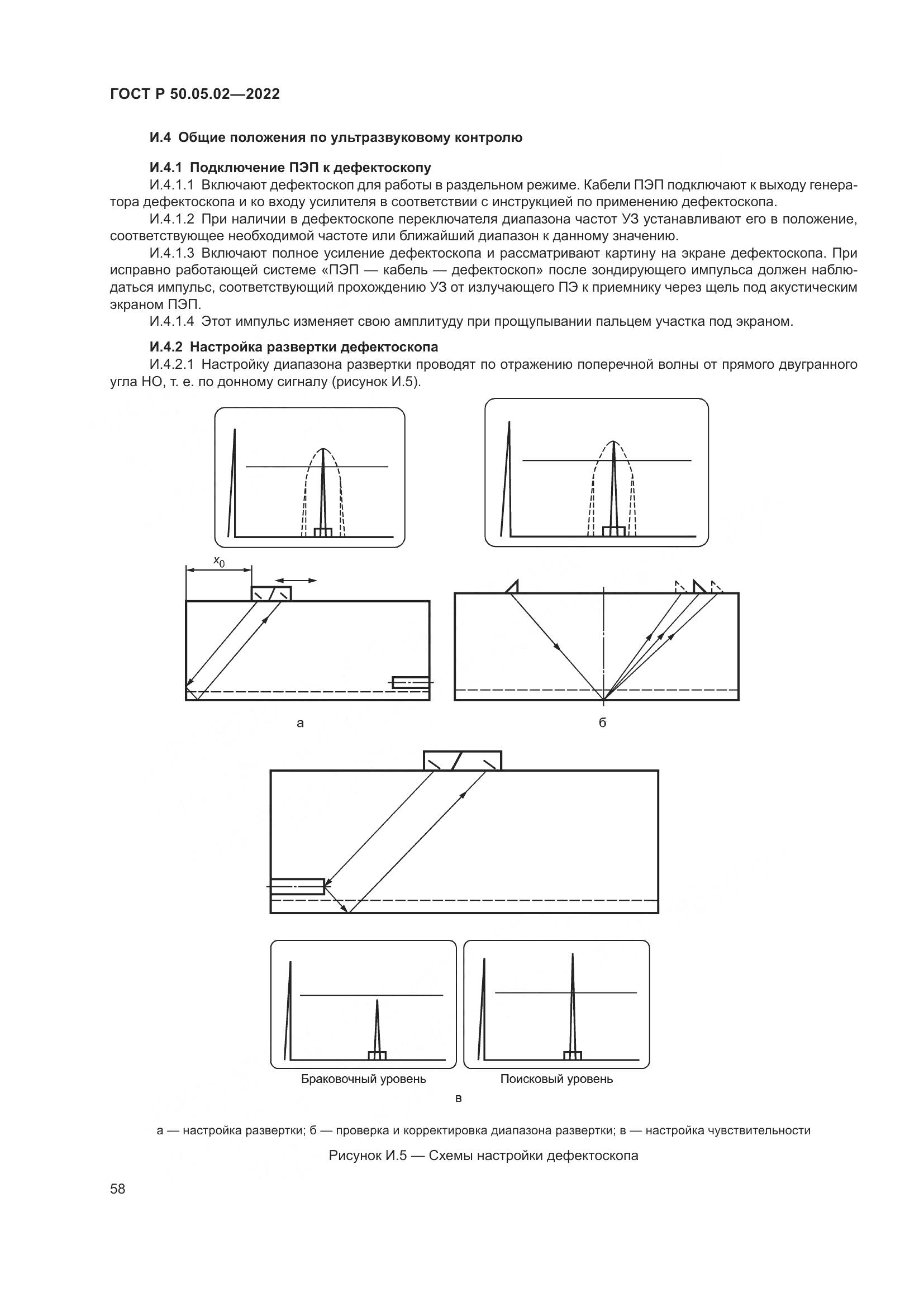 ГОСТ Р 50.05.02—2022

И.4 Общие положения по ультразвуковому контролю

И.4.1 Подключение ПЭП к дефектоскопу

И.4.1.1 Включают дефектоскоп для работы в раздельном режиме. Кабели ПЭП подключают к выходу генератора дефектоскопа и ко входу усилителя в соответствии с инструкцией по применению дефектоскопа.

И.4.1.2 При наличии в дефектоскопе переключателя диапазона частот УЗ устанавливают его в положение, соответствующее необходимой частоте или ближайший диапазон к данному значению.

И.4.1.3 Включают полное усиление дефектоскопа и рассматривают картину на экране дефектоскопа. При исправно работающей системе «ПЭП — кабель — дефектоскоп» после зондирующего импульса должен наблюдаться импульс, соответствующий прохождению УЗ от излучающего ПЭ к приемнику через щель под акустическим экраном ПЭП.

И.4.1.4 Этот импульс изменяет свою амплитуду при прощупывании пальцем участка под экраном.

И.4.2 Настройка развертки дефектоскопа

И.4.2.1 Настройку диапазона развертки проводят по отражению поперечной волны от прямого двугранного угла НО, т. е. по донному сигналу (рисунок И.5).

$x_0$

а

б

Браковочный уровень

Поисковый уровень

в

а — настройка развертки; б — проверка и корректировка диапазона развертки; в — настройка чувствительности

Рисунок И.5 — Схемы настройки дефектоскопа

58