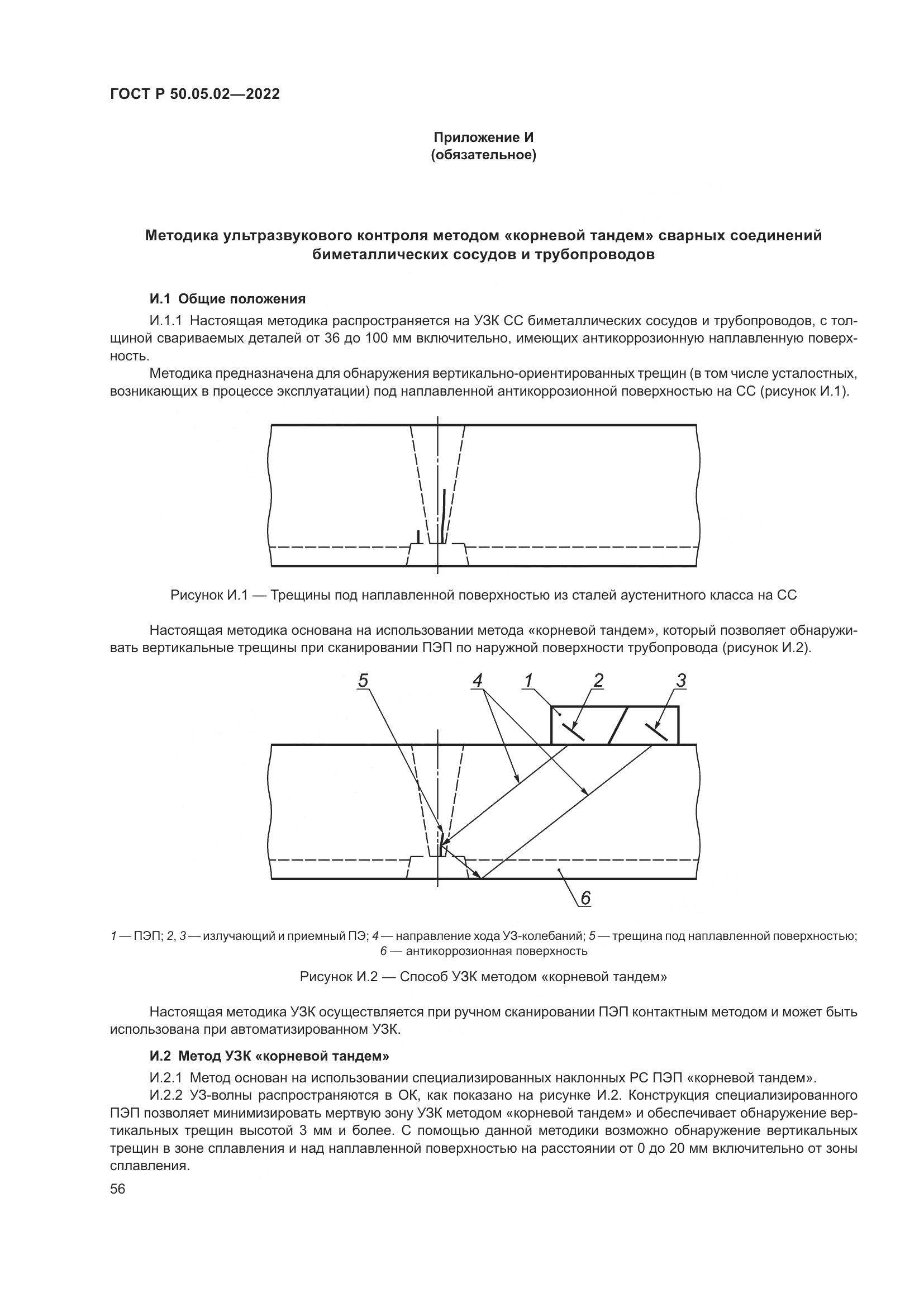 ГОСТ Р 50.05.02—2022

Приложение И
(обязательное)

Методика ультразвукового контроля методом «корневой тандем» сварных соединений биметаллических сосудов и трубопроводов

И.1 Общие положения

И.1.1 Настоящая методика распространяется на УЗК СС биметаллических сосудов и трубопроводов, с толщиной свариваемых деталей от 36 до 100 мм включительно, имеющих антикоррозионную наплавленную поверхность.

Методика предназначена для обнаружения вертикально-ориентированных трещин (в том числе усталостных, возникающих в процессе эксплуатации) под наплавленной антикоррозионной поверхностью на СС (рисунок И.1).

Рисунок И.1 — Трещины под наплавленной поверхностью из сталей аустенитного класса на СС

Настоящая методика основана на использовании метода «корневой тандем», который позволяет обнаруживать вертикальные трещины при сканировании ПЭП по наружной поверхности трубопровода (рисунок И.2).

5
4
1
2
3
6

1 — ПЭП; 2, 3 — излучающий и приемный ПЭ; 4 — направление хода УЗ-колебаний; 5 — трещина под наплавленной поверхностью; 6 — антикоррозионная поверхность

Рисунок И.2 — Способ УЗК методом «корневой тандем»

Настоящая методика УЗК осуществляется при ручном сканировании ПЭП контактным методом и может быть использована при автоматизированном УЗК.

И.2 Метод УЗК «корневой тандем»

И.2.1 Метод основан на использовании специализированных наклонных РС ПЭП «корневой тандем».

И.2.2 УЗ-волны распространяются в ОК, как показано на рисунке И.2. Конструкция специализированного ПЭП позволяет минимизировать мертвую зону УЗК методом «корневой тандем» и обеспечивает обнаружение вертикальных трещин высотой 3 мм и более. С помощью данной методики возможно обнаружение вертикальных трещин в зоне сплавления и над наплавленной поверхностью на расстоянии от 0 до 20 мм включительно от зоны сплавления.

56