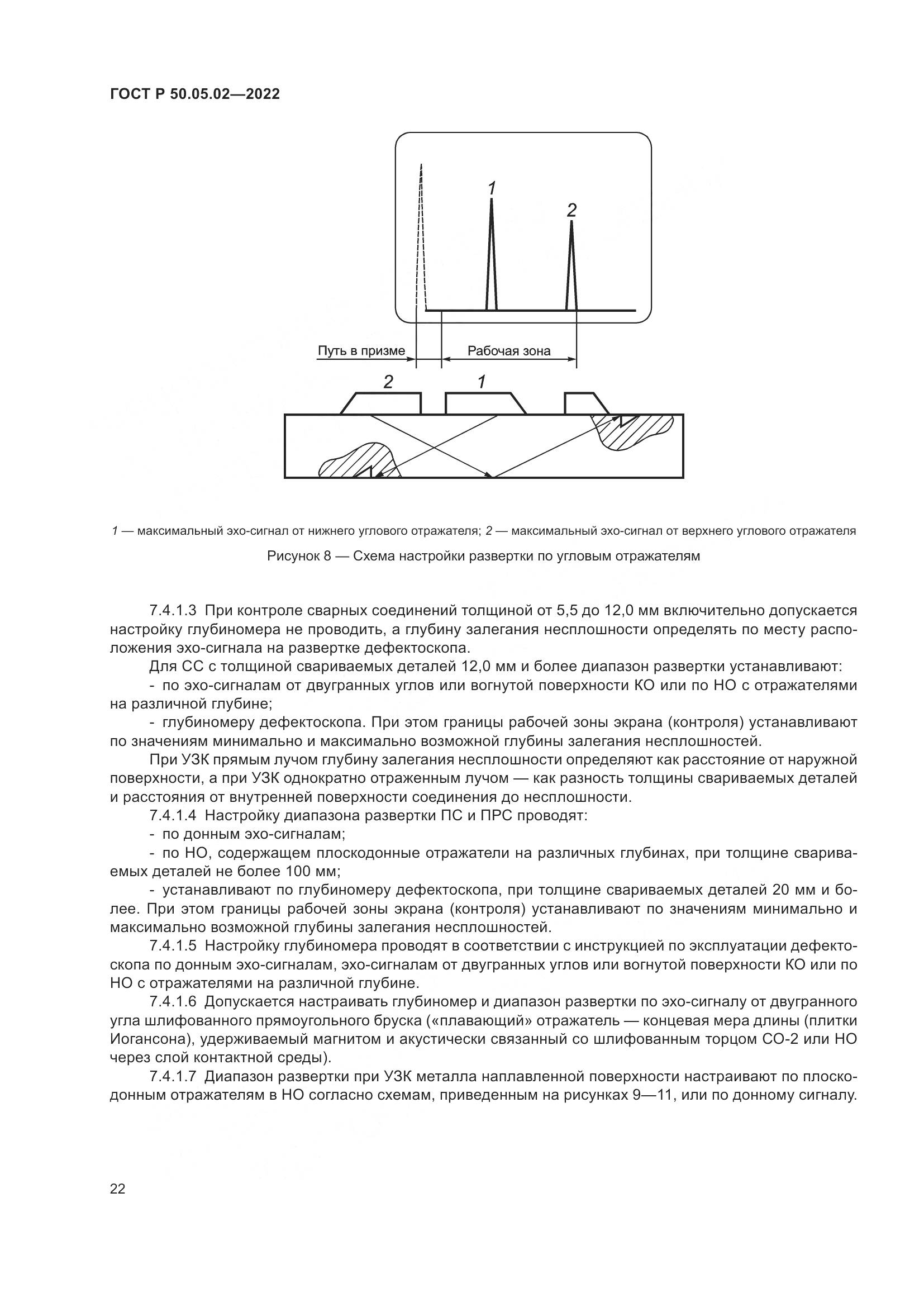 ГОСТ Р 50.05.02—2022

1

2

Путь в призме

Рабочая зона

2

1

1 — максимальный эхо-сигнал от нижнего углового отражателя; 2 — максимальный эхо-сигнал от верхнего углового отражателя

Рисунок 8 — Схема настройки развертки по угловым отражателям

7.4.1.3 При контроле сварных соединений толщиной от 5,5 до 12,0 мм включительно допускается настройку глубиномера не проводить, а глубину залегания несплошности определять по месту расположения эхо-сигнала на развертке дефектоскопа.

Для СС с толщиной свариваемых деталей 12,0 мм и более диапазон развертки устанавливают:

- по эхо-сигналам от двугранных углов или вогнутой поверхности КО или по НО с отражателями на различной глубине;

- глубиномеру дефектоскопа. При этом границы рабочей зоны экрана (контроля) устанавливают по значениям минимально и максимально возможной глубины залегания несплошностей.

При УЗК прямым лучом глубину залегания несплошности определяют как расстояние от наружной поверхности, а при УЗК однократно отраженным лучом — как разность толщины свариваемых деталей и расстояния от внутренней поверхности соединения до несплошности.

7.4.1.4 Настройку диапазона развертки ПС и ПРС проводят:

- по донным эхо-сигналам;

- по НО, содержащем плоскодонные отражатели на различных глубинах, при толщине свариваемых деталей не более 100 мм;

- устанавливают по глубиномеру дефектоскопа, при толщине свариваемых деталей 20 мм и более. При этом границы рабочей зоны экрана (контроля) устанавливают по значениям минимально и максимально возможной глубины залегания несплошностей.

7.4.1.5 Настройку глубиномера проводят в соответствии с инструкцией по эксплуатации дефектоскопа по донным эхо-сигналам, эхо-сигналам от двугранных углов или вогнутой поверхности КО или по НО с отражателями на различной глубине.

7.4.1.6 Допускается настраивать глубиномер и диапазон развертки по эхо-сигналу от двугранного угла шлифованного прямоугольного бруска («плавающий» отражатель — концевая мера длины (плитки Иогансона), удерживаемый магнитом и акустически связанный со шлифованным торцом СО-2 или НО через слой контактной среды).

7.4.1.7 Диапазон развертки при УЗК металла наплавленной поверхности настраивают по плоскодонным отражателям в НО согласно схемам, приведенным на рисунках 9—11, или по донному сигналу.

22