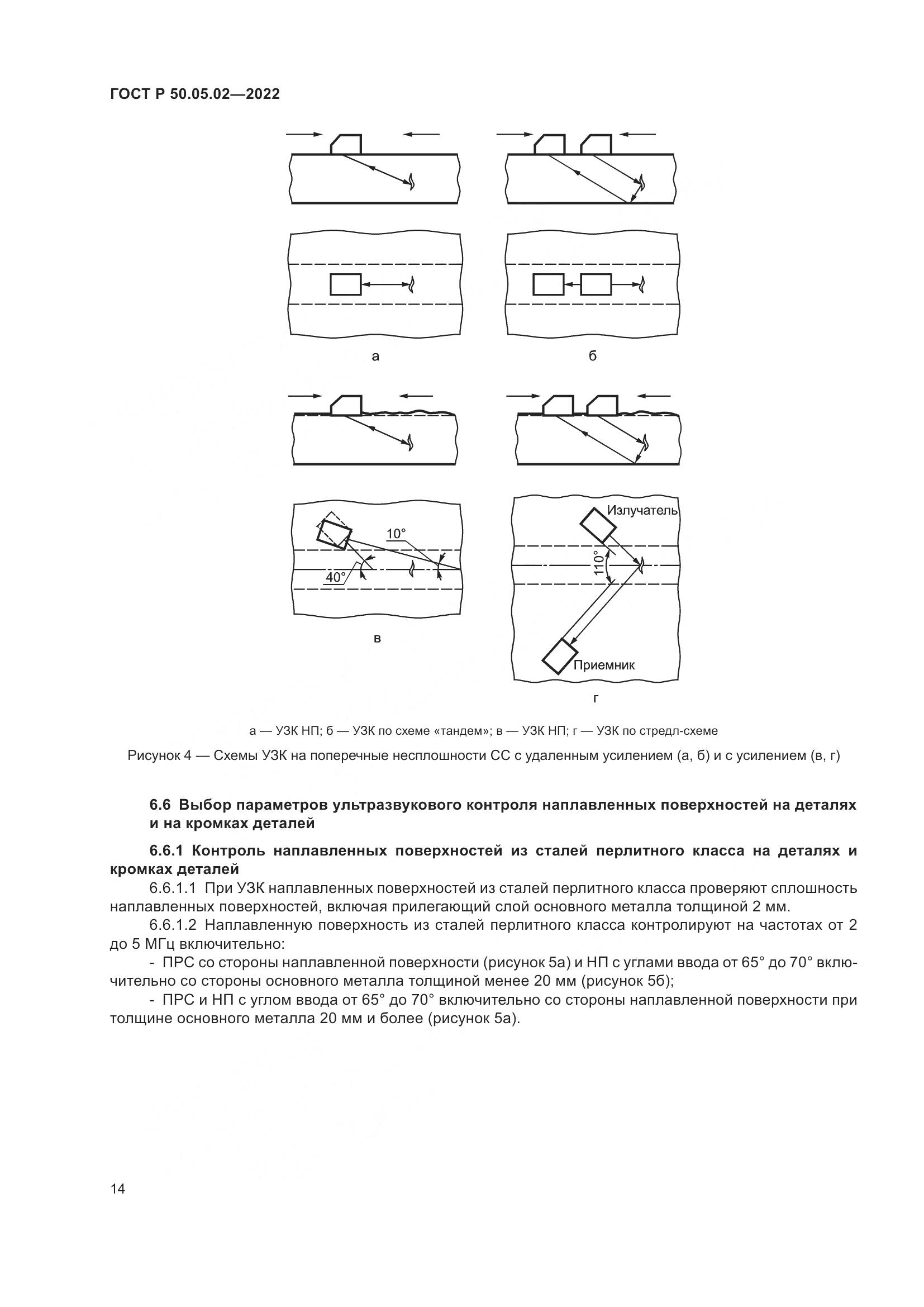 ГОСТ Р 50.05.02—2022

а

б

10°

40°

в

Излучатель

110°

Приемник

г

а — УЗК НП; б — УЗК по схеме «тандем»; в — УЗК НП; г — УЗК по стредл-схеме

Рисунок 4 — Схемы УЗК на поперечные несплошности СС с удаленным усилением (а, б) и с усилением (в, г)

6.6 Выбор параметров ультразвукового контроля наплавленных поверхностей на деталях и на кромках деталей

6.6.1 Контроль наплавленных поверхностей из сталей перлитного класса на деталях и кромках деталей

6.6.1.1 При УЗК наплавленных поверхностей из сталей перлитного класса проверяют сплошность наплавленных поверхностей, включая прилегающий слой основного металла толщиной 2 мм.

6.6.1.2 Наплавленную поверхность из сталей перлитного класса контролируют на частотах от 2 до 5 МГц включительно:

- ПРС со стороны наплавленной поверхности (рисунок 5а) и НП с углами ввода от 65° до 70° включительно со стороны основного металла толщиной менее 20 мм (рисунок 5б);

- ПРС и НП с углом ввода от 65° до 70° включительно со стороны наплавленной поверхности при толщине основного металла 20 мм и более (рисунок 5а).

14