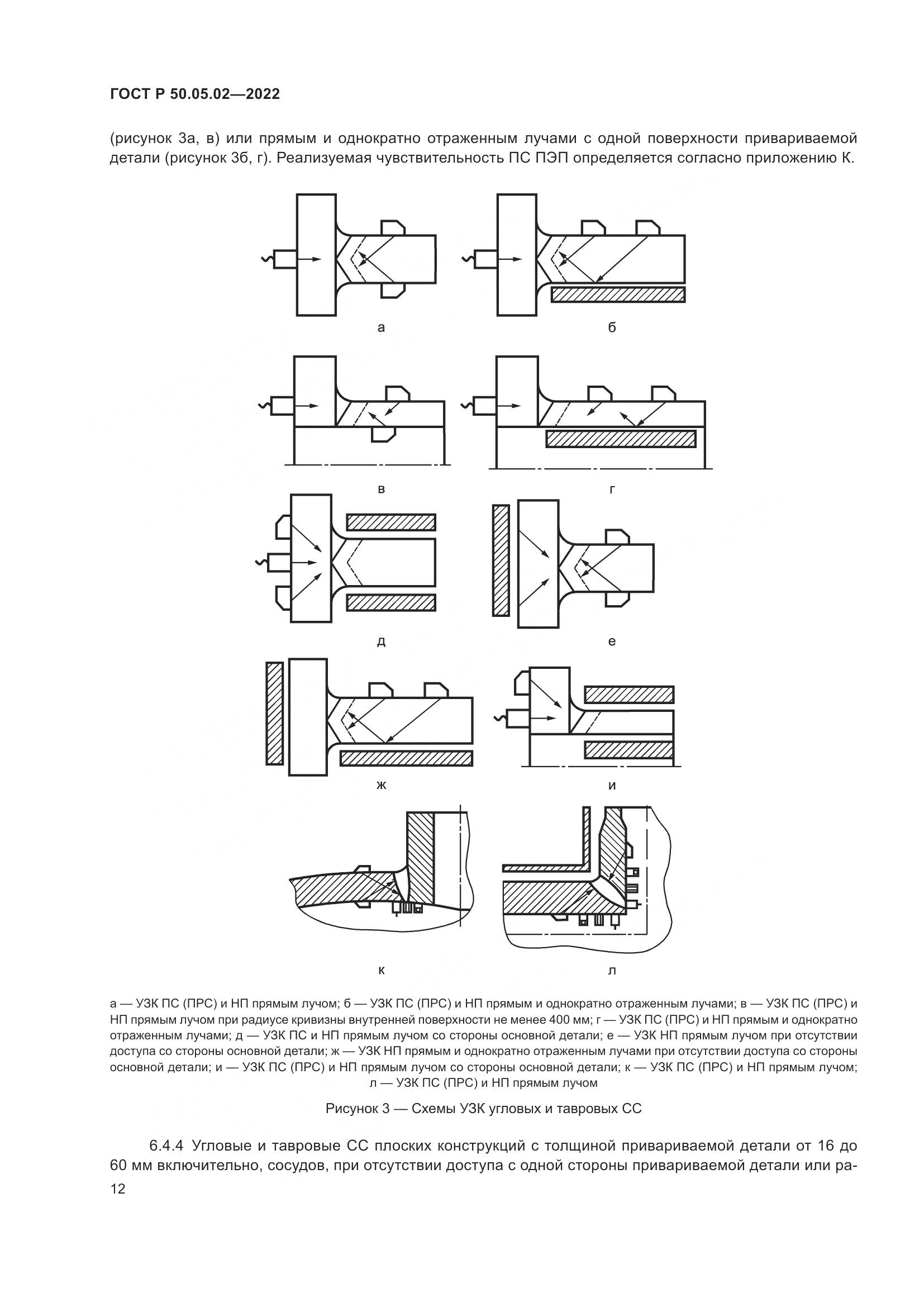 ГОСТ Р 50.05.02—2022

(рисунок 3а, в) или прямым и однократно отраженным лучами с одной поверхности привариваемой детали (рисунок 3б, г). Реализуемая чувствительность ПС ПЭП определяется согласно приложению К.

а

б

в

г

д

е

ж

и

к

л

а — УЗК ПС (ПРС) и НП прямым лучом; б — УЗК ПС (ПРС) и НП прямым и однократно отраженным лучами; в — УЗК ПС (ПРС) и НП прямым лучом при радиусе кривизны внутренней поверхности не менее 400 мм; г — УЗК ПС (ПРС) и НП прямым и однократно отраженным лучами; д — УЗК ПС и НП прямым лучом со стороны основной детали; е — УЗК НП прямым лучом при отсутствии доступа со стороны основной детали; ж — УЗК НП прямым и однократно отраженным лучами при отсутствии доступа со стороны основной детали; и — УЗК ПС (ПРС) и НП прямым лучом со стороны основной детали; к — УЗК ПС (ПРС) и НП прямым лучом; л — УЗК ПС (ПРС) и НП прямым лучом

Рисунок 3 — Схемы УЗК угловых и тавровых СС

6.4.4 Угловые и тавровые СС плоских конструкций с толщиной привариваемой детали от 16 до 60 мм включительно, сосудов, при отсутствии доступа с одной стороны привариваемой детали или ра-

12