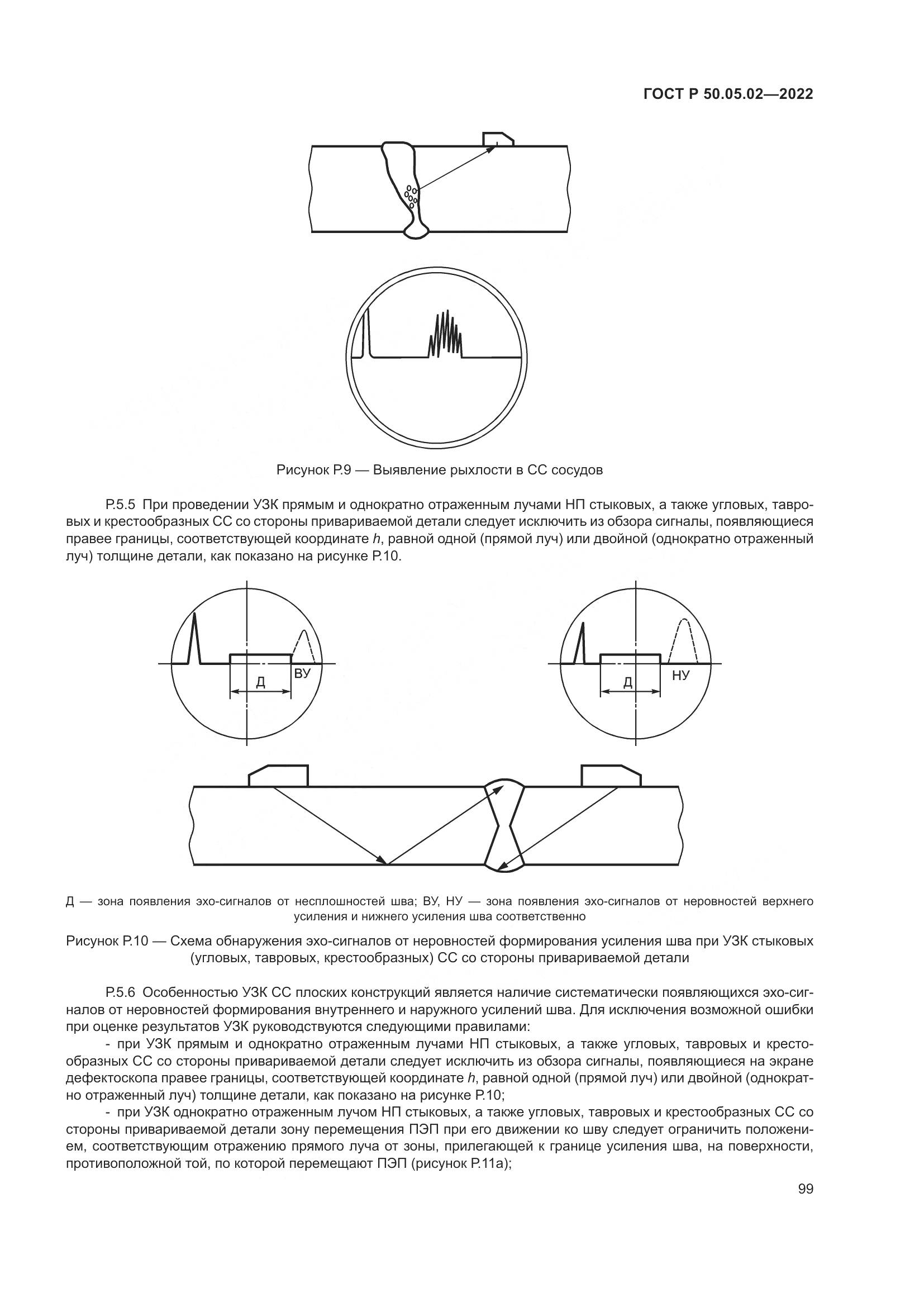 ГОСТ Р 50.05.02—2022

Рисунок Р.9 — Выявление рыхлости в СС сосудов

Р.5.5 При проведении УЗК прямым и однократно отраженным лучами НП стыковых, а также угловых, тавровых и крестообразных СС со стороны привариваемой детали следует исключить из обзора сигналы, появляющиеся правее границы, соответствующей координате $h$, равной одной (прямой луч) или двойной (однократно отраженный луч) толщине детали, как показано на рисунке Р.10.

Д

ВУ

Д

НУ

Д — зона появления эхо-сигналов от несплошностей шва; ВУ, НУ — зона появления эхо-сигналов от неровностей верхнего усиления и нижнего усиления шва соответственно

Рисунок Р.10 — Схема обнаружения эхо-сигналов от неровностей формирования усиления шва при УЗК стыковых (угловых, тавровых, крестообразных) СС со стороны привариваемой детали

Р.5.6 Особенностью УЗК СС плоских конструкций является наличие систематически появляющихся эхо-сигналов от неровностей формирования внутреннего и наружного усилений шва. Для исключения возможной ошибки при оценке результатов УЗК руководствуются следующими правилами:

- при УЗК прямым и однократно отраженным лучами НП стыковых, а также угловых, тавровых и крестообразных СС со стороны привариваемой детали следует исключить из обзора сигналы, появляющиеся на экране дефектоскопа правее границы, соответствующей координате $h$, равной одной (прямой луч) или двойной (однократно отраженный луч) толщине детали, как показано на рисунке Р.10;

- при УЗК однократно отраженным лучом НП стыковых, а также угловых, тавровых и крестообразных СС со стороны привариваемой детали зону перемещения ПЭП при его движении ко шву следует ограничить положением, соответствующим отражению прямого луча от зоны, прилегающей к границе усиления шва, на поверхности, противоположной той, по которой перемещают ПЭП (рисунок Р.11а);

99