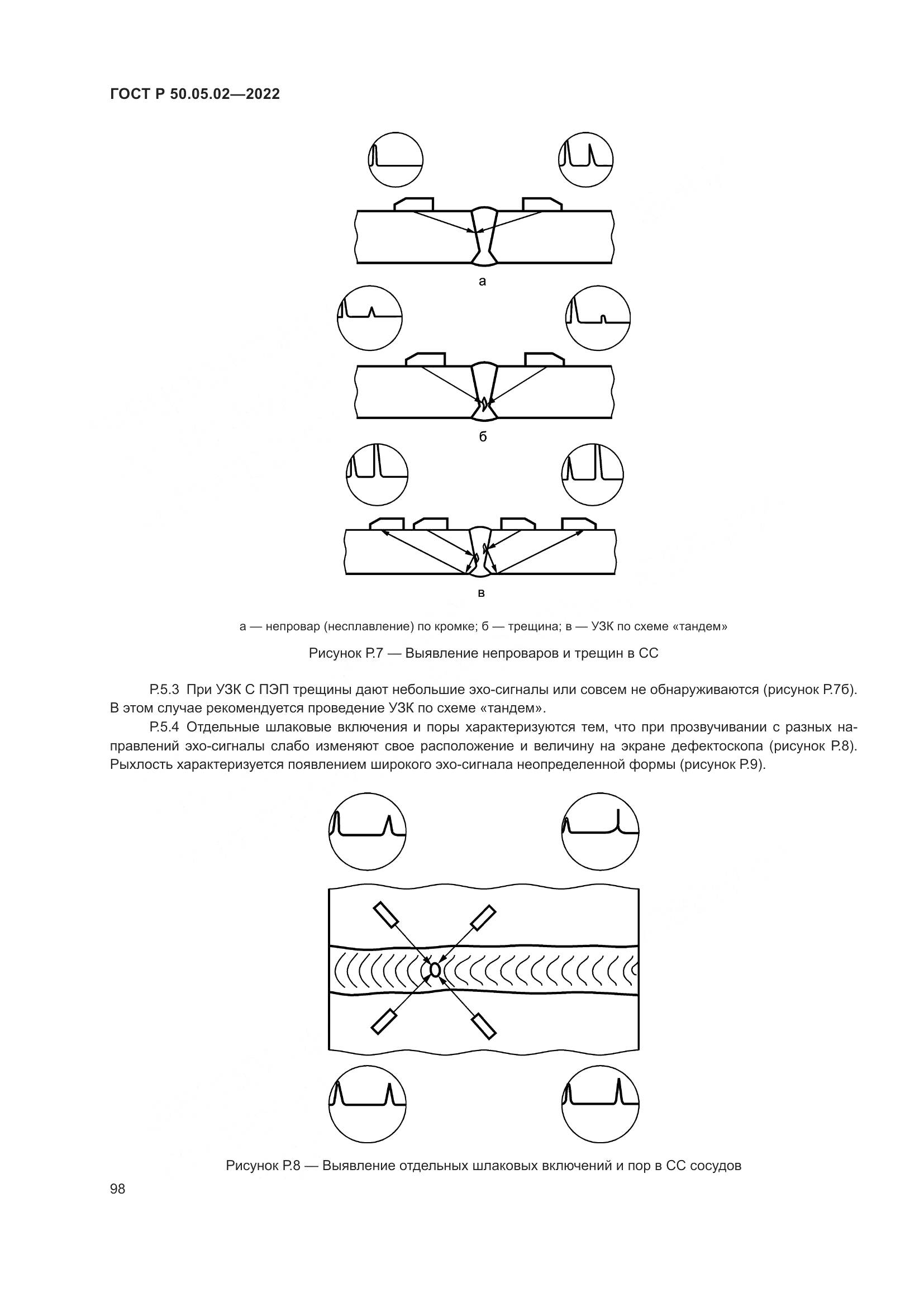 ГОСТ Р 50.05.02—2022

а

б

в

а — непровар (несплавление) по кромке; б — трещина; в — УЗК по схеме «тандем»

Рисунок Р.7 — Выявление непроваров и трещин в СС

Р.5.3 При УЗК С ПЭП трещины дают небольшие эхо-сигналы или совсем не обнаруживаются (рисунок Р.7б). В этом случае рекомендуется проведение УЗК по схеме «тандем».

Р.5.4 Отдельные шлаковые включения и поры характеризуются тем, что при прозвучивании с разных направлений эхо-сигналы слабо изменяют свое расположение и величину на экране дефектоскопа (рисунок Р.8). Рыхлость характеризуется появлением широкого эхо-сигнала неопределенной формы (рисунок Р.9).

Рисунок Р.8 — Выявление отдельных шлаковых включений и пор в СС сосудов

98