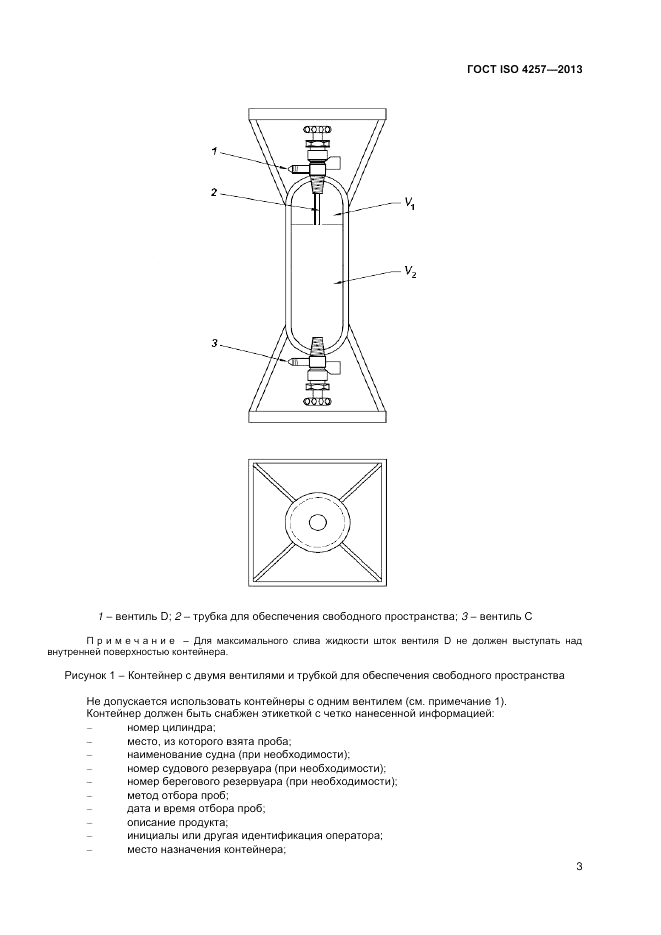 ГОСТ ISO 4257—2013

1

2

$V_1$

$V_2$

3

1 – вентиль D; 2 – трубка для обеспечения свободного пространства; 3 – вентиль С

Примечание – Для максимального слива жидкости шток вентиля D не должен выступать над внутренней поверхностью контейнера.

Рисунок 1 – Контейнер с двумя вентилями и трубкой для обеспечения свободного пространства

Не допускается использовать контейнеры с одним вентилем (см. примечание 1).
Контейнер должен быть снабжен этикеткой с четко нанесенной информацией:
– номер цилиндра;
– место, из которого взята проба;
– наименование судна (при необходимости);
– номер судового резервуара (при необходимости);
– номер берегового резервуара (при необходимости);
– метод отбора проб;
– дата и время отбора проб;
– описание продукта;
– инициалы или другая идентификация оператора;
– место назначения контейнера;

3