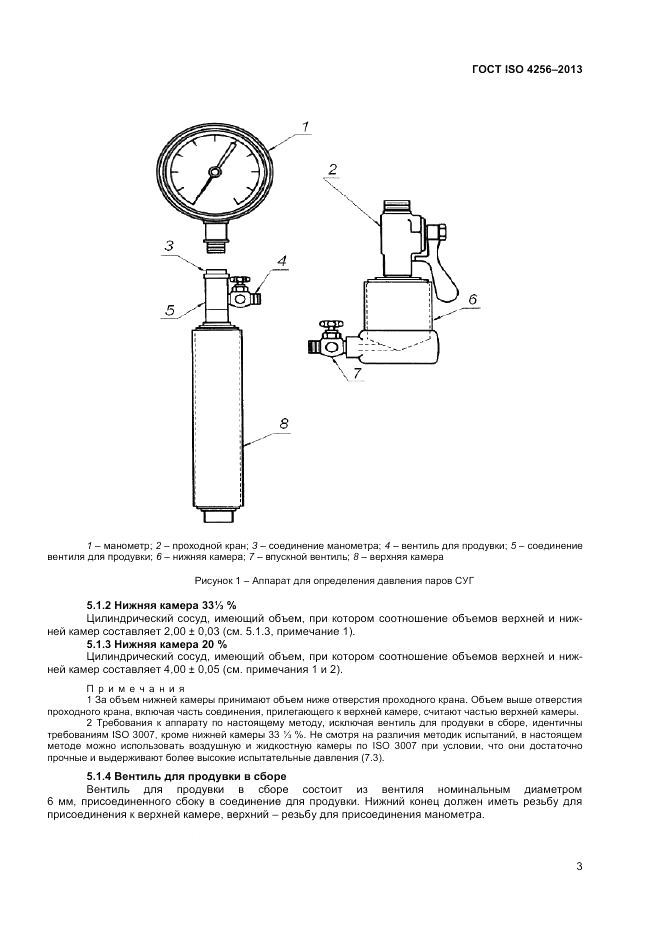 ГОСТ ISO 4256–2013

1

2

3

4

5

6

7

8

1 – манометр; 2 – проходной кран; 3 – соединение манометра; 4 – вентиль для продувки; 5 – соединение вентиля для продувки; 6 – нижняя камера; 7 – впускной вентиль; 8 – верхняя камера

Рисунок 1 – Аппарат для определения давления паров СУГ

5.1.2 Нижняя камера 33⅓ %

Цилиндрический сосуд, имеющий объем, при котором соотношение объемов верхней и нижней камер составляет 2,00 ± 0,03 (см. 5.1.3, примечание 1).

5.1.3 Нижняя камера 20 %

Цилиндрический сосуд, имеющий объем, при котором соотношение объемов верхней и нижней камер составляет 4,00 ± 0,05 (см. примечания 1 и 2).

Примечания

1 За объем нижней камеры принимают объем ниже отверстия проходного крана. Объем выше отверстия проходного крана, включая часть соединения, прилегающего к верхней камере, считают частью верхней камеры.

2 Требования к аппарату по настоящему методу, исключая вентиль для продувки в сборе, идентичны требованиям ISO 3007, кроме нижней камеры 33 ⅓ %. Не смотря на различия методик испытаний, в настоящем методе можно использовать воздушную и жидкостную камеры по ISO 3007 при условии, что они достаточно прочные и выдерживают более высокие испытательные давления (7.3).

5.1.4 Вентиль для продувки в сборе

Вентиль для продувки в сборе состоит из вентиля номинальным диаметром 6 мм, присоединенного сбоку в соединение для продувки. Нижний конец должен иметь резьбу для присоединения к верхней камере, верхний – резьбу для присоединения манометра.

3