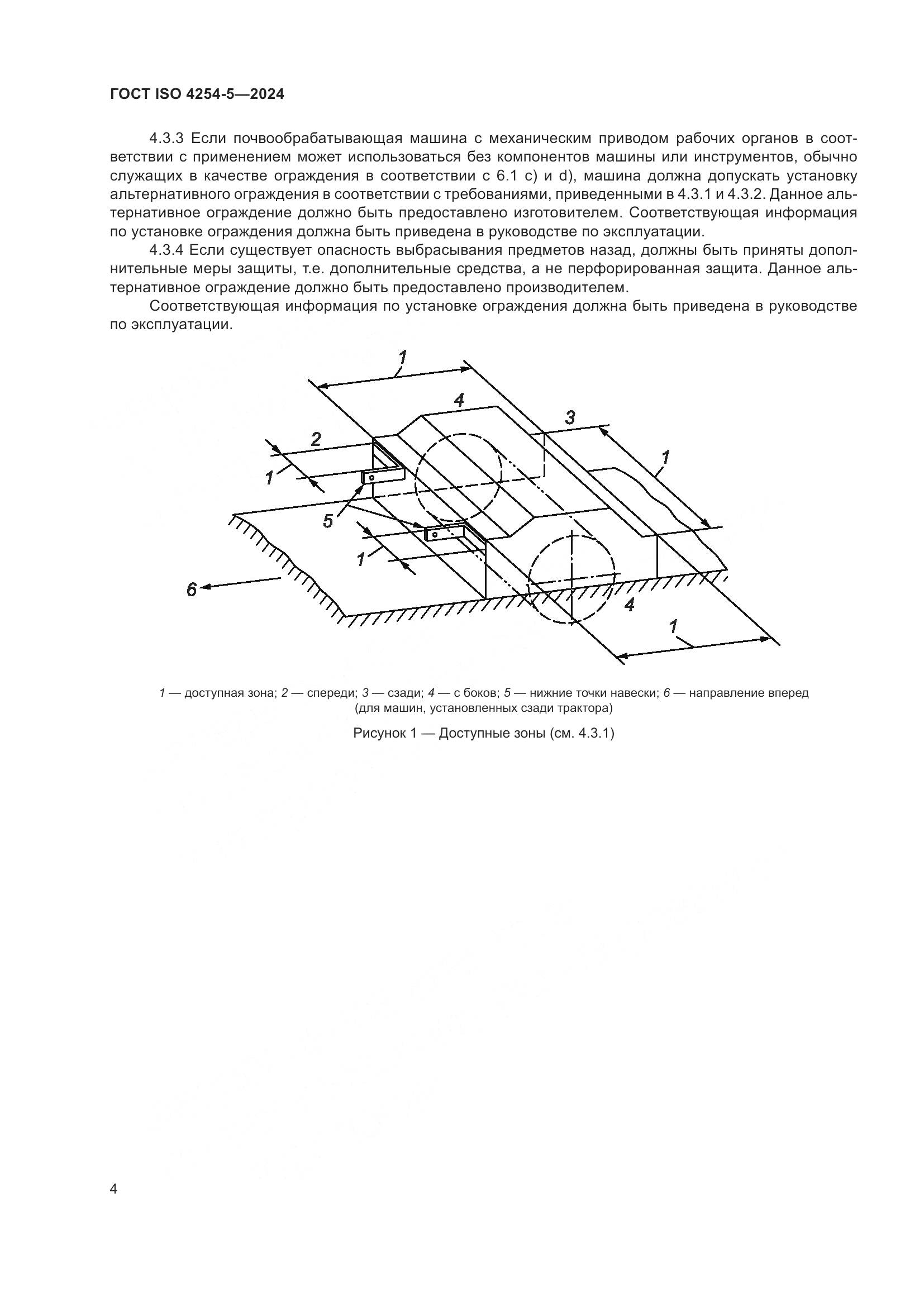 ГОСТ ISO 4254-5—2024

4.3.3 Если почвообрабатывающая машина с механическим приводом рабочих органов в соответствии с применением может использоваться без компонентов машины или инструментов, обычно служащих в качестве ограждения в соответствии с 6.1 c) и d), машина должна допускать установку альтернативного ограждения в соответствии с требованиями, приведенными в 4.3.1 и 4.3.2. Данное альтернативное ограждение должно быть предоставлено изготовителем. Соответствующая информация по установке ограждения должна быть приведена в руководстве по эксплуатации.

4.3.4 Если существует опасность выбрасывания предметов назад, должны быть приняты дополнительные меры защиты, т.е. дополнительные средства, а не перфорированная защита. Данное альтернативное ограждение должно быть предоставлено производителем.

Соответствующая информация по установке ограждения должна быть приведена в руководстве по эксплуатации.

1
4
3
2
1
1
5
1
6
4
1

1 — доступная зона; 2 — спереди; 3 — сзади; 4 — с боков; 5 — нижние точки навески; 6 — направление вперед (для машин, установленных сзади трактора)

Рисунок 1 — Доступные зоны (см. 4.3.1)

4