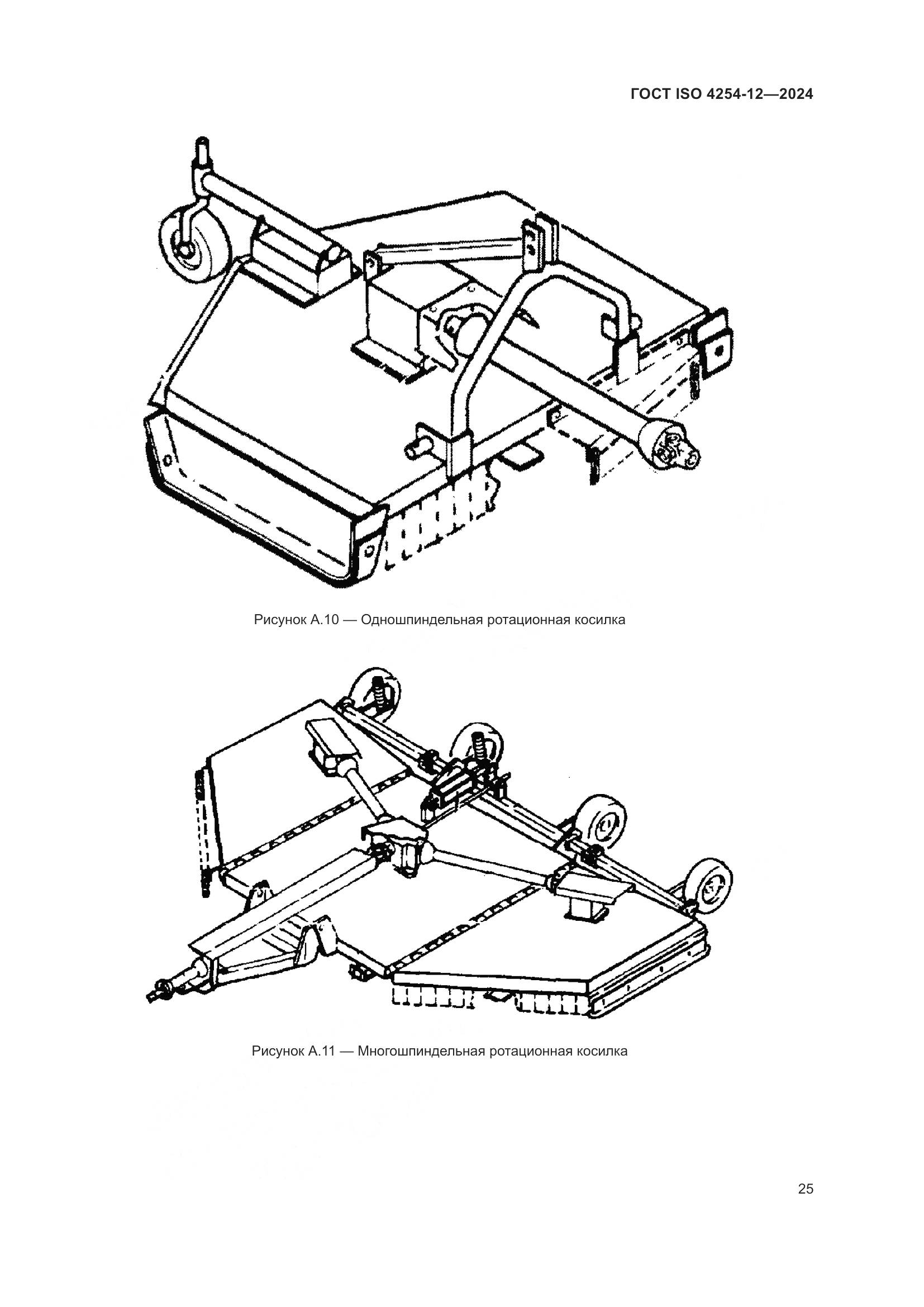 ГОСТ ISO 4254-12—2024

Рисунок А.10 — Одношпиндельная ротационная косилка

Рисунок А.11 — Многошпиндельная ротационная косилка

25