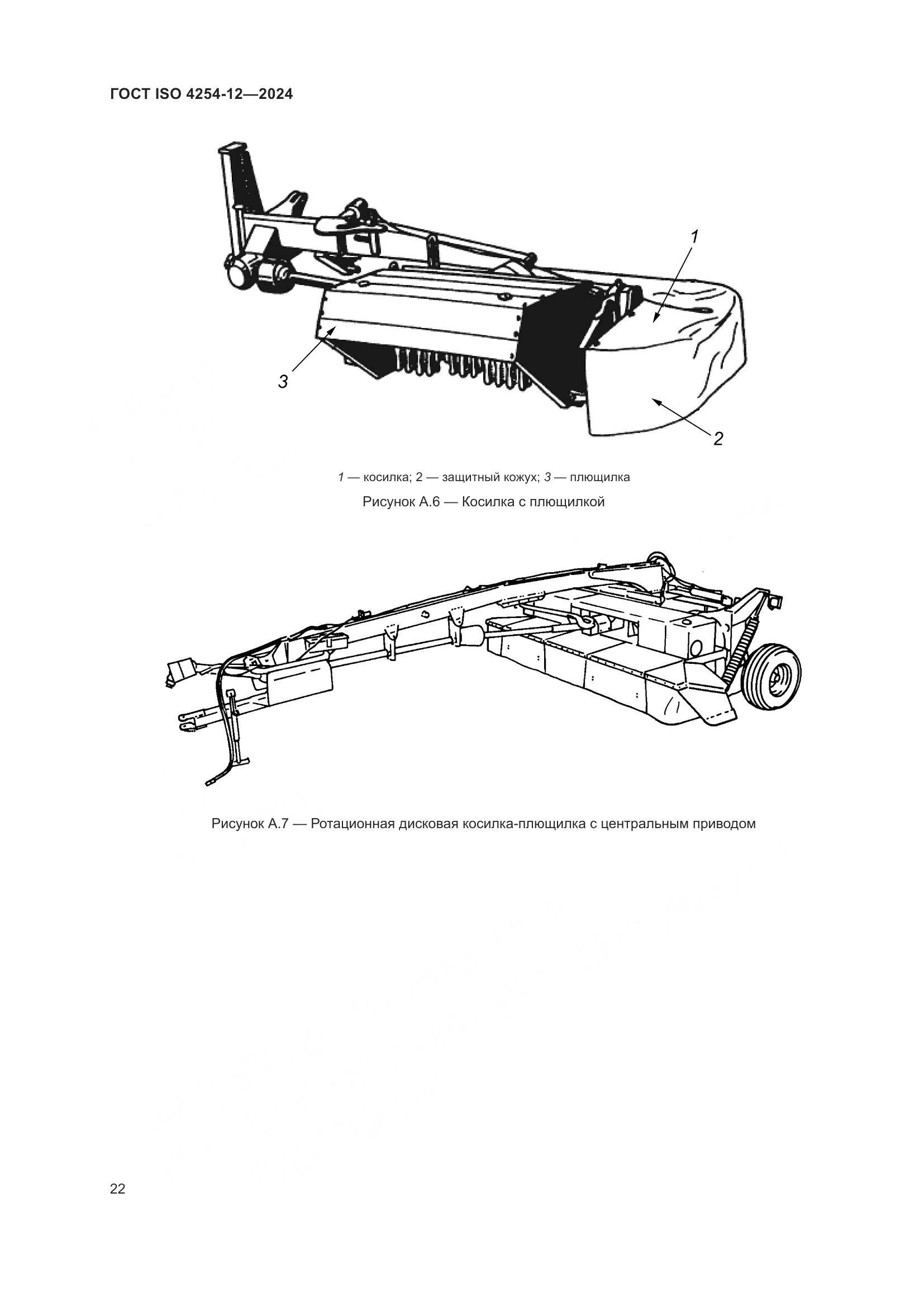 ГОСТ ISO 4254-12—2024

1

3

2

1 — косилка; 2 — защитный кожух; 3 — плющилка

Рисунок А.6 — Косилка с плющилкой

Рисунок А.7 — Ротационная дисковая косилка-плющилка с центральным приводом

22