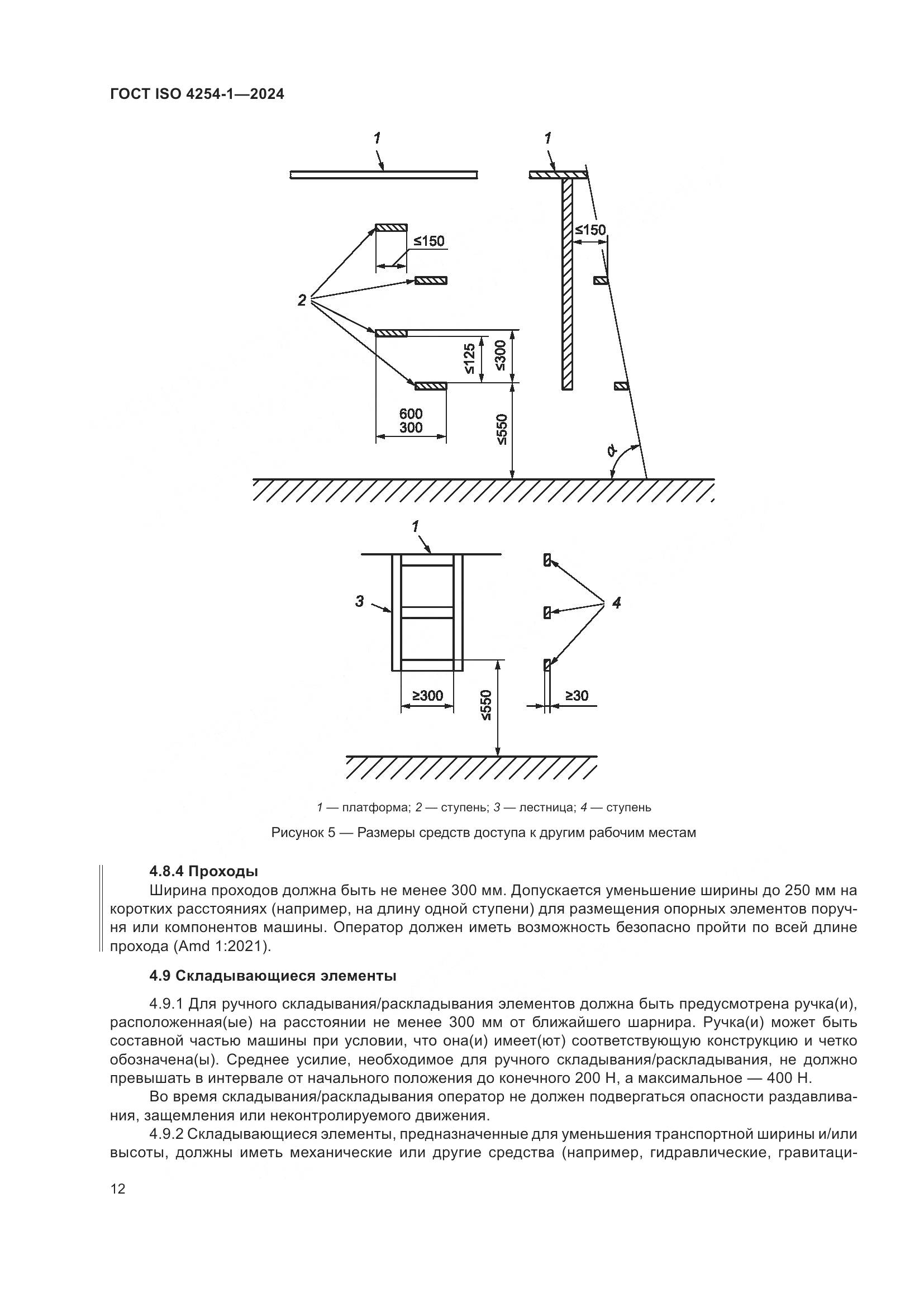 ГОСТ ISO 4254-1—2024

1

1

≤150

≤150

2

≤125

≤300

600
300

≤550

α

1

3

4

≥300

≤550

≥30

1 — платформа; 2 — ступень; 3 — лестница; 4 — ступень

Рисунок 5 — Размеры средств доступа к другим рабочим местам

4.8.4 Проходы

Ширина проходов должна быть не менее 300 мм. Допускается уменьшение ширины до 250 мм на коротких расстояниях (например, на длину одной ступени) для размещения опорных элементов поручня или компонентов машины. Оператор должен иметь возможность безопасно пройти по всей длине прохода (Amd 1:2021).

4.9 Складывающиеся элементы

4.9.1 Для ручного складывания/раскладывания элементов должна быть предусмотрена ручка(и), расположенная(ые) на расстоянии не менее 300 мм от ближайшего шарнира. Ручка(и) может быть составной частью машины при условии, что она(и) имеет(ют) соответствующую конструкцию и четко обозначена(ы). Среднее усилие, необходимое для ручного складывания/раскладывания, не должно превышать в интервале от начального положения до конечного 200 Н, а максимальное — 400 Н.

Во время складывания/раскладывания оператор не должен подвергаться опасности раздавливания, защемления или неконтролируемого движения.

4.9.2 Складывающиеся элементы, предназначенные для уменьшения транспортной ширины и/или высоты, должны иметь механические или другие средства (например, гидравлические, гравитаци-

12