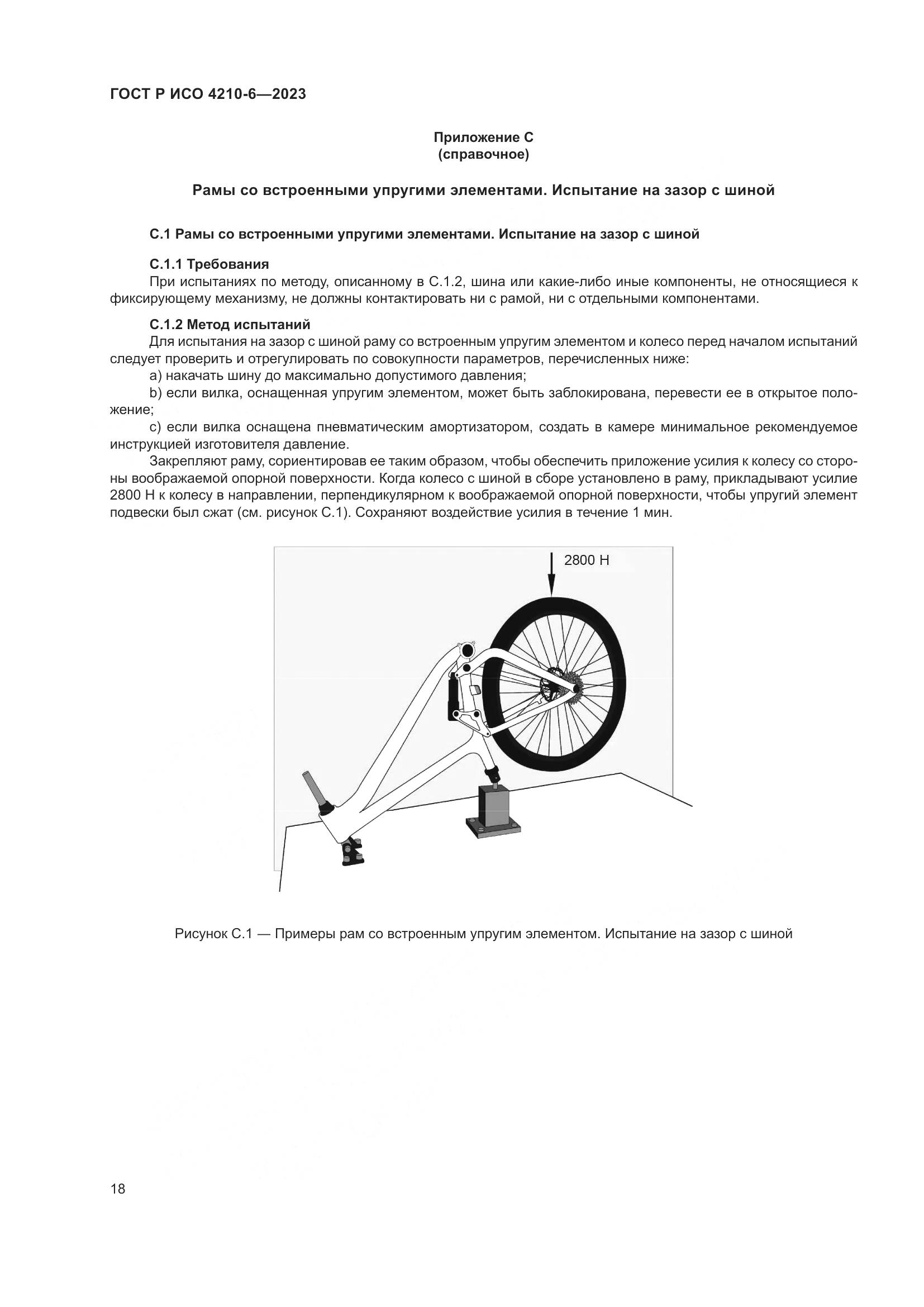 ГОСТ Р ИСО 4210-6—2023

Приложение С
(справочное)

Рамы со встроенными упругими элементами. Испытание на зазор с шиной

С.1 Рамы со встроенными упругими элементами. Испытание на зазор с шиной

С.1.1 Требования
При испытаниях по методу, описанному в С.1.2, шина или какие-либо иные компоненты, не относящиеся к фиксирующему механизму, не должны контактировать ни с рамой, ни с отдельными компонентами.

С.1.2 Метод испытаний
Для испытания на зазор с шиной раму со встроенным упругим элементом и колесо перед началом испытаний следует проверить и отрегулировать по совокупности параметров, перечисленных ниже:
a) накачать шину до максимально допустимого давления;
b) если вилка, оснащенная упругим элементом, может быть заблокирована, перевести ее в открытое положение;
c) если вилка оснащена пневматическим амортизатором, создать в камере минимальное рекомендуемое инструкцией изготовителя давление.
Закрепляют раму, сориентировав ее таким образом, чтобы обеспечить приложение усилия к колесу со стороны воображаемой опорной поверхности. Когда колесо с шиной в сборе установлено в раму, прикладывают усилие 2800 Н к колесу в направлении, перпендикулярном к воображаемой опорной поверхности, чтобы упругий элемент подвески был сжат (см. рисунок С.1). Сохраняют воздействие усилия в течение 1 мин.

2800 Н

Рисунок С.1 — Примеры рам со встроенным упругим элементом. Испытание на зазор с шиной

18