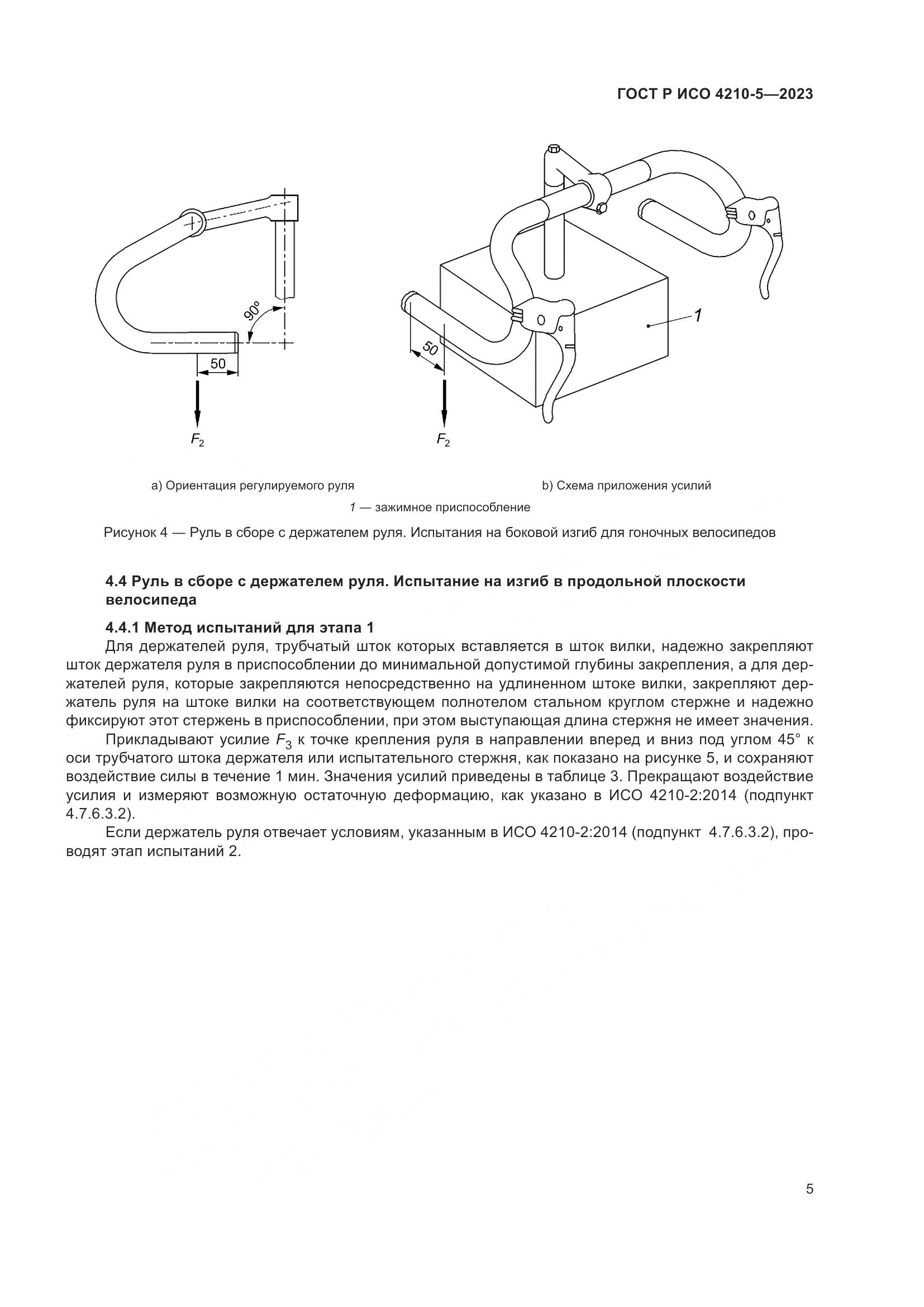 ГОСТ Р ИСО 4210-5—2023

90°

50

$F_2$

1

50

$F_2$

а) Ориентация регулируемого руля

b) Схема приложения усилий

1 — зажимное приспособление

Рисунок 4 — Руль в сборе с держателем руля. Испытания на боковой изгиб для гоночных велосипедов

4.4 Руль в сборе с держателем руля. Испытание на изгиб в продольной плоскости велосипеда

4.4.1 Метод испытаний для этапа 1

Для держателей руля, трубчатый шток которых вставляется в шток вилки, надежно закрепляют шток держателя руля в приспособлении до минимальной допустимой глубины закрепления, а для держателей руля, которые закрепляются непосредственно на удлиненном штоке вилки, закрепляют держатель руля на штоке вилки на соответствующем полнотелом стальном круглом стержне и надежно фиксируют этот стержень в приспособлении, при этом выступающая длина стержня не имеет значения.

Прикладывают усилие $F_3$ к точке крепления руля в направлении вперед и вниз под углом 45° к оси трубчатого штока держателя или испытательного стержня, как показано на рисунке 5, и сохраняют воздействие силы в течение 1 мин. Значения усилий приведены в таблице 3. Прекращают воздействие усилия и измеряют возможную остаточную деформацию, как указано в ИСО 4210-2:2014 (подпункт 4.7.6.3.2).

Если держатель руля отвечает условиям, указанным в ИСО 4210-2:2014 (подпункт 4.7.6.3.2), проводят этап испытаний 2.

5