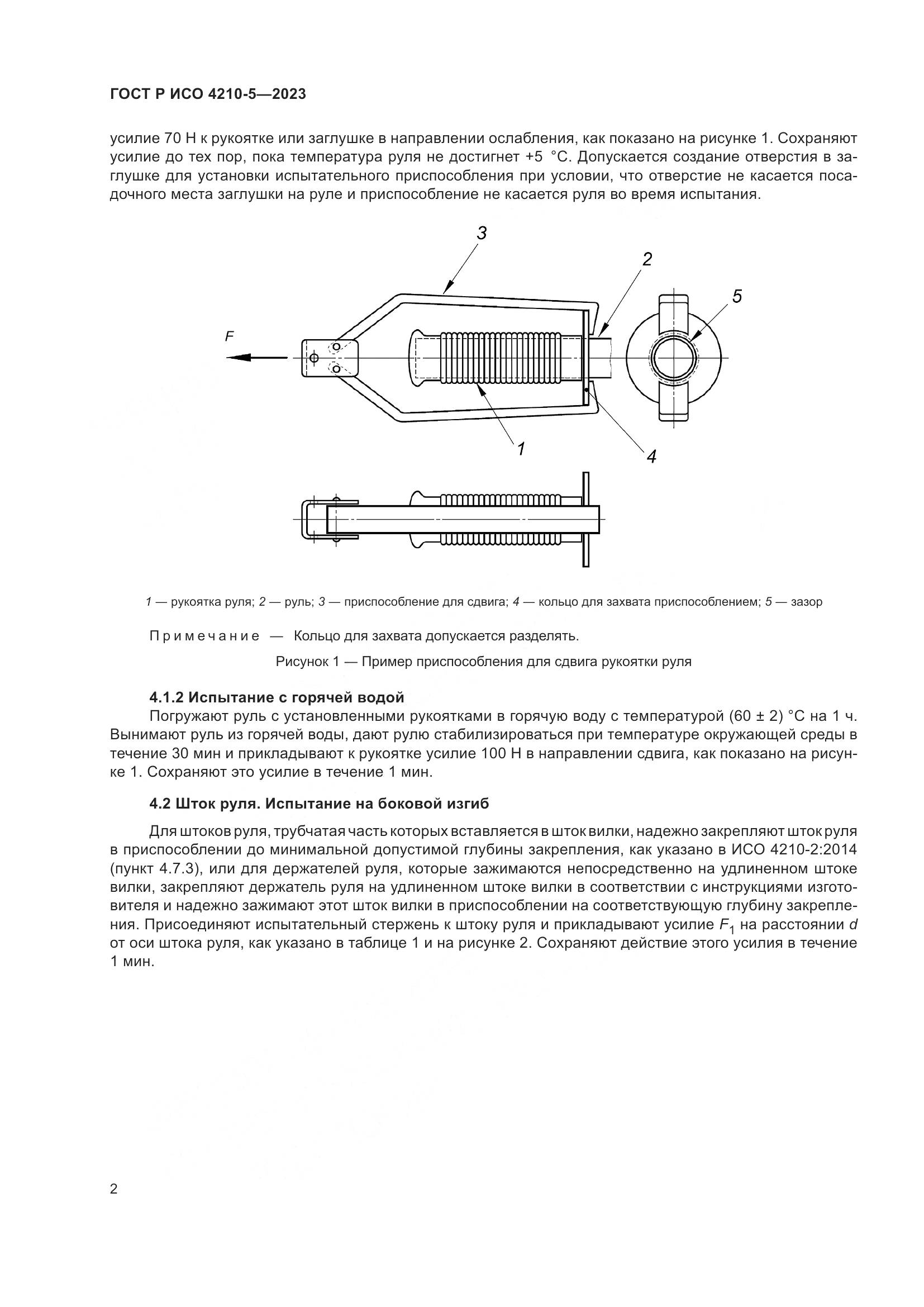 ГОСТ Р ИСО 4210-5—2023

усилие 70 Н к рукоятке или заглушке в направлении ослабления, как показано на рисунке 1. Сохраняют усилие до тех пор, пока температура руля не достигнет +5 °С. Допускается создание отверстия в заглушке для установки испытательного приспособления при условии, что отверстие не касается посадочного места заглушки на руле и приспособление не касается руля во время испытания.

3
2
5
F
1
4

1 — рукоятка руля; 2 — руль; 3 — приспособление для сдвига; 4 — кольцо для захвата приспособлением; 5 — зазор

Примечание — Кольцо для захвата допускается разделять.

Рисунок 1 — Пример приспособления для сдвига рукоятки руля

4.1.2 Испытание с горячей водой

Погружают руль с установленными рукоятками в горячую воду с температурой (60 ± 2) °С на 1 ч. Вынимают руль из горячей воды, дают рулю стабилизироваться при температуре окружающей среды в течение 30 мин и прикладывают к рукоятке усилие 100 Н в направлении сдвига, как показано на рисунке 1. Сохраняют это усилие в течение 1 мин.

4.2 Шток руля. Испытание на боковой изгиб

Для штоков руля, трубчатая часть которых вставляется в шток вилки, надежно закрепляют шток руля в приспособлении до минимальной допустимой глубины закрепления, как указано в ИСО 4210-2:2014 (пункт 4.7.3), или для держателей руля, которые зажимаются непосредственно на удлиненном штоке вилки, закрепляют держатель руля на удлиненном штоке вилки в соответствии с инструкциями изготовителя и надежно зажимают этот шток вилки в приспособлении на соответствующую глубину закрепления. Присоединяют испытательный стержень к штоку руля и прикладывают усилие $F_1$ на расстоянии $d$ от оси штока руля, как указано в таблице 1 и на рисунке 2. Сохраняют действие этого усилия в течение 1 мин.

2