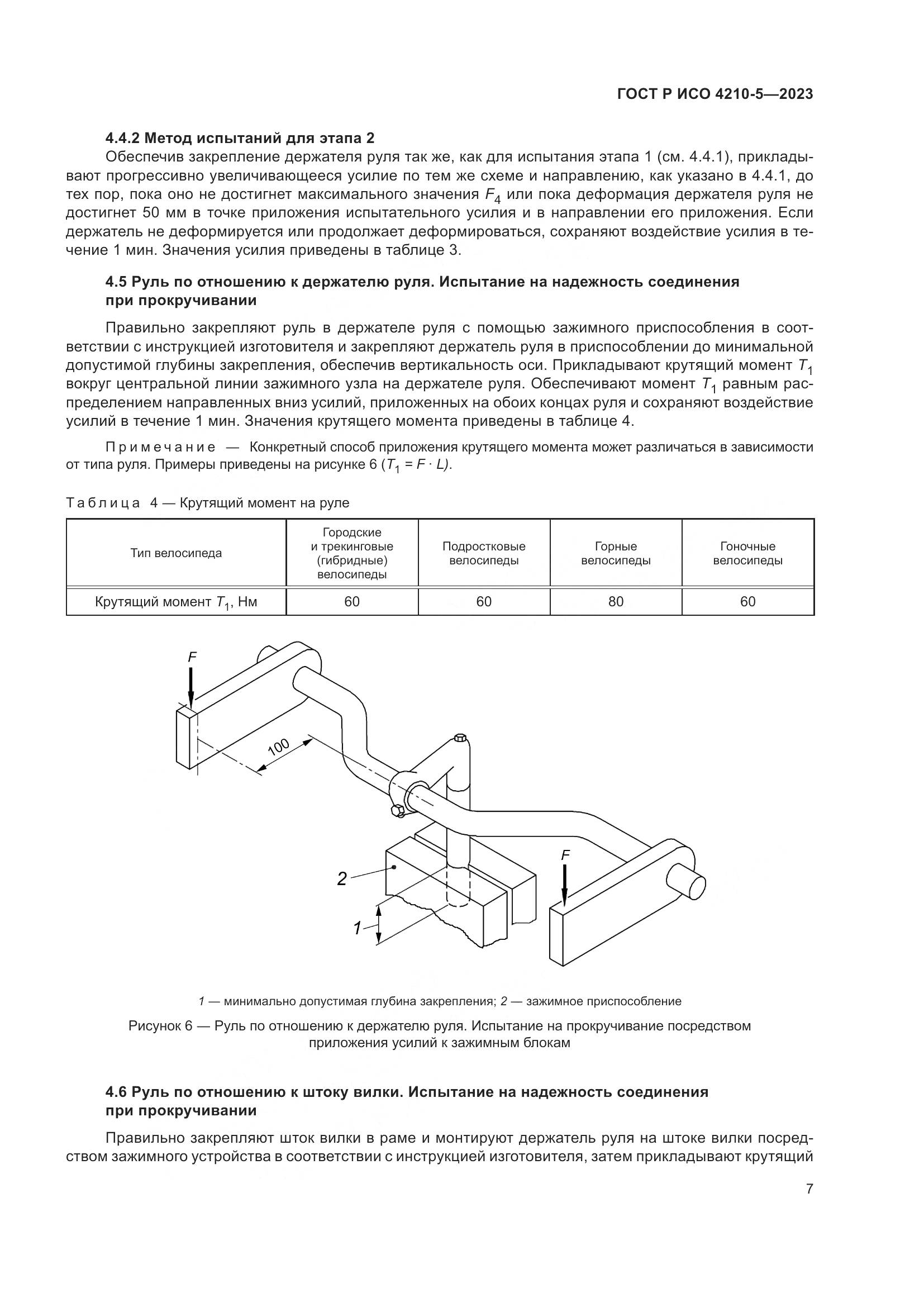 ГОСТ Р ИСО 4210-5—2023

4.4.2 Метод испытаний для этапа 2

Обеспечив закрепление держателя руля так же, как для испытания этапа 1 (см. 4.4.1), прикладывают прогрессивно увеличивающееся усилие по тем же схеме и направлению, как указано в 4.4.1, до тех пор, пока оно не достигнет максимального значения $F_4$ или пока деформация держателя руля не достигнет 50 мм в точке приложения испытательного усилия и в направлении его приложения. Если держатель не деформируется или продолжает деформироваться, сохраняют воздействие усилия в течение 1 мин. Значения усилия приведены в таблице 3.

4.5 Руль по отношению к держателю руля. Испытание на надежность соединения при прокручивании

Правильно закрепляют руль в держателе руля с помощью зажимного приспособления в соответствии с инструкцией изготовителя и закрепляют держатель руля в приспособлении до минимальной допустимой глубины закрепления, обеспечив вертикальность оси. Прикладывают крутящий момент $T_1$ вокруг центральной линии зажимного узла на держателе руля. Обеспечивают момент $T_1$ равным распределением направленных вниз усилий, приложенных на обоих концах руля и сохраняют воздействие усилий в течение 1 мин. Значения крутящего момента приведены в таблице 4.

Примечание — Конкретный способ приложения крутящего момента может различаться в зависимости от типа руля. Примеры приведены на рисунке 6 ($T_1 = F \cdot L$).

Таблица 4 — Крутящий момент на руле

| Тип велосипеда | Городские и трекинговые (гибридные) велосипеды | Подростковые велосипеды | Горные велосипеды | Гоночные велосипеды |
|---|---|---|---|---|
| Крутящий момент $T_1$, Нм | 60 | 60 | 80 | 60 |

F
100
F
2
1

1 — минимально допустимая глубина закрепления; 2 — зажимное приспособление

Рисунок 6 — Руль по отношению к держателю руля. Испытание на прокручивание посредством приложения усилий к зажимным блокам

4.6 Руль по отношению к штоку вилки. Испытание на надежность соединения при прокручивании

Правильно закрепляют шток вилки в раме и монтируют держатель руля на штоке вилки посредством зажимного устройства в соответствии с инструкцией изготовителя, затем прикладывают крутящий

7