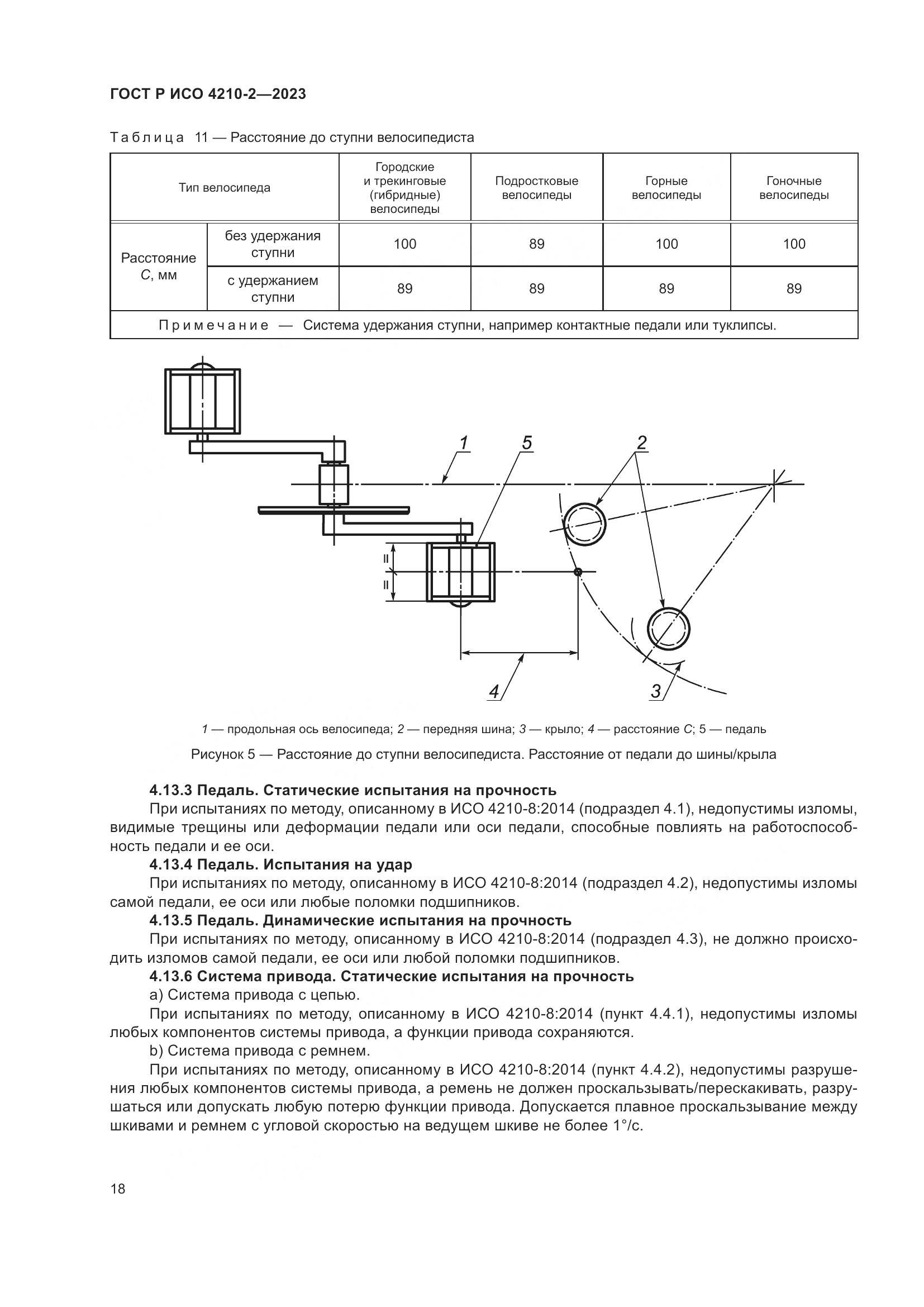 ГОСТ Р ИСО 4210-2—2023

Таблица 11 — Расстояние до ступни велосипедиста

| Тип велосипеда | | Городские и трекинговые (гибридные) велосипеды | Подростковые велосипеды | Горные велосипеды | Гоночные велосипеды |
|---|---|---|---|---|---|
| Расстояние C, мм | без удержания ступни | 100 | 89 | 100 | 100 |
| | с удержанием ступни | 89 | 89 | 89 | 89 |
| Примечание — Система удержания ступни, например контактные педали или туклипсы. | | | | | |

1

5

2

=

=

4

3

1 — продольная ось велосипеда; 2 — передняя шина; 3 — крыло; 4 — расстояние C; 5 — педаль

Рисунок 5 — Расстояние до ступни велосипедиста. Расстояние от педали до шины/крыла

4.13.3 Педаль. Статические испытания на прочность

При испытаниях по методу, описанному в ИСО 4210-8:2014 (подраздел 4.1), недопустимы изломы, видимые трещины или деформации педали или оси педали, способные повлиять на работоспособность педали и ее оси.

4.13.4 Педаль. Испытания на удар

При испытаниях по методу, описанному в ИСО 4210-8:2014 (подраздел 4.2), недопустимы изломы самой педали, ее оси или любые поломки подшипников.

4.13.5 Педаль. Динамические испытания на прочность

При испытаниях по методу, описанному в ИСО 4210-8:2014 (подраздел 4.3), не должно происходить изломов самой педали, ее оси или любой поломки подшипников.

4.13.6 Система привода. Статические испытания на прочность

a) Система привода с цепью.

При испытаниях по методу, описанному в ИСО 4210-8:2014 (пункт 4.4.1), недопустимы изломы любых компонентов системы привода, а функции привода сохраняются.

b) Система привода с ремнем.

При испытаниях по методу, описанному в ИСО 4210-8:2014 (пункт 4.4.2), недопустимы разрушения любых компонентов системы привода, а ремень не должен проскальзывать/перескакивать, разрушаться или допускать любую потерю функции привода. Допускается плавное проскальзывание между шкивами и ремнем с угловой скоростью на ведущем шкиве не более 1°/с.

18