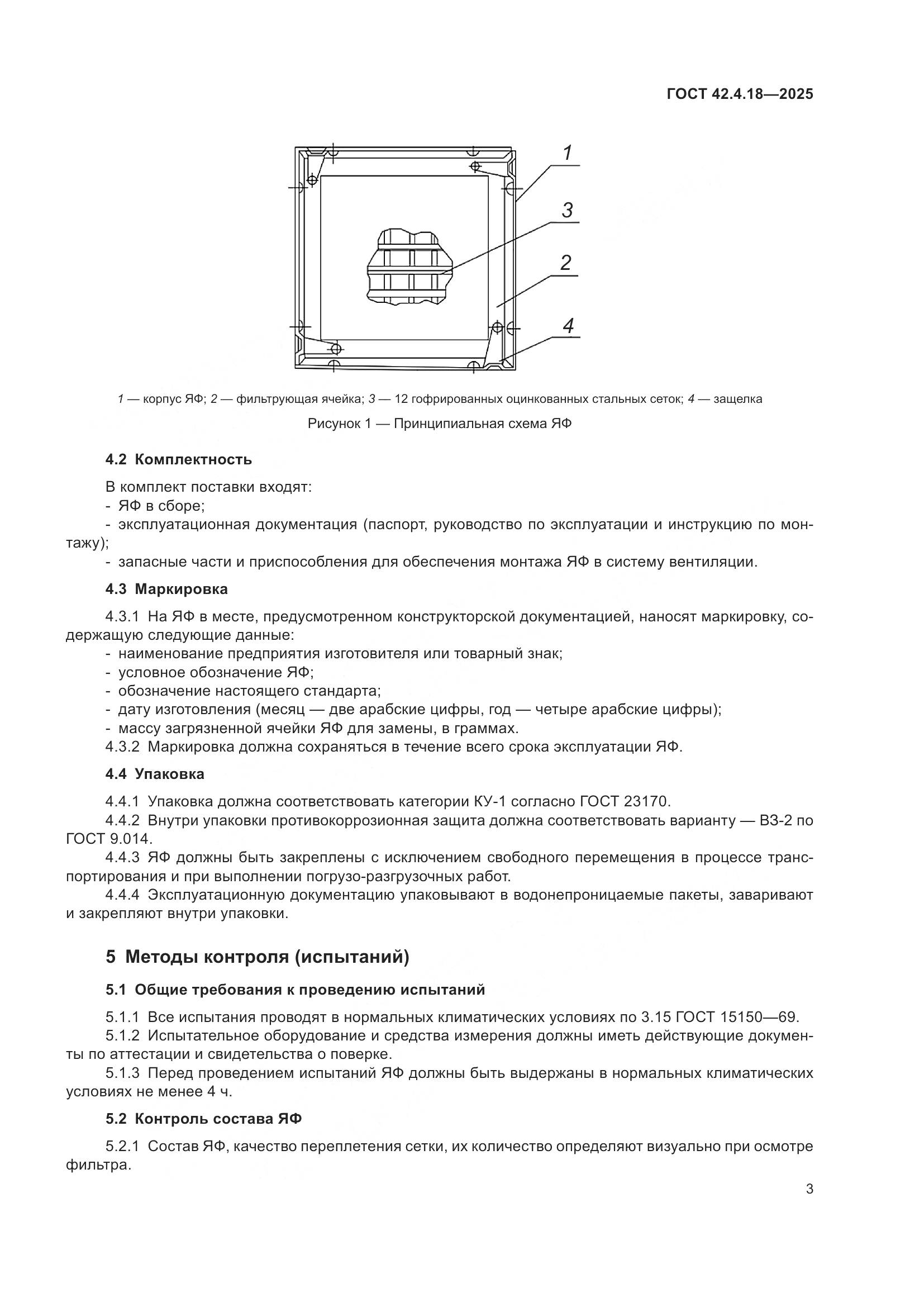 ГОСТ 42.4.18—2025

1
3
2
4

1 — корпус ЯФ; 2 — фильтрующая ячейка; 3 — 12 гофрированных оцинкованных стальных сеток; 4 — защелка

Рисунок 1 — Принципиальная схема ЯФ

4.2 Комплектность

В комплект поставки входят:
- ЯФ в сборе;
- эксплуатационная документация (паспорт, руководство по эксплуатации и инструкцию по монтажу);
- запасные части и приспособления для обеспечения монтажа ЯФ в систему вентиляции.

4.3 Маркировка

4.3.1 На ЯФ в месте, предусмотренном конструкторской документацией, наносят маркировку, содержащую следующие данные:
- наименование предприятия изготовителя или товарный знак;
- условное обозначение ЯФ;
- обозначение настоящего стандарта;
- дату изготовления (месяц — две арабские цифры, год — четыре арабские цифры);
- массу загрязненной ячейки ЯФ для замены, в граммах.
4.3.2 Маркировка должна сохраняться в течение всего срока эксплуатации ЯФ.

4.4 Упаковка

4.4.1 Упаковка должна соответствовать категории КУ-1 согласно ГОСТ 23170.
4.4.2 Внутри упаковки противокоррозионная защита должна соответствовать варианту — ВЗ-2 по ГОСТ 9.014.
4.4.3 ЯФ должны быть закреплены с исключением свободного перемещения в процессе транспортирования и при выполнении погрузо-разгрузочных работ.
4.4.4 Эксплуатационную документацию упаковывают в водонепроницаемые пакеты, заваривают и закрепляют внутри упаковки.

5 Методы контроля (испытаний)

5.1 Общие требования к проведению испытаний

5.1.1 Все испытания проводят в нормальных климатических условиях по 3.15 ГОСТ 15150—69.
5.1.2 Испытательное оборудование и средства измерения должны иметь действующие документы по аттестации и свидетельства о поверке.
5.1.3 Перед проведением испытаний ЯФ должны быть выдержаны в нормальных климатических условиях не менее 4 ч.

5.2 Контроль состава ЯФ

5.2.1 Состав ЯФ, качество переплетения сетки, их количество определяют визуально при осмотре фильтра.

3