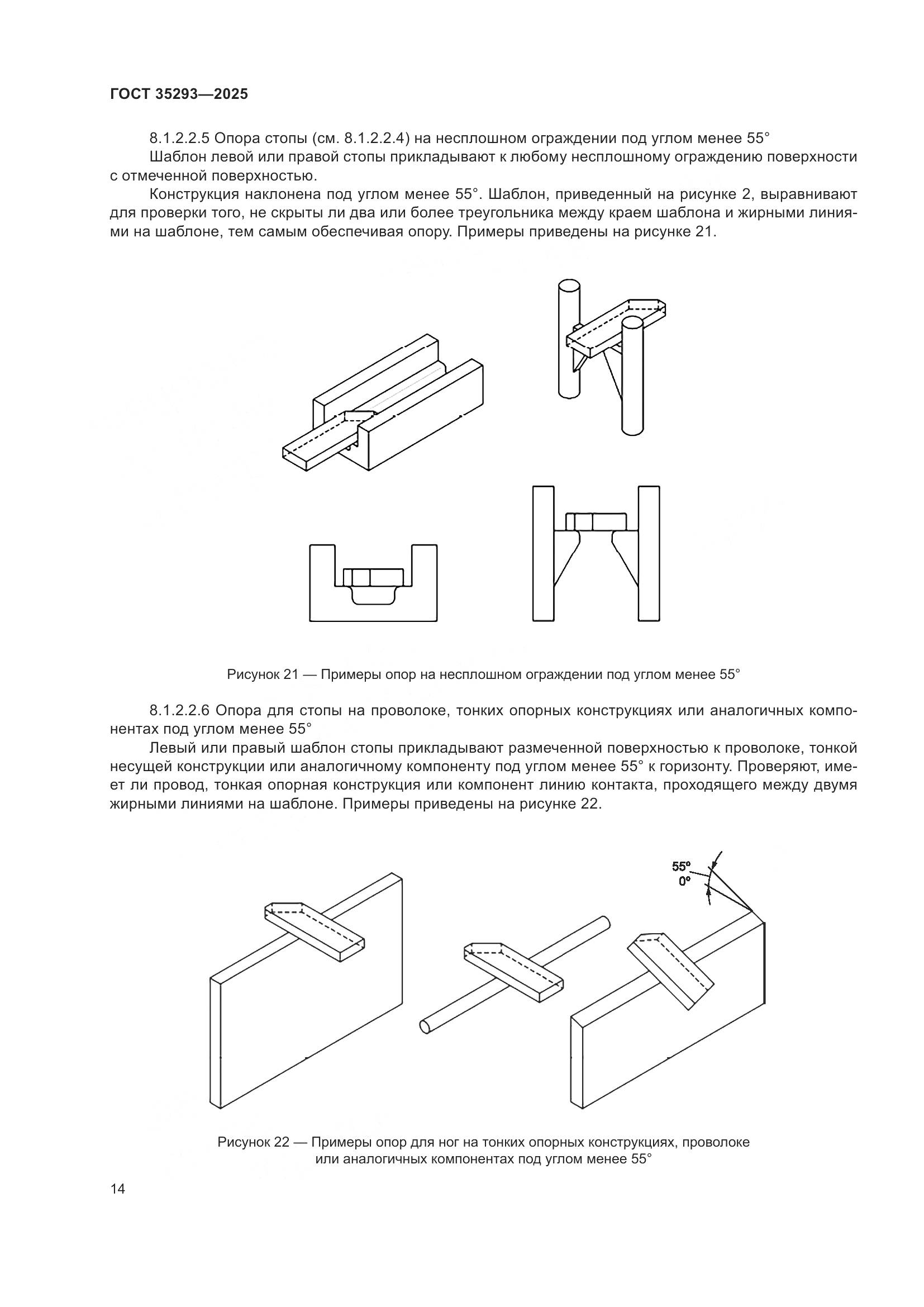 ГОСТ 35293—2025

8.1.2.2.5 Опора стопы (см. 8.1.2.2.4) на несплошном ограждении под углом менее 55°

Шаблон левой или правой стопы прикладывают к любому несплошному ограждению поверхности с отмеченной поверхностью.

Конструкция наклонена под углом менее 55°. Шаблон, приведенный на рисунке 2, выравнивают для проверки того, не скрыты ли два или более треугольника между краем шаблона и жирными линиями на шаблоне, тем самым обеспечивая опору. Примеры приведены на рисунке 21.

Рисунок 21 — Примеры опор на несплошном ограждении под углом менее 55°

8.1.2.2.6 Опора для стопы на проволоке, тонких опорных конструкциях или аналогичных компонентах под углом менее 55°

Левый или правый шаблон стопы прикладывают размеченной поверхностью к проволоке, тонкой несущей конструкции или аналогичному компоненту под углом менее 55° к горизонту. Проверяют, имеет ли провод, тонкая опорная конструкция или компонент линию контакта, проходящего между двумя жирными линиями на шаблоне. Примеры приведены на рисунке 22.

55°
0°

Рисунок 22 — Примеры опор для ног на тонких опорных конструкциях, проволоке или аналогичных компонентах под углом менее 55°

14