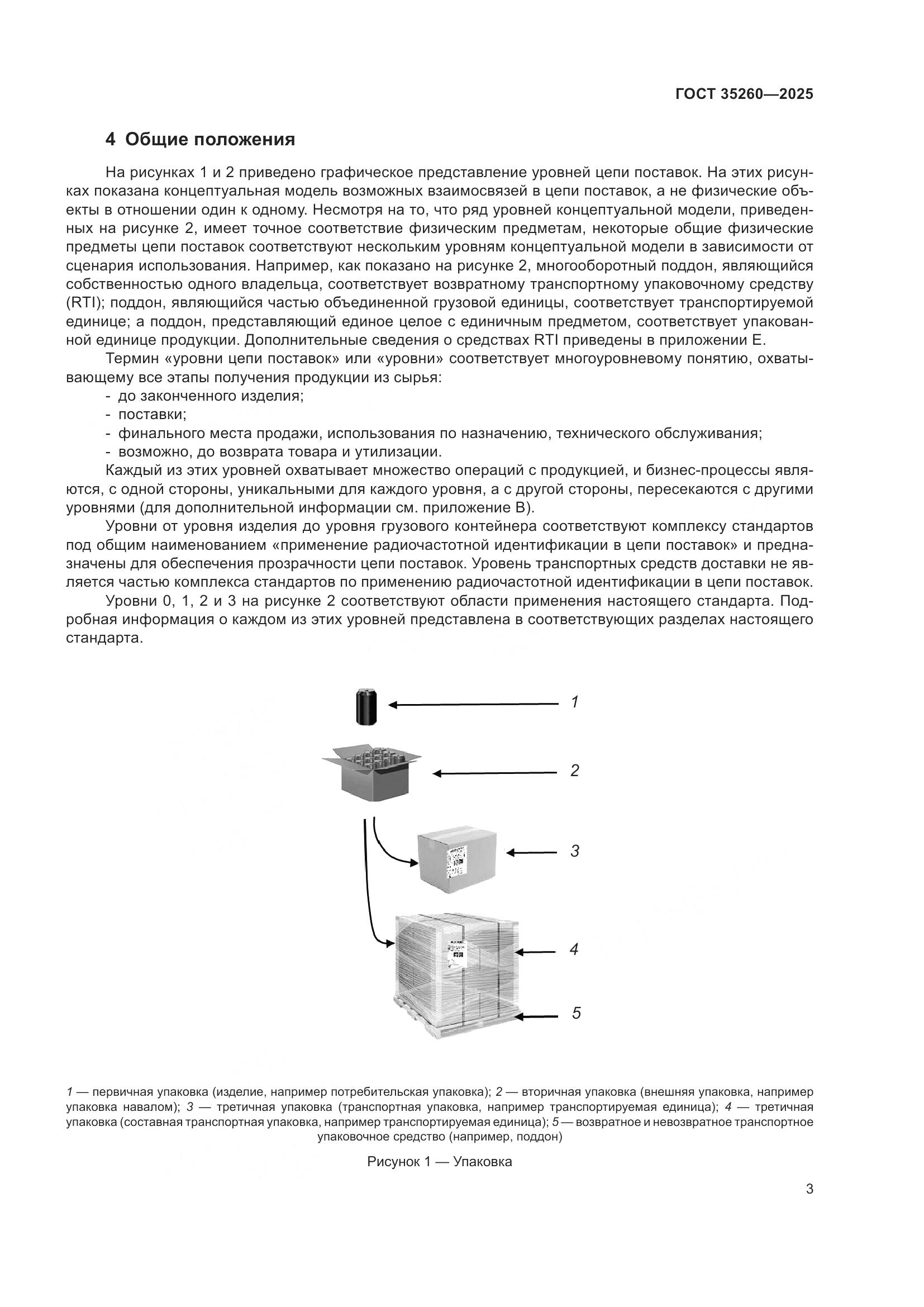 ГОСТ 35260—2025

4 Общие положения

На рисунках 1 и 2 приведено графическое представление уровней цепи поставок. На этих рисунках показана концептуальная модель возможных взаимосвязей в цепи поставок, а не физические объекты в отношении один к одному. Несмотря на то, что ряд уровней концептуальной модели, приведенных на рисунке 2, имеет точное соответствие физическим предметам, некоторые общие физические предметы цепи поставок соответствуют нескольким уровням концептуальной модели в зависимости от сценария использования. Например, как показано на рисунке 2, многооборотный поддон, являющийся собственностью одного владельца, соответствует возвратному транспортному упаковочному средству (RTI); поддон, являющийся частью объединенной грузовой единицы, соответствует транспортируемой единице; а поддон, представляющий единое целое с единичным предметом, соответствует упакованной единице продукции. Дополнительные сведения о средствах RTI приведены в приложении Е.

Термин «уровни цепи поставок» или «уровни» соответствует многоуровневому понятию, охватывающему все этапы получения продукции из сырья:
- до законченного изделия;
- поставки;
- финального места продажи, использования по назначению, технического обслуживания;
- возможно, до возврата товара и утилизации.

Каждый из этих уровней охватывает множество операций с продукцией, и бизнес-процессы являются, с одной стороны, уникальными для каждого уровня, а с другой стороны, пересекаются с другими уровнями (для дополнительной информации см. приложение В).

Уровни от уровня изделия до уровня грузового контейнера соответствуют комплексу стандартов под общим наименованием «применение радиочастотной идентификации в цепи поставок» и предназначены для обеспечения прозрачности цепи поставок. Уровень транспортных средств доставки не является частью комплекса стандартов по применению радиочастотной идентификации в цепи поставок.

Уровни 0, 1, 2 и 3 на рисунке 2 соответствуют области применения настоящего стандарта. Подробная информация о каждом из этих уровней представлена в соответствующих разделах настоящего стандарта.

1
2
3
4
5

1 — первичная упаковка (изделие, например потребительская упаковка); 2 — вторичная упаковка (внешняя упаковка, например упаковка навалом); 3 — третичная упаковка (транспортная упаковка, например транспортируемая единица); 4 — третичная упаковка (составная транспортная упаковка, например транспортируемая единица); 5 — возвратное и невозвратное транспортное упаковочное средство (например, поддон)

Рисунок 1 — Упаковка

3