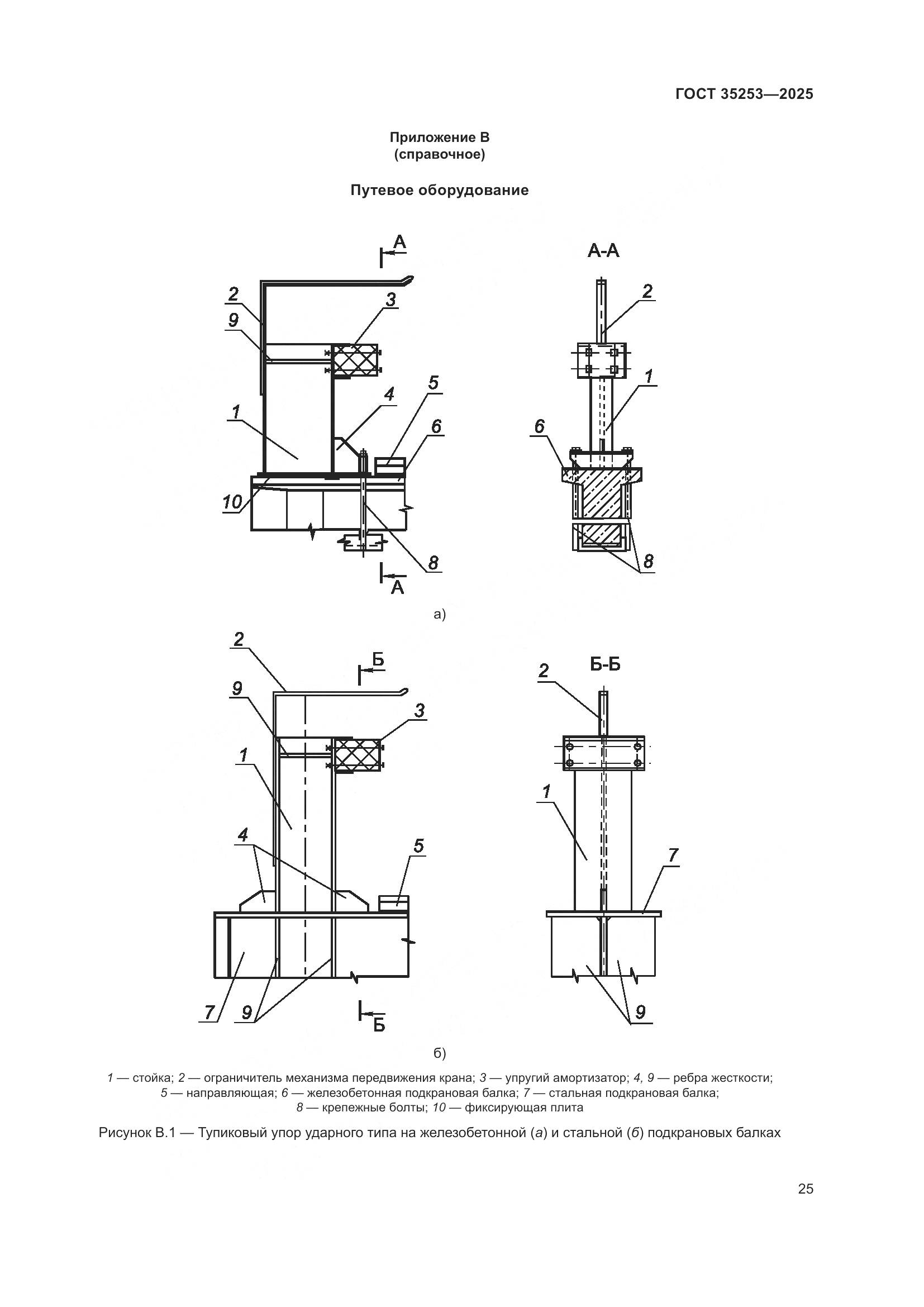 ГОСТ 35253—2025

Приложение В
(справочное)

Путевое оборудование

А
2
9
3
1
4
5
6
10
8
А

А-А
2
1
6
8

а)

2
Б
9
3
1
4
5
7
9
Б

Б-Б
2
1
7
9

б)

1 — стойка; 2 — ограничитель механизма передвижения крана; 3 — упругий амортизатор; 4, 9 — ребра жесткости; 5 — направляющая; 6 — железобетонная подкрановая балка; 7 — стальная подкрановая балка; 8 — крепежные болты; 10 — фиксирующая плита

Рисунок В.1 — Тупиковый упор ударного типа на железобетонной (а) и стальной (б) подкрановых балках

25