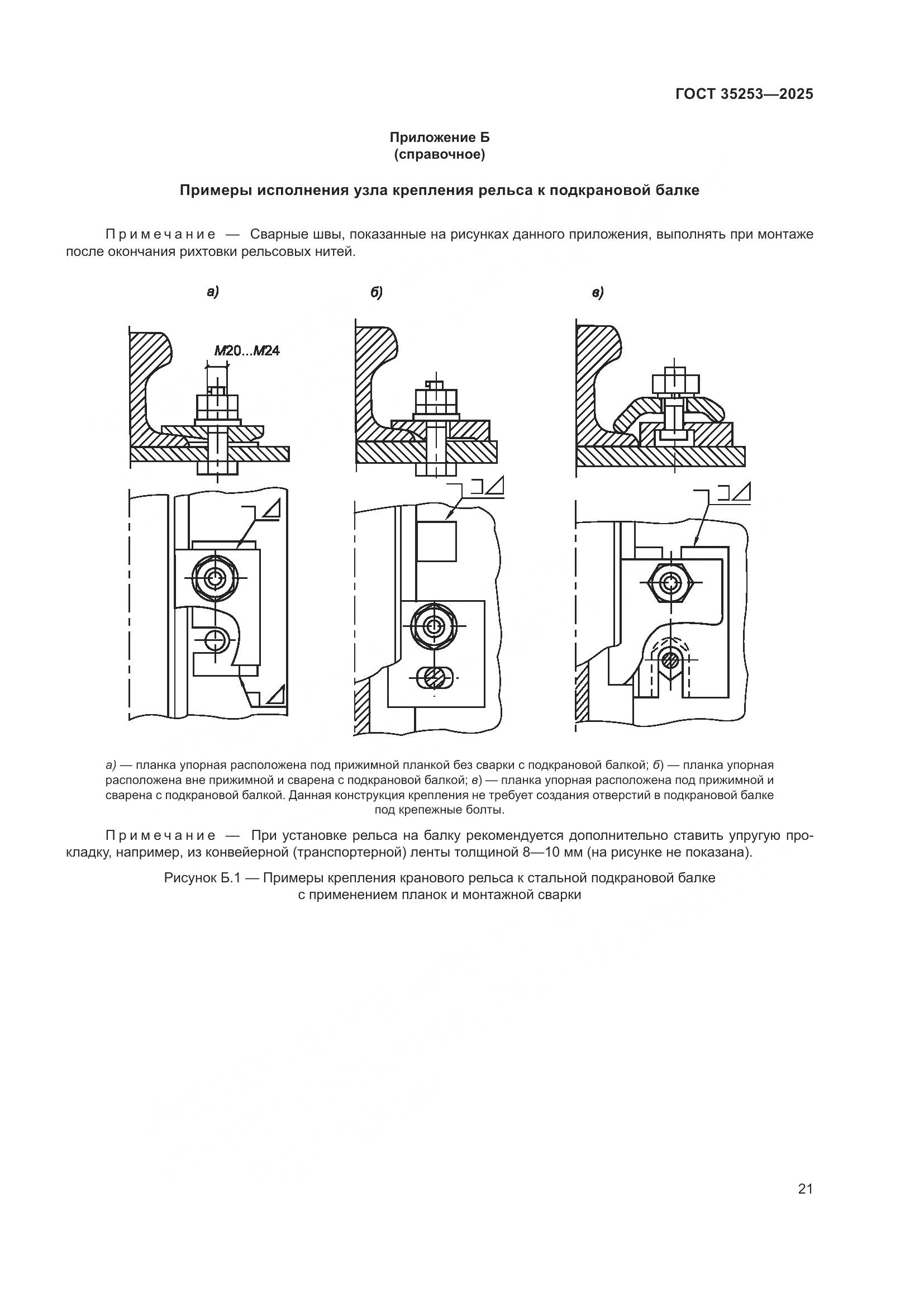 ГОСТ 35253—2025

Приложение Б
(справочное)

Примеры исполнения узла крепления рельса к подкрановой балке

Примечание — Сварные швы, показанные на рисунках данного приложения, выполнять при монтаже после окончания рихтовки рельсовых нитей.

а)

б)

в)

М20...М24

а) — планка упорная расположена под прижимной планкой без сварки с подкрановой балкой; б) — планка упорная расположена вне прижимной и сварена с подкрановой балкой; в) — планка упорная расположена под прижимной и сварена с подкрановой балкой. Данная конструкция крепления не требует создания отверстий в подкрановой балке под крепежные болты.

Примечание — При установке рельса на балку рекомендуется дополнительно ставить упругую прокладку, например, из конвейерной (транспортерной) ленты толщиной 8—10 мм (на рисунке не показана).

Рисунок Б.1 — Примеры крепления кранового рельса к стальной подкрановой балке с применением планок и монтажной сварки

21