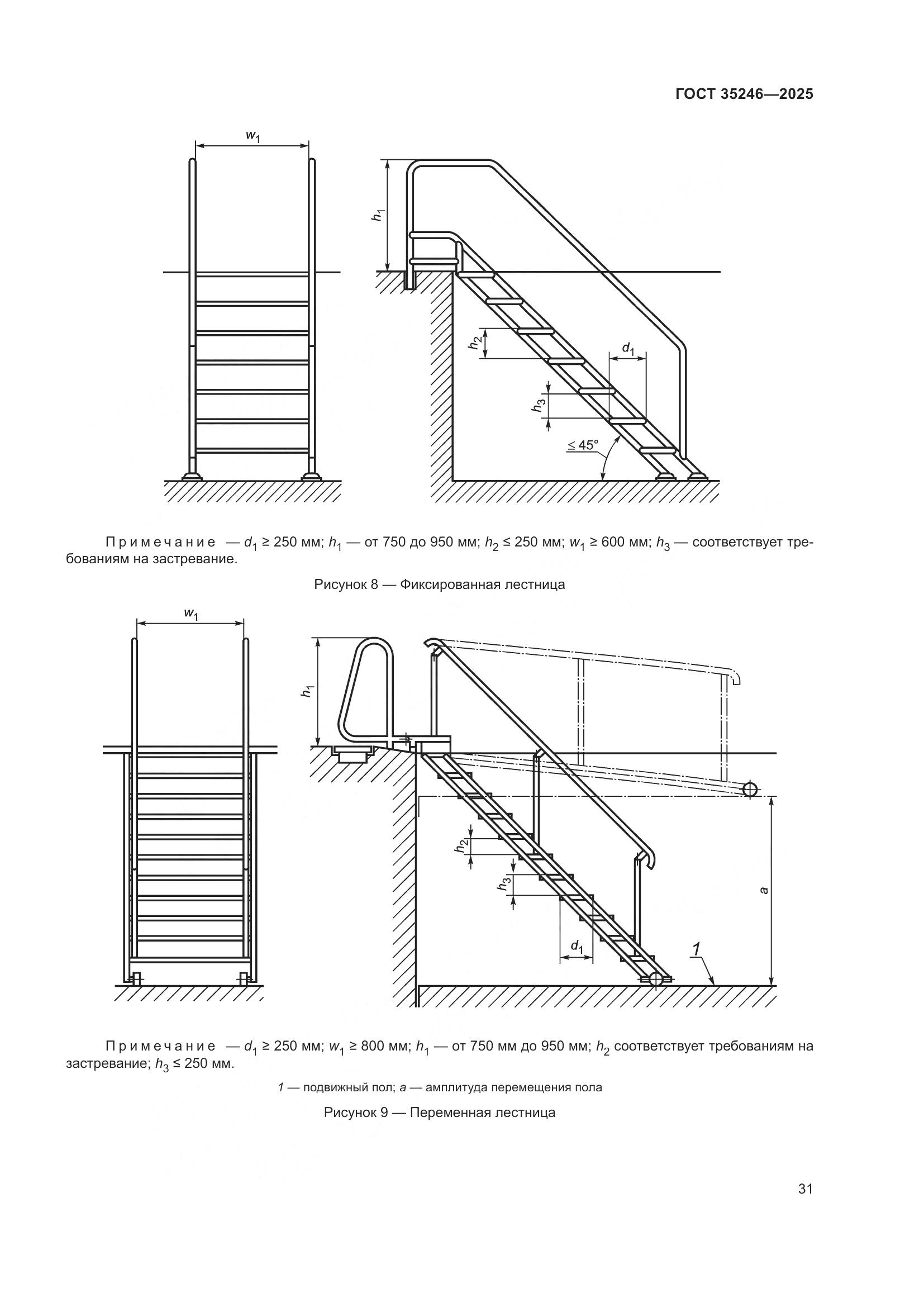 ГОСТ 35246—2025

$w_1$

$h_1$

$h_2$

$d_1$

$h_3$

$\leq 45°$

Примечание — $d_1 \geq 250$ мм; $h_1$ — от 750 до 950 мм; $h_2 \leq 250$ мм; $w_1 \geq 600$ мм; $h_3$ — соответствует требованиям на застревание.

Рисунок 8 — Фиксированная лестница

$w_1$

$h_1$

$h_2$

$h_3$

$d_1$

$a$

1

Примечание — $d_1 \geq 250$ мм; $w_1 \geq 800$ мм; $h_1$ — от 750 мм до 950 мм; $h_2$ соответствует требованиям на застревание; $h_3 \leq 250$ мм.

1 — подвижный пол; $a$ — амплитуда перемещения пола

Рисунок 9 — Переменная лестница

31