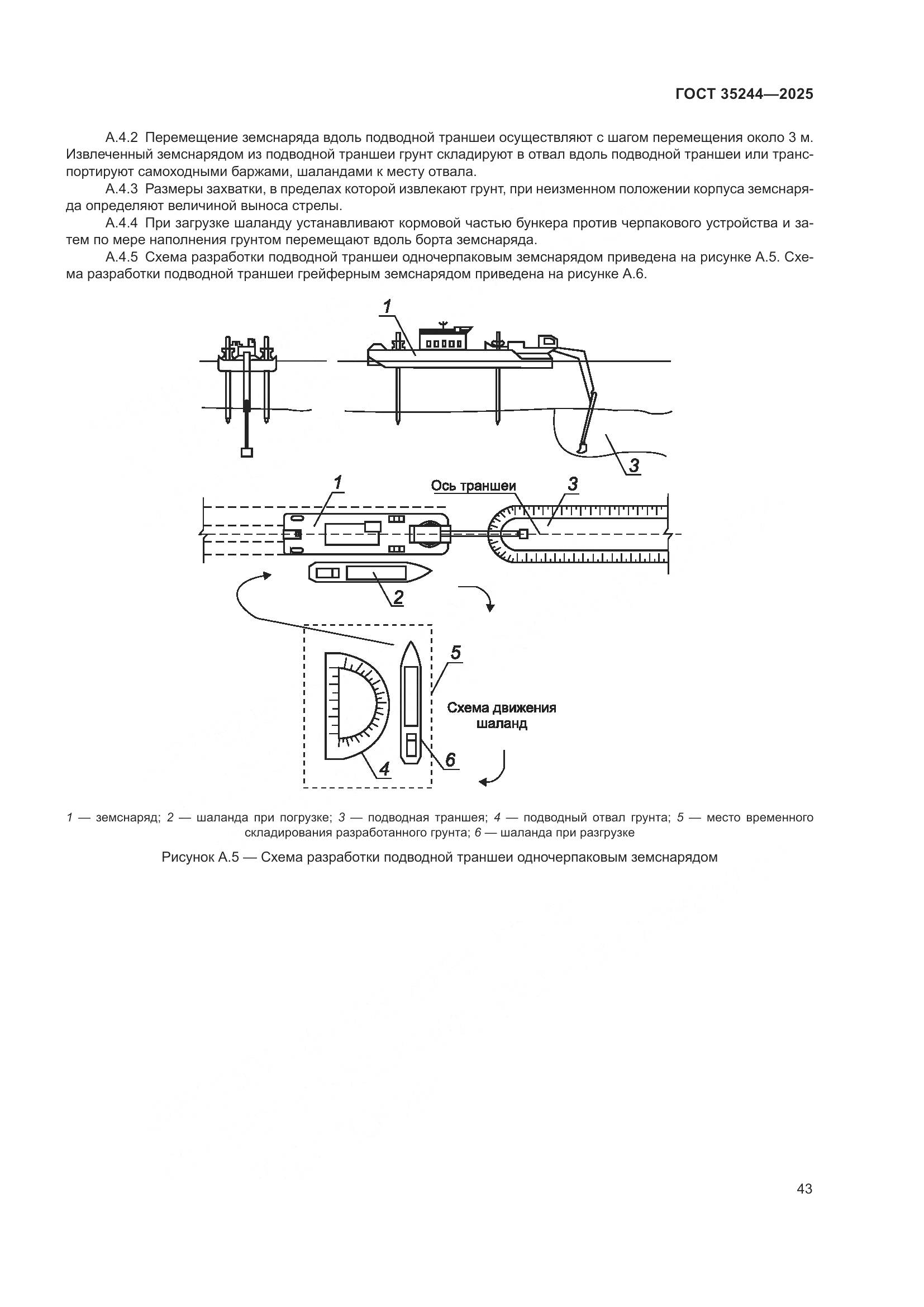 ГОСТ 35244—2025

А.4.2 Перемещение земснаряда вдоль подводной траншеи осуществляют с шагом перемещения около 3 м. Извлеченный земснарядом из подводной траншеи грунт складируют в отвал вдоль подводной траншеи или транспортируют самоходными баржами, шаландами к месту отвала.

А.4.3 Размеры захватки, в пределах которой извлекают грунт, при неизменном положении корпуса земснаряда определяют величиной выноса стрелы.

А.4.4 При загрузке шаланду устанавливают кормовой частью бункера против черпакового устройства и затем по мере наполнения грунтом перемещают вдоль борта земснаряда.

А.4.5 Схема разработки подводной траншеи одночерпаковым земснарядом приведена на рисунке А.5. Схема разработки подводной траншеи грейферным земснарядом приведена на рисунке А.6.

1

3

1

Ось траншеи

3

2

5

Схема движения шаланд

4

6

1 — земснаряд; 2 — шаланда при погрузке; 3 — подводная траншея; 4 — подводный отвал грунта; 5 — место временного складирования разработанного грунта; 6 — шаланда при разгрузке

Рисунок А.5 — Схема разработки подводной траншеи одночерпаковым земснарядом

43