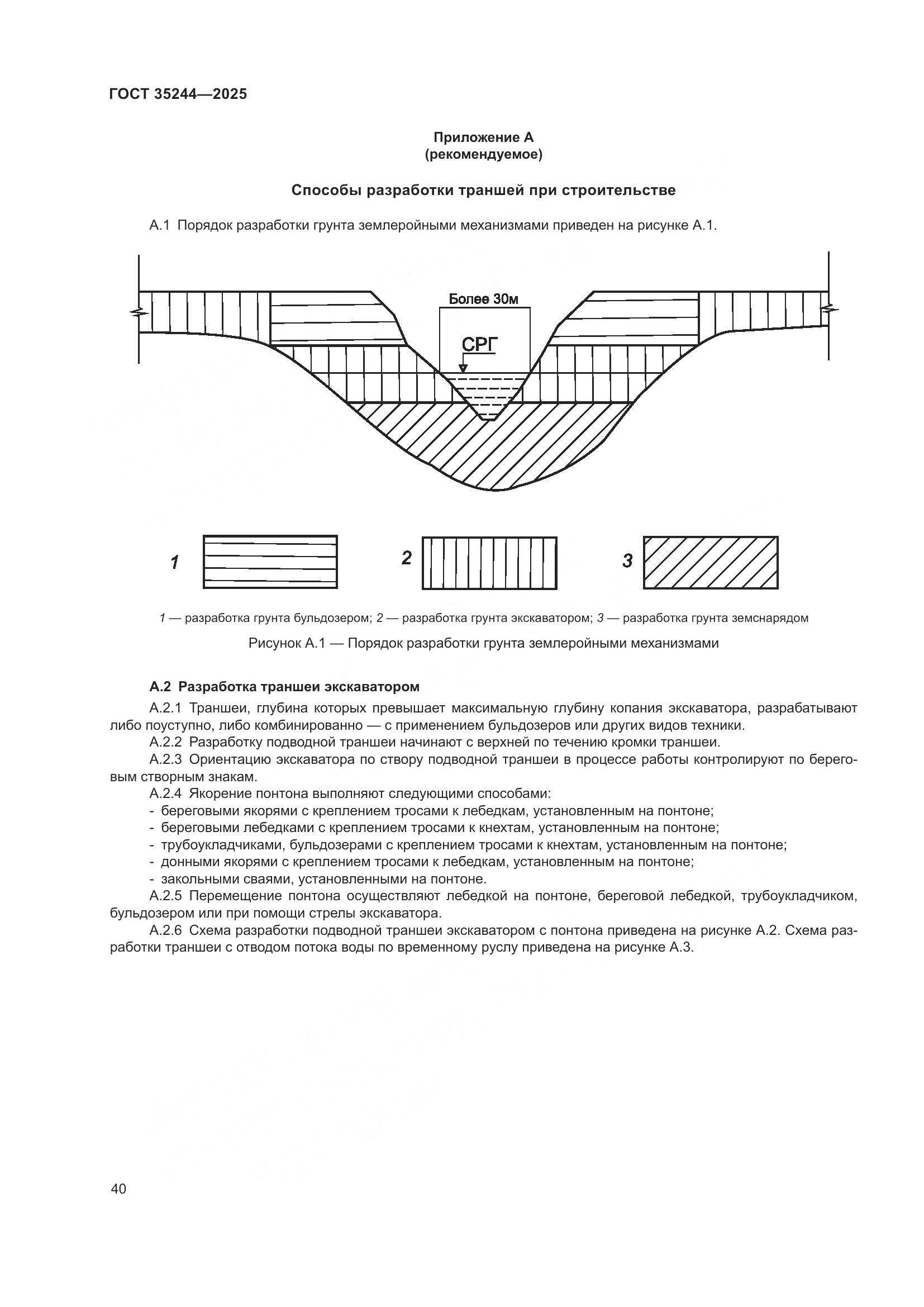 ГОСТ 35244—2025

Приложение А
(рекомендуемое)

Способы разработки траншей при строительстве

А.1 Порядок разработки грунта землеройными механизмами приведен на рисунке А.1.

Более 30м

СРГ

1

2

3

1 — разработка грунта бульдозером; 2 — разработка грунта экскаватором; 3 — разработка грунта земснарядом

Рисунок А.1 — Порядок разработки грунта землеройными механизмами

А.2 Разработка траншеи экскаватором

А.2.1 Траншеи, глубина которых превышает максимальную глубину копания экскаватора, разрабатывают либо поуступно, либо комбинированно — с применением бульдозеров или других видов техники.

А.2.2 Разработку подводной траншеи начинают с верхней по течению кромки траншеи.

А.2.3 Ориентацию экскаватора по створу подводной траншеи в процессе работы контролируют по береговым створным знакам.

А.2.4 Якорение понтона выполняют следующими способами:
- береговыми якорями с креплением тросами к лебедкам, установленным на понтоне;
- береговыми лебедками с креплением тросами к кнехтам, установленным на понтоне;
- трубоукладчиками, бульдозерами с креплением тросами к кнехтам, установленным на понтоне;
- донными якорями с креплением тросами к лебедкам, установленным на понтоне;
- закольными сваями, установленными на понтоне.

А.2.5 Перемещение понтона осуществляют лебедкой на понтоне, береговой лебедкой, трубоукладчиком, бульдозером или при помощи стрелы экскаватора.

А.2.6 Схема разработки подводной траншеи экскаватором с понтона приведена на рисунке А.2. Схема разработки траншеи с отводом потока воды по временному руслу приведена на рисунке А.3.

40