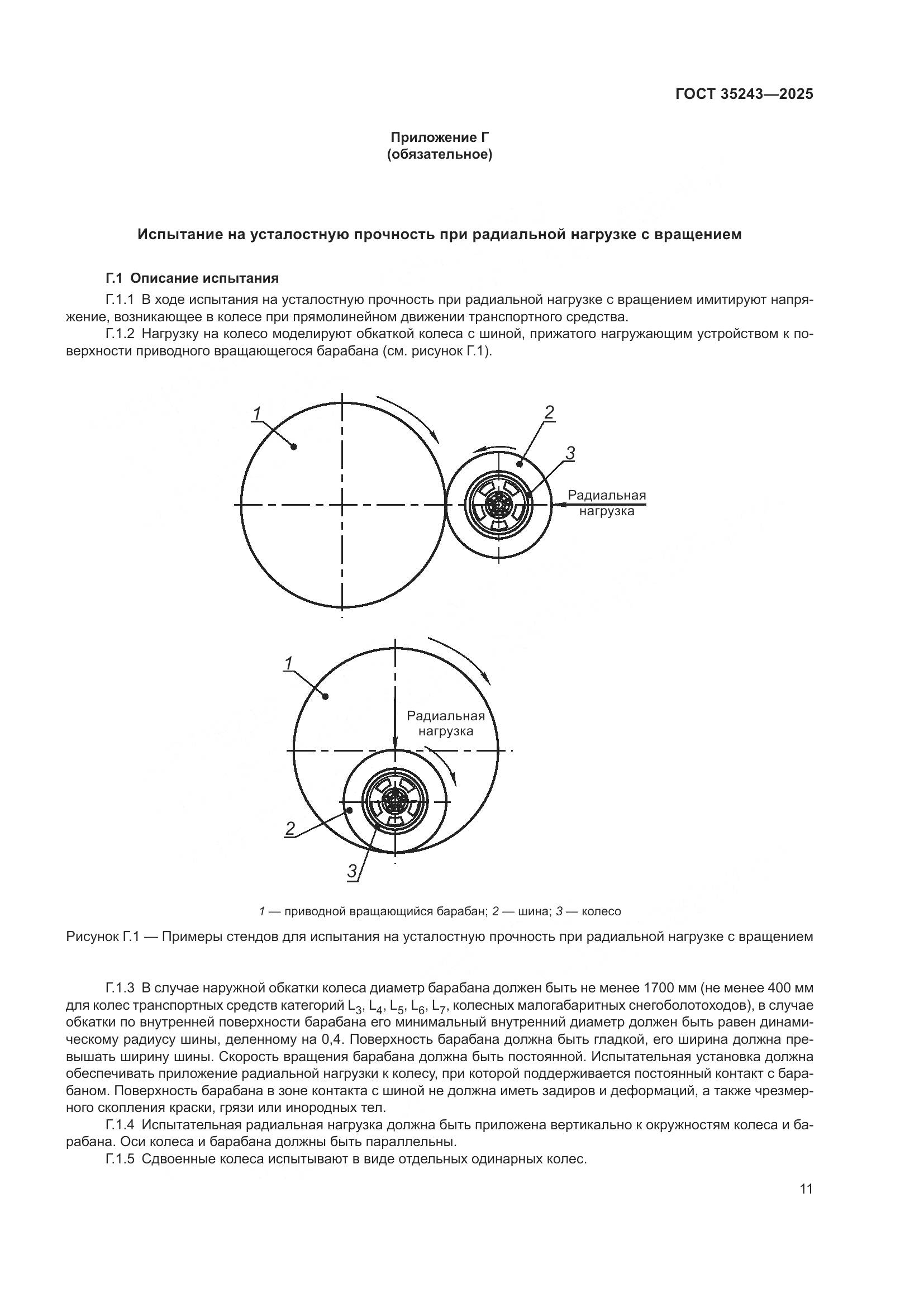 ГОСТ 35243—2025

Приложение Г
(обязательное)

Испытание на усталостную прочность при радиальной нагрузке с вращением

Г.1 Описание испытания

Г.1.1 В ходе испытания на усталостную прочность при радиальной нагрузке с вращением имитируют напряжение, возникающее в колесе при прямолинейном движении транспортного средства.

Г.1.2 Нагрузку на колесо моделируют обкаткой колеса с шиной, прижатого нагружающим устройством к поверхности приводного вращающегося барабана (см. рисунок Г.1).

1

2

3

Радиальная нагрузка

1

Радиальная нагрузка

2

3

1 — приводной вращающийся барабан; 2 — шина; 3 — колесо

Рисунок Г.1 — Примеры стендов для испытания на усталостную прочность при радиальной нагрузке с вращением

Г.1.3 В случае наружной обкатки колеса диаметр барабана должен быть не менее 1700 мм (не менее 400 мм для колес транспортных средств категорий $L_3$, $L_4$, $L_5$, $L_6$, $L_7$, колесных малогабаритных снегоболотоходов), в случае обкатки по внутренней поверхности барабана его минимальный внутренний диаметр должен быть равен динамическому радиусу шины, деленному на 0,4. Поверхность барабана должна быть гладкой, его ширина должна превышать ширину шины. Скорость вращения барабана должна быть постоянной. Испытательная установка должна обеспечивать приложение радиальной нагрузки к колесу, при которой поддерживается постоянный контакт с барабаном. Поверхность барабана в зоне контакта с шиной не должна иметь задиров и деформаций, а также чрезмерного скопления краски, грязи или инородных тел.

Г.1.4 Испытательная радиальная нагрузка должна быть приложена вертикально к окружностям колеса и барабана. Оси колеса и барабана должны быть параллельны.

Г.1.5 Сдвоенные колеса испытывают в виде отдельных одинарных колес.

11