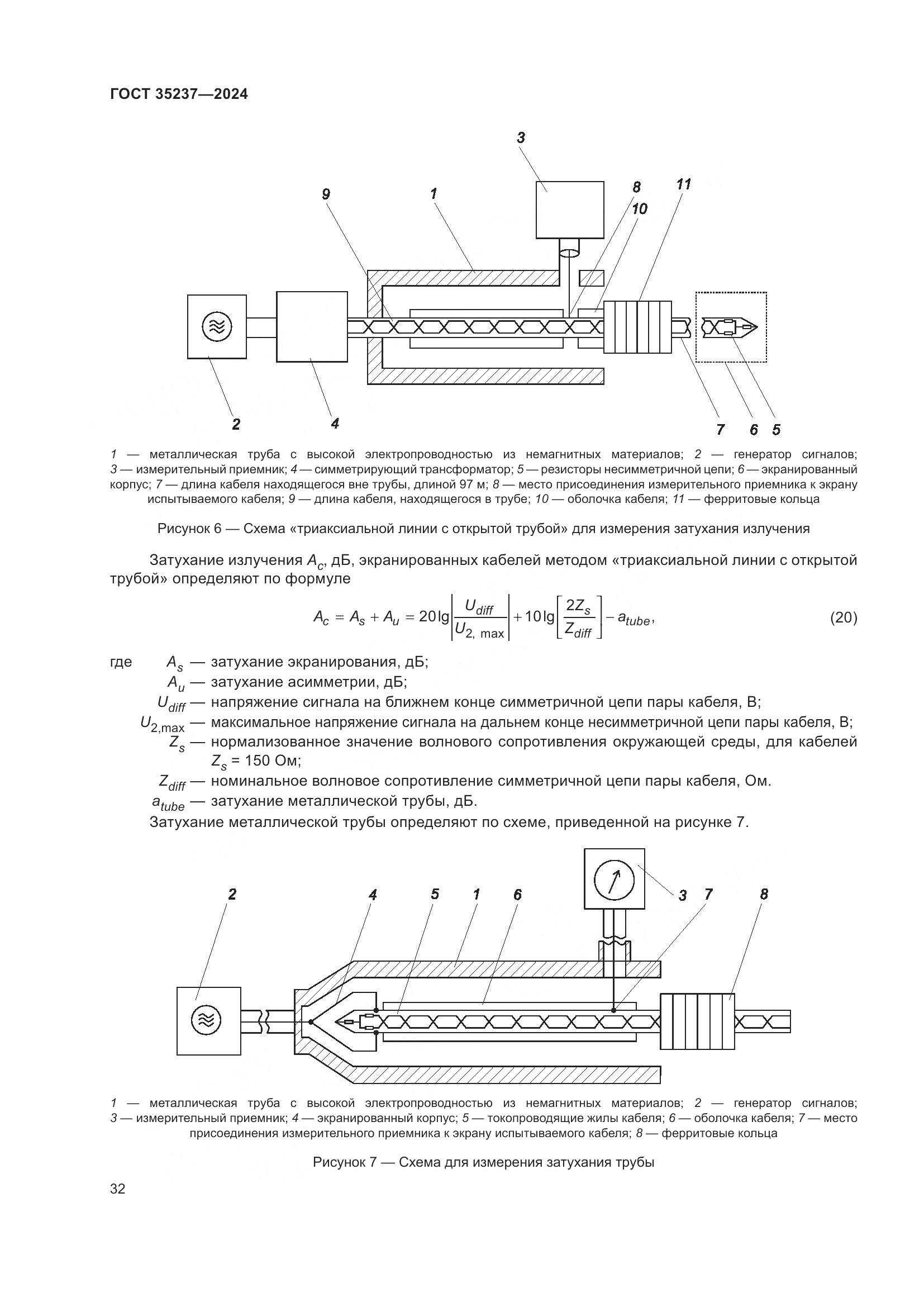 ГОСТ 35237—2024

3

9

1

8

10

11

2

4

7

6

5

1 — металлическая труба с высокой электропроводностью из немагнитных материалов; 2 — генератор сигналов; 3 — измерительный приемник; 4 — симметрирующий трансформатор; 5 — резисторы несимметричной цепи; 6 — экранированный корпус; 7 — длина кабеля находящегося вне трубы, длиной 97 м; 8 — место присоединения измерительного приемника к экрану испытываемого кабеля; 9 — длина кабеля, находящегося в трубе; 10 — оболочка кабеля; 11 — ферритовые кольца

Рисунок 6 — Схема «триаксиальной линии с открытой трубой» для измерения затухания излучения

Затухание излучения $A_c$, дБ, экранированных кабелей методом «триаксиальной линии с открытой трубой» определяют по формуле

$A_c = A_s + A_u = 20\lg\left|\frac{U_{diff}}{U_{2,\ max}}\right| + 10\lg\left[\frac{2Z_s}{Z_{diff}}\right] - a_{tube},$ (20)

где $A_s$ — затухание экранирования, дБ;
$A_u$ — затухание асимметрии, дБ;
$U_{diff}$ — напряжение сигнала на ближнем конце симметричной цепи пары кабеля, В;
$U_{2,max}$ — максимальное напряжение сигнала на дальнем конце несимметричной цепи пары кабеля, В;
$Z_s$ — нормализованное значение волнового сопротивления окружающей среды, для кабелей $Z_s$ = 150 Ом;
$Z_{diff}$ — номинальное волновое сопротивление симметричной цепи пары кабеля, Ом.
$a_{tube}$ — затухание металлической трубы, дБ.

Затухание металлической трубы определяют по схеме, приведенной на рисунке 7.

2

4

5

1

6

3

7

8

1 — металлическая труба с высокой электропроводностью из немагнитных материалов; 2 — генератор сигналов; 3 — измерительный приемник; 4 — экранированный корпус; 5 — токопроводящие жилы кабеля; 6 — оболочка кабеля; 7 — место присоединения измерительного приемника к экрану испытываемого кабеля; 8 — ферритовые кольца

Рисунок 7 — Схема для измерения затухания трубы

32