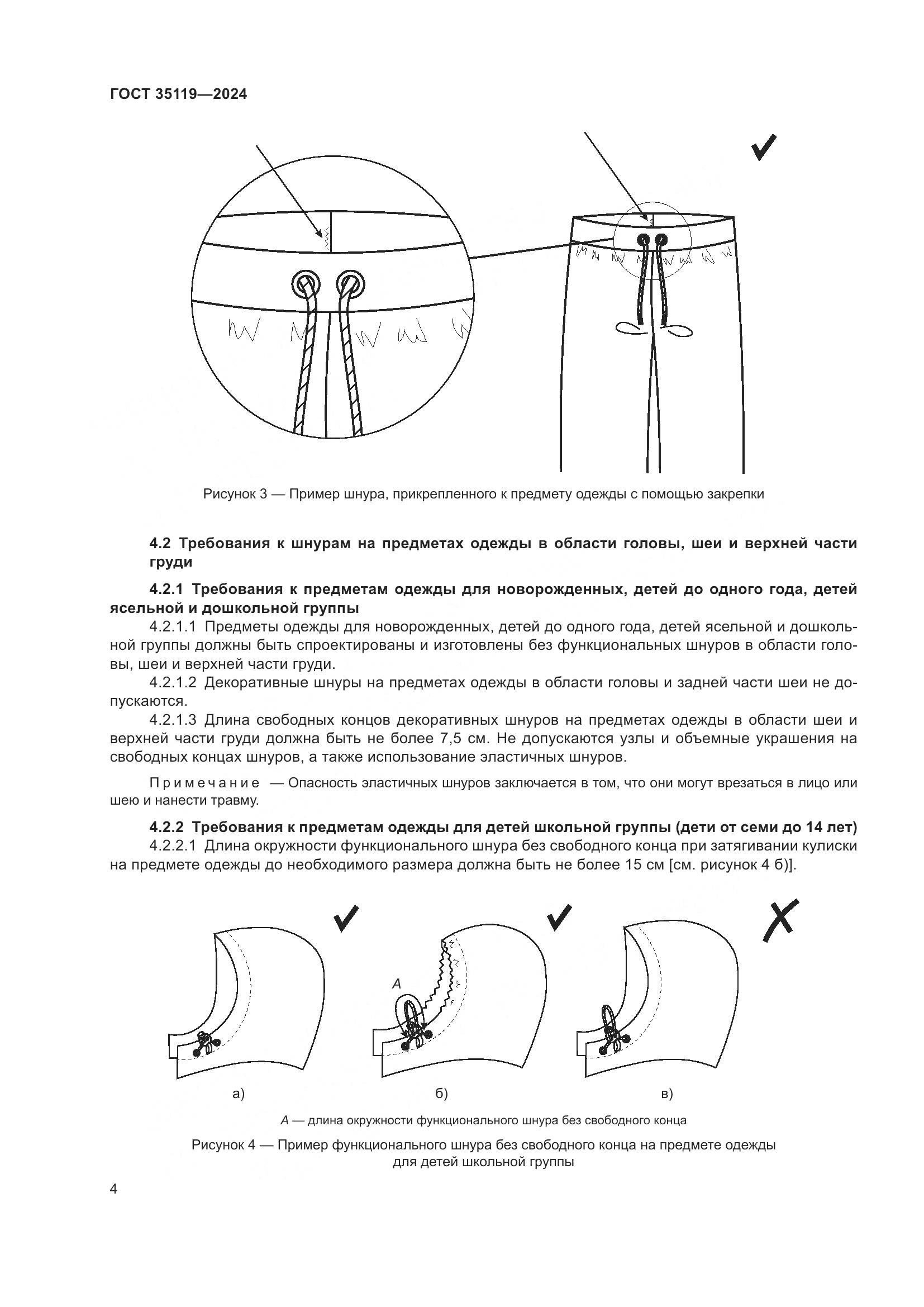 ГОСТ 35119—2024

Рисунок 3 — Пример шнура, прикрепленного к предмету одежды с помощью закрепки

4.2 Требования к шнурам на предметах одежды в области головы, шеи и верхней части груди

4.2.1 Требования к предметам одежды для новорожденных, детей до одного года, детей ясельной и дошкольной группы

4.2.1.1 Предметы одежды для новорожденных, детей до одного года, детей ясельной и дошкольной группы должны быть спроектированы и изготовлены без функциональных шнуров в области головы, шеи и верхней части груди.

4.2.1.2 Декоративные шнуры на предметах одежды в области головы и задней части шеи не допускаются.

4.2.1.3 Длина свободных концов декоративных шнуров на предметах одежды в области шеи и верхней части груди должна быть не более 7,5 см. Не допускаются узлы и объемные украшения на свободных концах шнуров, а также использование эластичных шнуров.

Примечание — Опасность эластичных шнуров заключается в том, что они могут врезаться в лицо или шею и нанести травму.

4.2.2 Требования к предметам одежды для детей школьной группы (дети от семи до 14 лет)

4.2.2.1 Длина окружности функционального шнура без свободного конца при затягивании кулиски на предмете одежды до необходимого размера должна быть не более 15 см [см. рисунок 4 б)].

A

а)

б)

в)

A — длина окружности функционального шнура без свободного конца

Рисунок 4 — Пример функционального шнура без свободного конца на предмете одежды для детей школьной группы

4