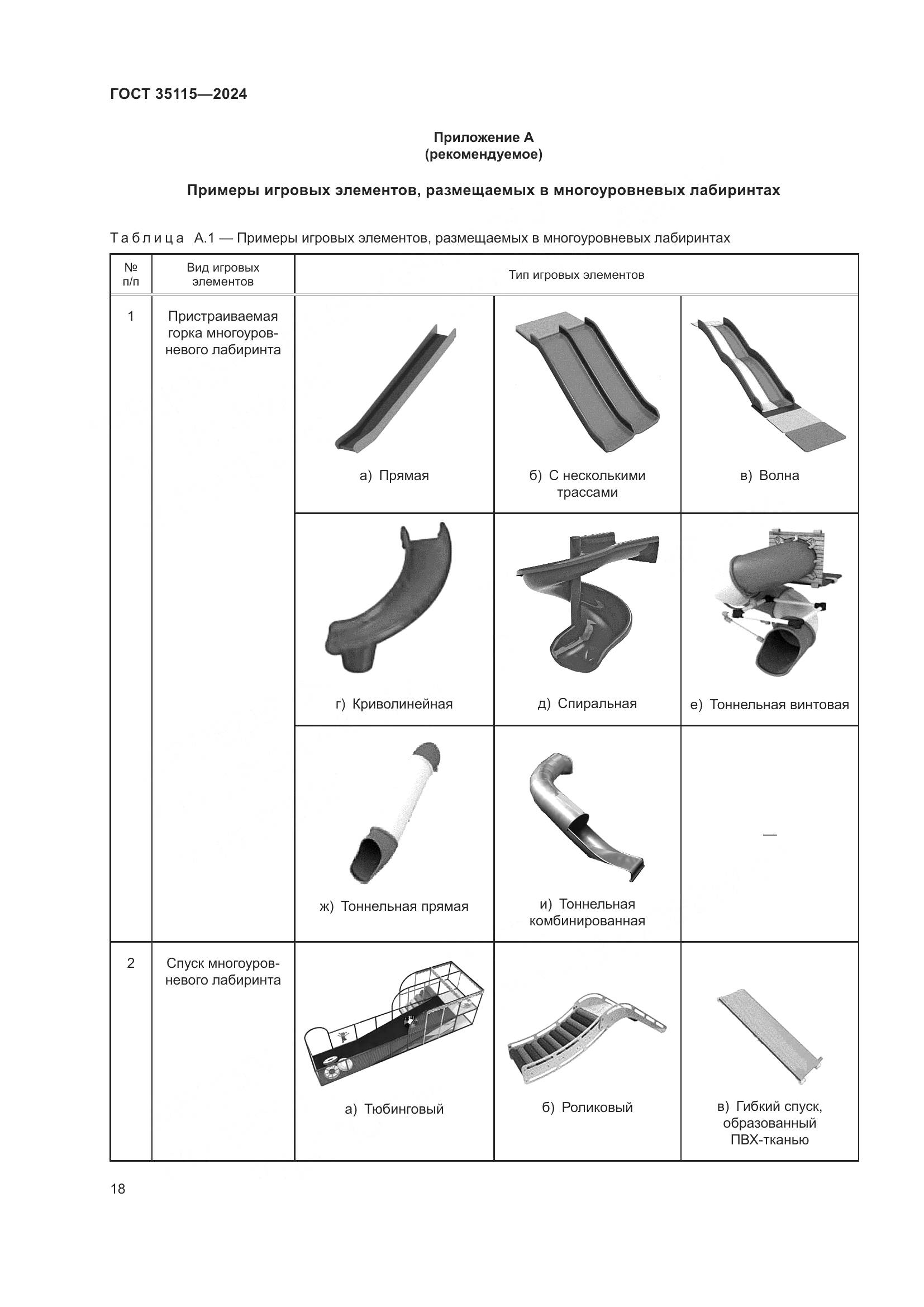 ГОСТ 35115—2024

Приложение А
(рекомендуемое)

Примеры игровых элементов, размещаемых в многоуровневых лабиринтах

Таблица А.1 — Примеры игровых элементов, размещаемых в многоуровневых лабиринтах

| № п/п | Вид игровых элементов | Тип игровых элементов | | |
|---|---|---|---|---|
| 1 | Пристраиваемая горка многоуровневого лабиринта | а) Прямая | б) С несколькими трассами | в) Волна |
| | | г) Криволинейная | д) Спиральная | е) Тоннельная винтовая |
| | | ж) Тоннельная прямая | и) Тоннельная комбинированная | — |
| 2 | Спуск многоуровневого лабиринта | а) Тюбинговый | б) Роликовый | в) Гибкий спуск, образованный ПВХ-тканью |

18