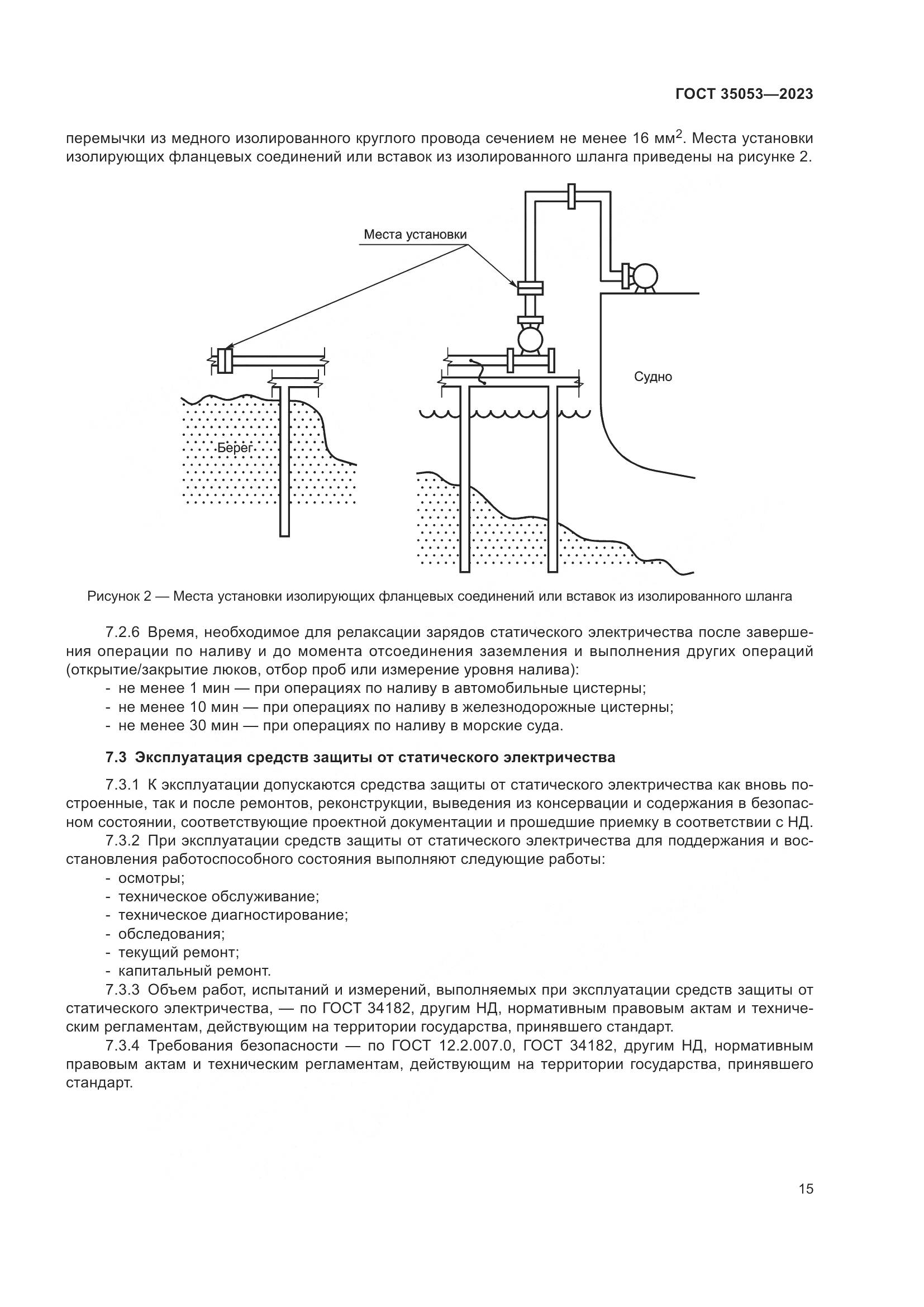 ГОСТ 35053—2023

перемычки из медного изолированного круглого провода сечением не менее 16 мм$^2$. Места установки изолирующих фланцевых соединений или вставок из изолированного шланга приведены на рисунке 2.

Места установки

Судно

Берег

Рисунок 2 — Места установки изолирующих фланцевых соединений или вставок из изолированного шланга

7.2.6 Время, необходимое для релаксации зарядов статического электричества после завершения операции по наливу и до момента отсоединения заземления и выполнения других операций (открытие/закрытие люков, отбор проб или измерение уровня налива):
- не менее 1 мин — при операциях по наливу в автомобильные цистерны;
- не менее 10 мин — при операциях по наливу в железнодорожные цистерны;
- не менее 30 мин — при операциях по наливу в морские суда.

7.3 Эксплуатация средств защиты от статического электричества

7.3.1 К эксплуатации допускаются средства защиты от статического электричества как вновь построенные, так и после ремонтов, реконструкции, выведения из консервации и содержания в безопасном состоянии, соответствующие проектной документации и прошедшие приемку в соответствии с НД.
7.3.2 При эксплуатации средств защиты от статического электричества для поддержания и восстановления работоспособного состояния выполняют следующие работы:
- осмотры;
- техническое обслуживание;
- техническое диагностирование;
- обследования;
- текущий ремонт;
- капитальный ремонт.
7.3.3 Объем работ, испытаний и измерений, выполняемых при эксплуатации средств защиты от статического электричества, — по ГОСТ 34182, другим НД, нормативным правовым актам и техническим регламентам, действующим на территории государства, принявшего стандарт.
7.3.4 Требования безопасности — по ГОСТ 12.2.007.0, ГОСТ 34182, другим НД, нормативным правовым актам и техническим регламентам, действующим на территории государства, принявшего стандарт.

15