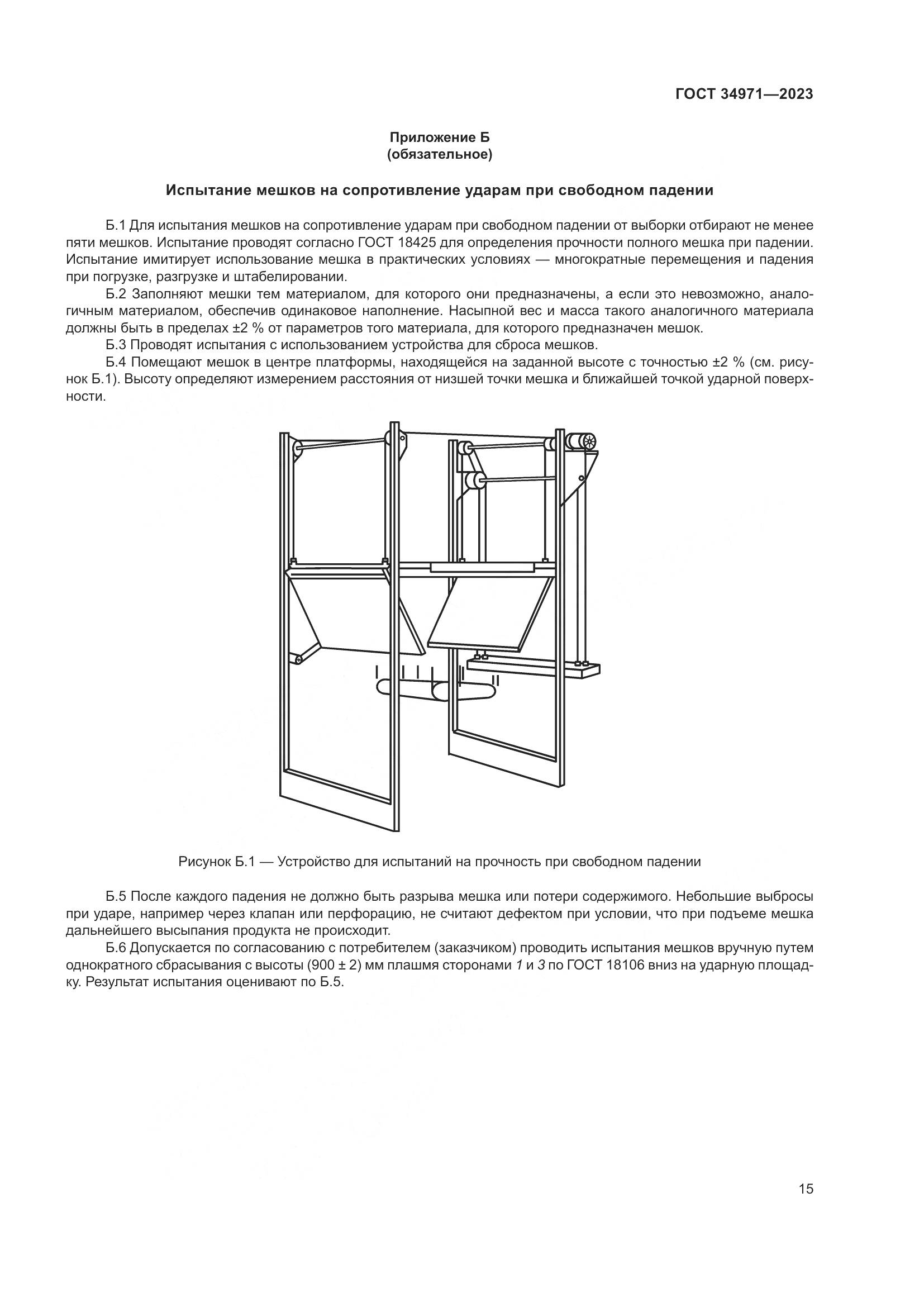 ГОСТ 34971—2023

Приложение Б
(обязательное)

Испытание мешков на сопротивление ударам при свободном падении

Б.1 Для испытания мешков на сопротивление ударам при свободном падении от выборки отбирают не менее пяти мешков. Испытание проводят согласно ГОСТ 18425 для определения прочности полного мешка при падении. Испытание имитирует использование мешка в практических условиях — многократные перемещения и падения при погрузке, разгрузке и штабелировании.

Б.2 Заполняют мешки тем материалом, для которого они предназначены, а если это невозможно, аналогичным материалом, обеспечив одинаковое наполнение. Насыпной вес и масса такого аналогичного материала должны быть в пределах ±2 % от параметров того материала, для которого предназначен мешок.

Б.3 Проводят испытания с использованием устройства для сброса мешков.

Б.4 Помещают мешок в центре платформы, находящейся на заданной высоте с точностью ±2 % (см. рисунок Б.1). Высоту определяют измерением расстояния от низшей точки мешка и ближайшей точкой ударной поверхности.

Рисунок Б.1 — Устройство для испытаний на прочность при свободном падении

Б.5 После каждого падения не должно быть разрыва мешка или потери содержимого. Небольшие выбросы при ударе, например через клапан или перфорацию, не считают дефектом при условии, что при подъеме мешка дальнейшего высыпания продукта не происходит.

Б.6 Допускается по согласованию с потребителем (заказчиком) проводить испытания мешков вручную путем однократного сбрасывания с высоты (900 ± 2) мм плашмя сторонами 1 и 3 по ГОСТ 18106 вниз на ударную площадку. Результат испытания оценивают по Б.5.

15