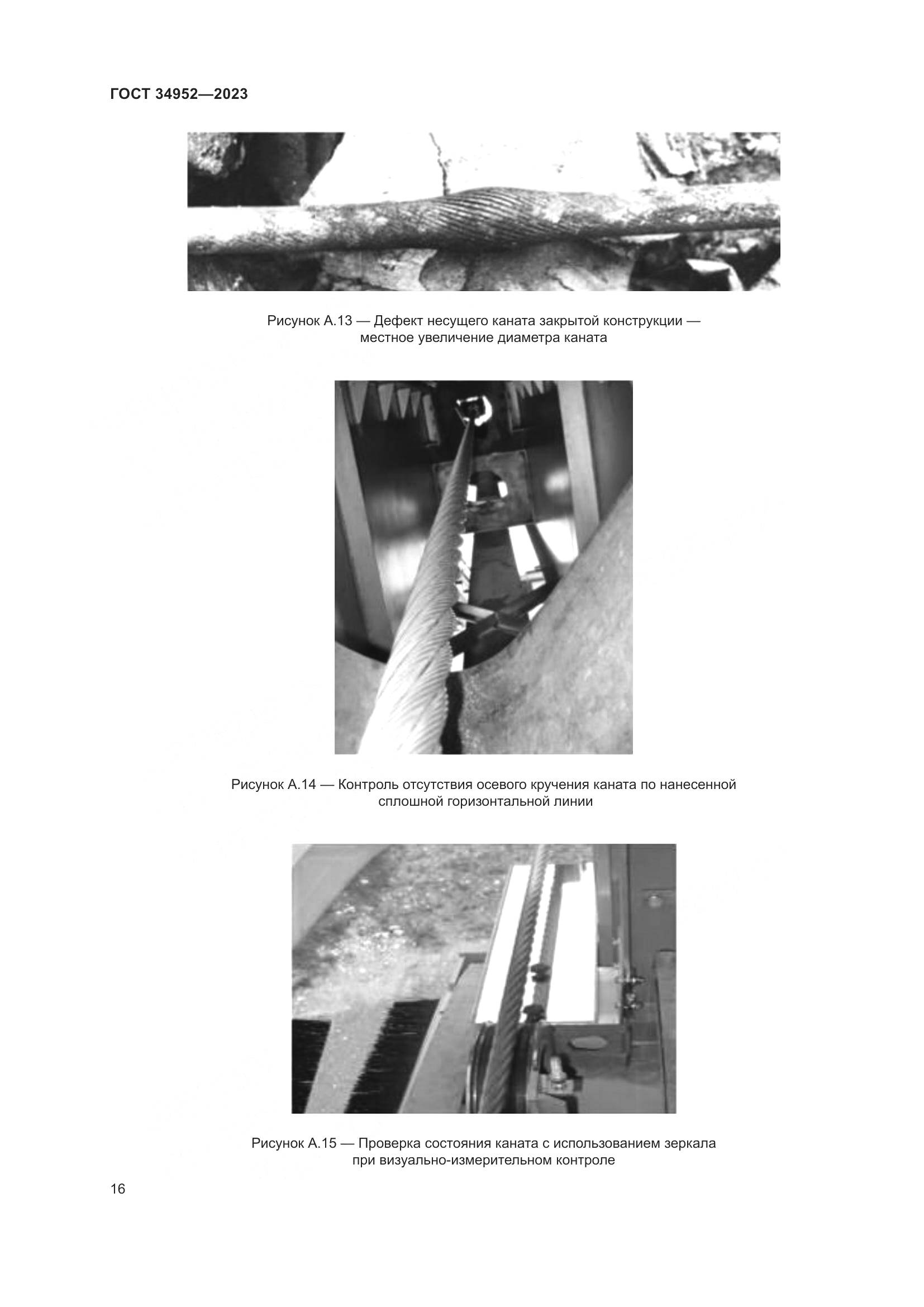 ГОСТ 34952—2023

Рисунок А.13 — Дефект несущего каната закрытой конструкции — местное увеличение диаметра каната

Рисунок А.14 — Контроль отсутствия осевого кручения каната по нанесенной сплошной горизонтальной линии

Рисунок А.15 — Проверка состояния каната с использованием зеркала при визуально-измерительном контроле

16