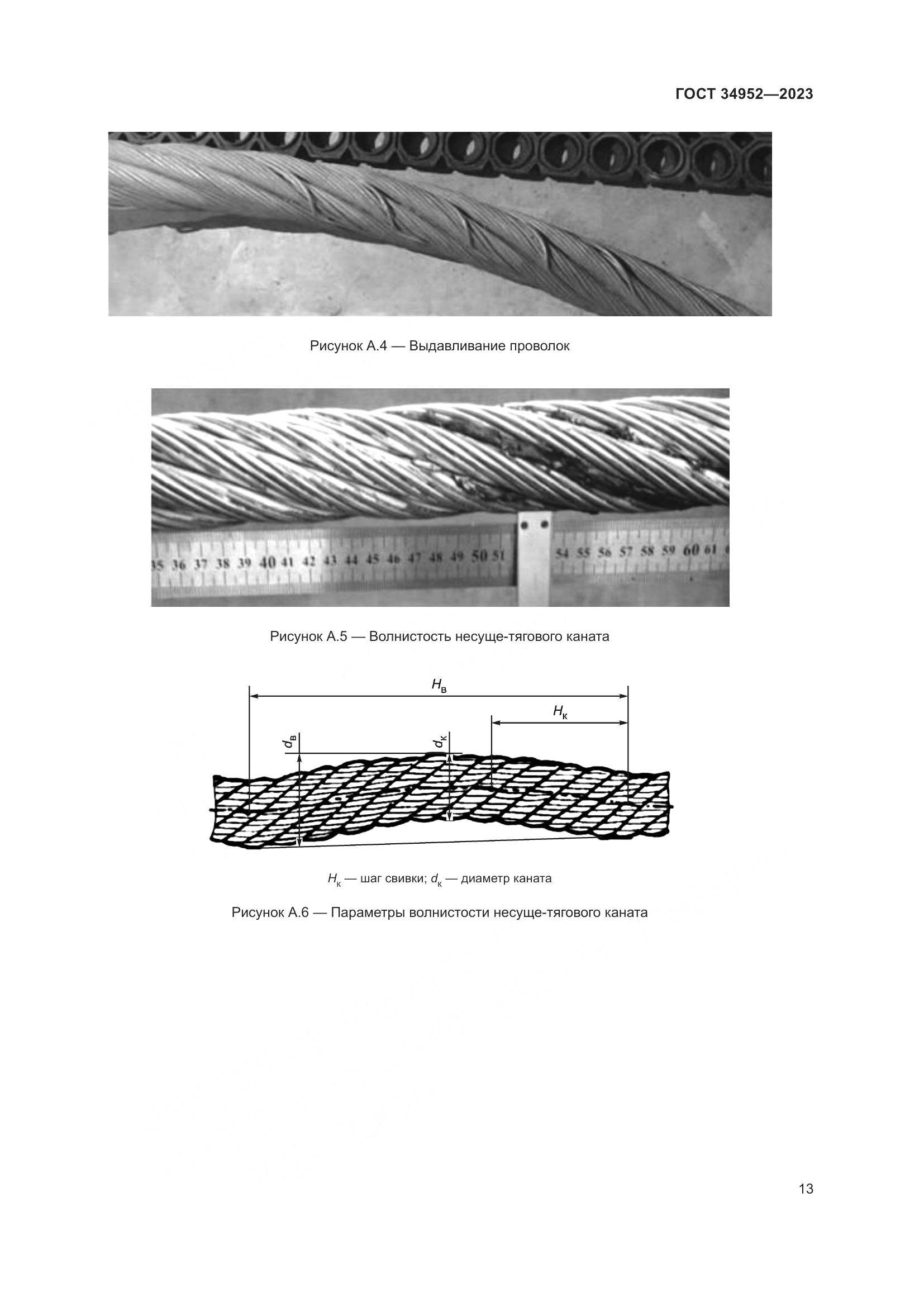 ГОСТ 34952—2023

Рисунок А.4 — Выдавливание проволок

35 36 37 38 39 40 41 42 43 44 45 46 47 48 49 50 51 54 55 56 57 58 59 60 61

Рисунок А.5 — Волнистость несуще-тягового каната

$H_в$

$H_к$

$d_в$

$d_к$

$H_к$ — шаг свивки; $d_к$ — диаметр каната

Рисунок А.6 — Параметры волнистости несуще-тягового каната

13