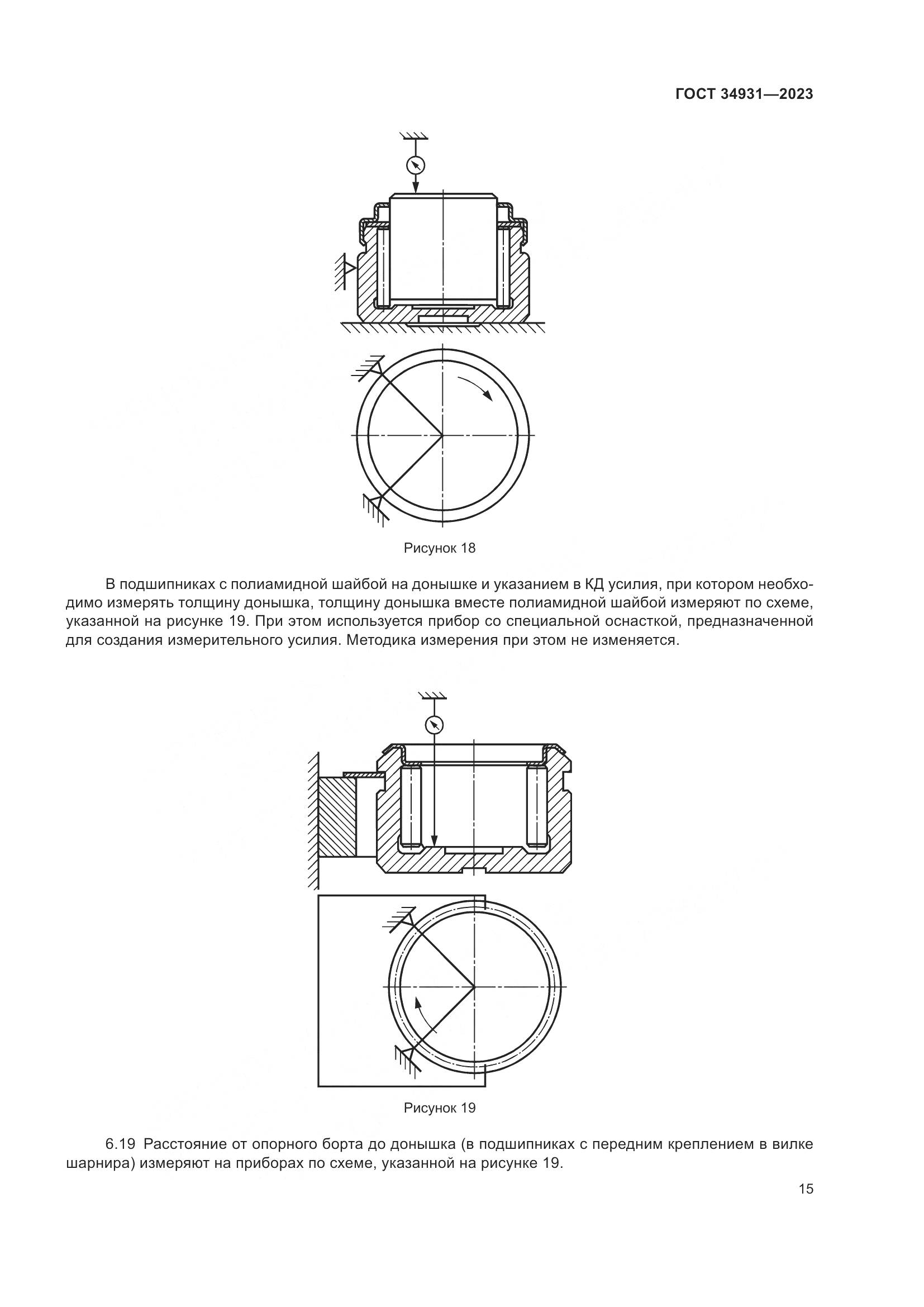 ГОСТ 34931—2023

Рисунок 18

В подшипниках с полиамидной шайбой на донышке и указанием в КД усилия, при котором необходимо измерять толщину донышка, толщину донышка вместе полиамидной шайбой измеряют по схеме, указанной на рисунке 19. При этом используется прибор со специальной оснасткой, предназначенной для создания измерительного усилия. Методика измерения при этом не изменяется.

Рисунок 19

6.19 Расстояние от опорного борта до донышка (в подшипниках с передним креплением в вилке шарнира) измеряют на приборах по схеме, указанной на рисунке 19.

15